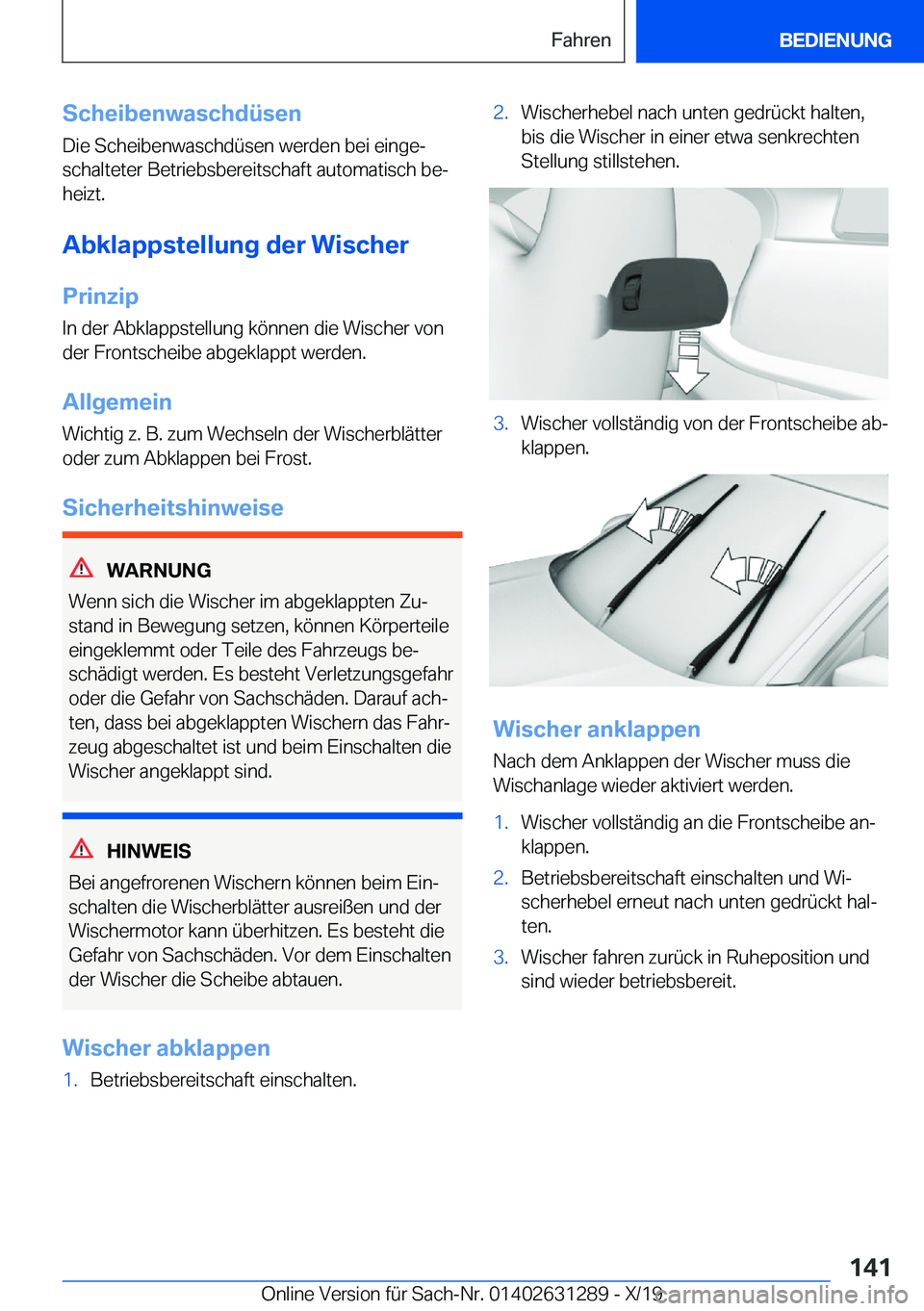 Fahren BEDIENUNG

Scheibenwaschdüsen

Die Scheibenwaschdüsen werden bei eingeschalteter Betriebsbereitschaft automatisch beheizt.

Abklappstellung der Wischer

Prinzip

In der Abklappstellung können die Wischer von der Frontscheibe abgeklappt werden.

Allgemein

Wichtig z. B. zum Wechseln der Wischerblätter oder zum Abklappen bei Frost.

Sicherheitshinweise

WARNUNG

Wenn sich die Wischer im abgeklappten Zustand in Bewegung setzen, können Körperteile eingeklemmt oder Teile des Fahrzeugs beschädigt werden. Es besteht Verletzungsgefahr oder die Gefahr von Sachschäden. Darauf achten, dass bei abgeklappten Wischern das Fahrzeug abgeschaltet ist und beim Einschalten die Wischer angeklappt sind.

HINWEIS

Bei angefrorenen Wischern können beim Einschalten die Wischerblätter ausreißen und der Wischermotor kann überhitzen. Es besteht die Gefahr von Sachschäden. Vor dem Einschalten der Wischer die Scheibe abtauen.

Wischer abklappen

1. Betriebsbereitschaft einschalten.

2. Wischerhebel nach unten gedrückt halten, bis die Wischer in einer etwa senkrechten Stellung stillstehen.

3. Wischer vollständig von der Frontscheibe abklappen.

Wischer anklappen

Nach dem Anklappen der Wischer muss die Wischanlage wieder aktiviert werden.

1. Wischer vollständig an die Frontscheibe anklappen.

2. Betriebsbereitschaft einschalten und Wischerhebel erneut nach unten gedrückt halten.

3. Wischer fahren zurück in Ruheposition und sind wieder betriebsbereit.

141

Online Version für Sach-Nr. 01402631289 - X/19 carmanualsonline.info