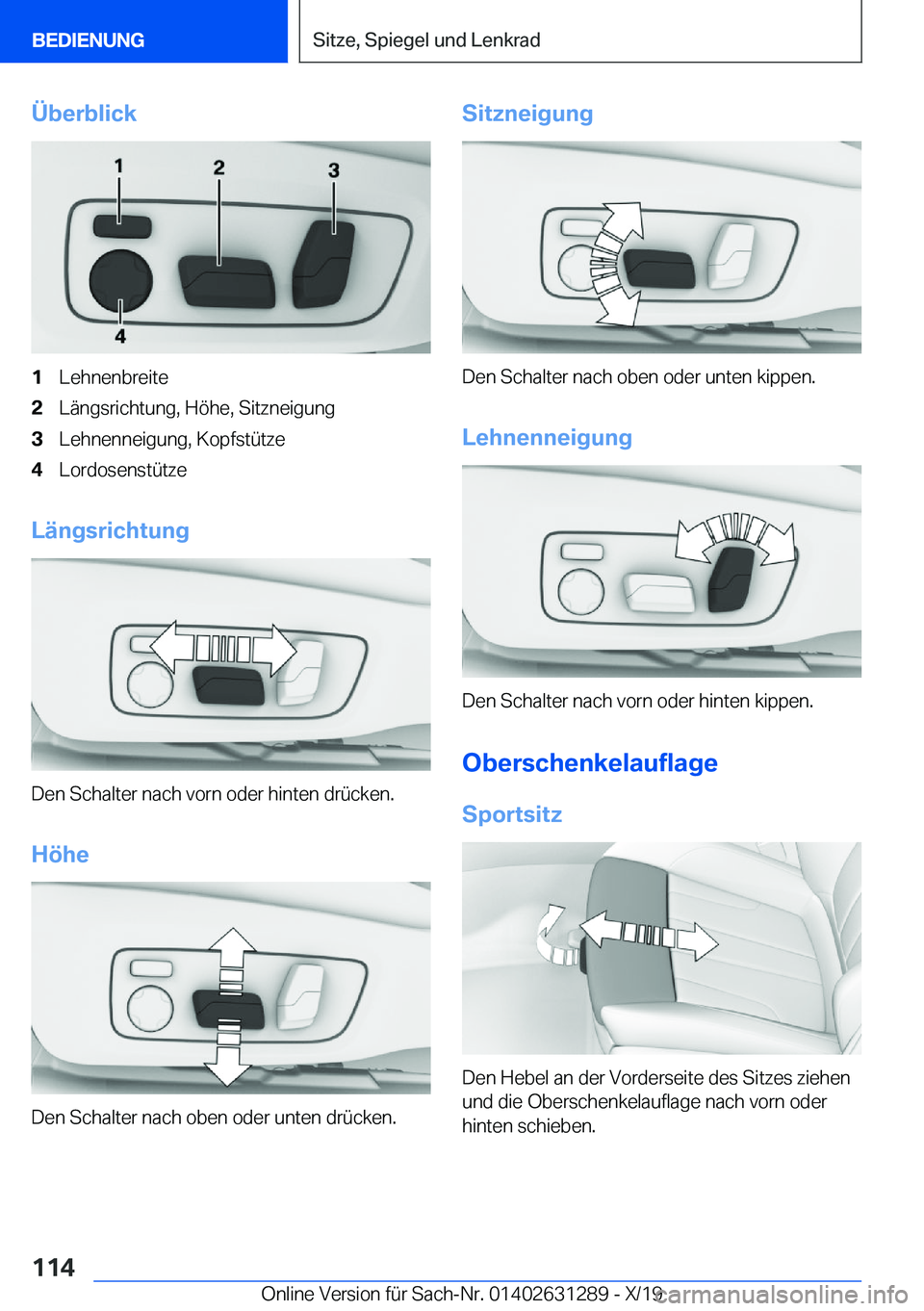 BEDIENUNG

Sitze, Spiegel und Lenkrad

Überblick

1
2
3
4

1 Lehnenbreite
2 Längsrichtung, Höhe, Sitzneigung
3 Lehnenneigung, Kopfstütze
4 Lordosenstütze

Längsrichtung

Den Schalter nach vorn oder hinten drücken.

Höhe

Den Schalter nach oben oder unten drücken.

Sitzneigung

Den Schalter nach oben oder unten kippen.

Lehnenneigung

Den Schalter nach vorn oder hinten kippen.

Oberschenkelauflage

Sportsitz

Den Hebel an der Vorderseite des Sitzes ziehen und die Oberschenkelauflage nach vorn oder hinten schieben.

114

Online Version für Sach-Nr. 01402631289 - X/19

carmanualsonline.info