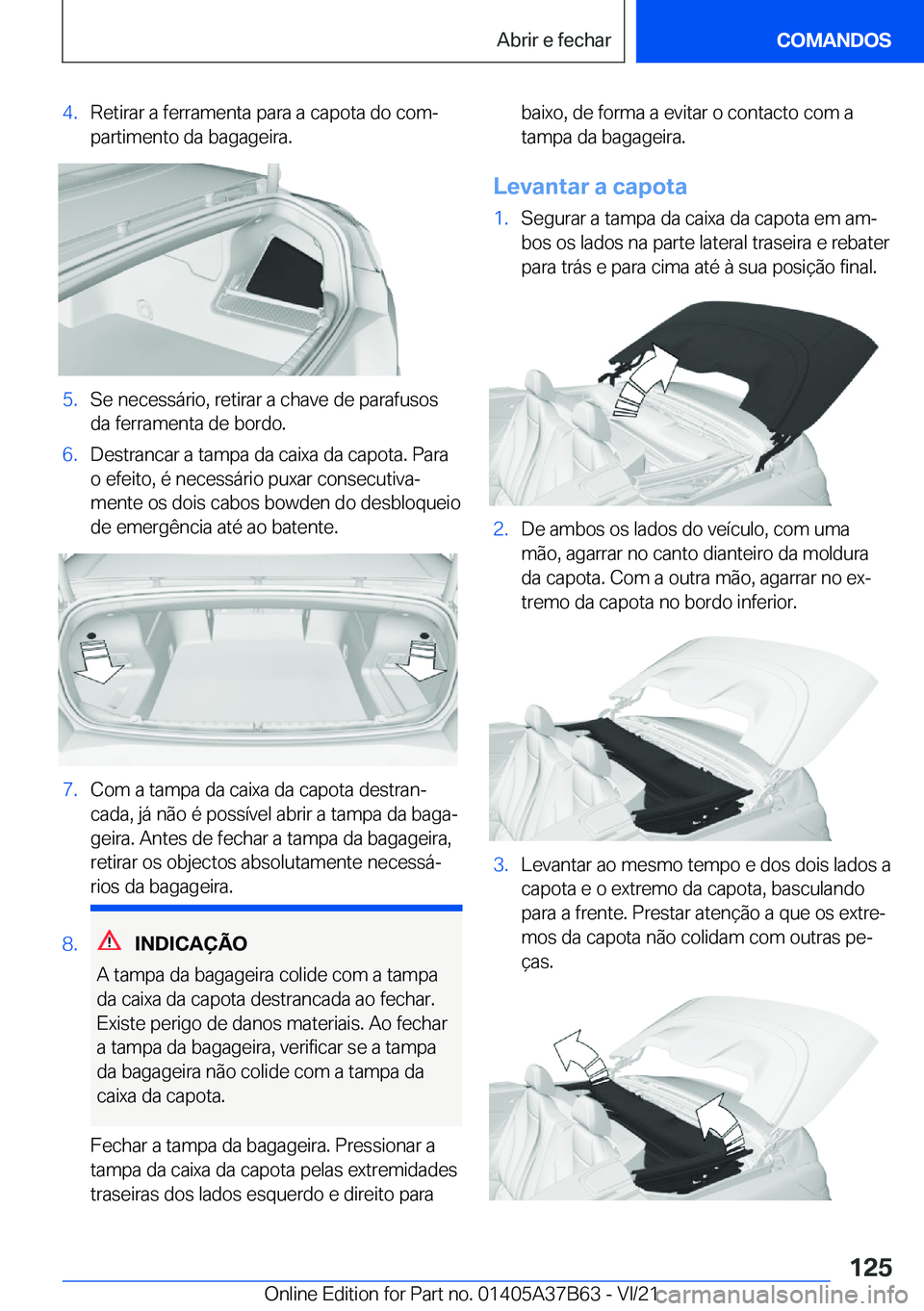 Abrir e fechar

COMANDOS

4. Retirar a ferramenta para a capota do compartimento da bagageira.

5. Se necessário, retirar a chave de parafusos da ferramenta de bordo.

6. Destrancar a tampa da caixa da capota. Para o efeito, é necessário puxar consecutivamente os dois cabos bowden do desbloqueio de emergência até ao batente.

7. Com a tampa da caixa da capota destrancada, já não é possível abrir a tampa da bagageira. Antes de fechar a tampa da bagageira, retirar os objectos absolutamente necessários da bagageira.

8. INDICAÇÃO

A tampa da bagageira colide com a tampa da caixa da capota destrancada ao fechar. Existe perigo de danos materiais. Ao fechar a tampa da bagageira, verificar se a tampa da bagageira não colide com a tampa da caixa da capota.

Fechar a tampa da bagageira. Pressionar a tampa da caixa da capota pelas extremidades traseiras dos lados esquerdo e direito para baixo, de forma a evitar o contacto com a tampa da bagageira.

Levantar a capota

1. Segurar a tampa da caixa da capota em ambos os lados na parte lateral traseira e rebater para trás e para cima até à sua posição final.

2. De ambos os lados do veículo, com uma mão, agarrar no canto dianteiro da moldura da capota. Com a outra mão, agarrar no extremo da capota no bordo inferior.

3. Levantar ao mesmo tempo e dos dois lados a capota e o extremo da capota, basculando para a frente. Prestar atenção a que os extremos da capota não colidam com outras peças.

125

Online Edition for Part no. 01405A37B63 - VI/21 carmanualsonline.info