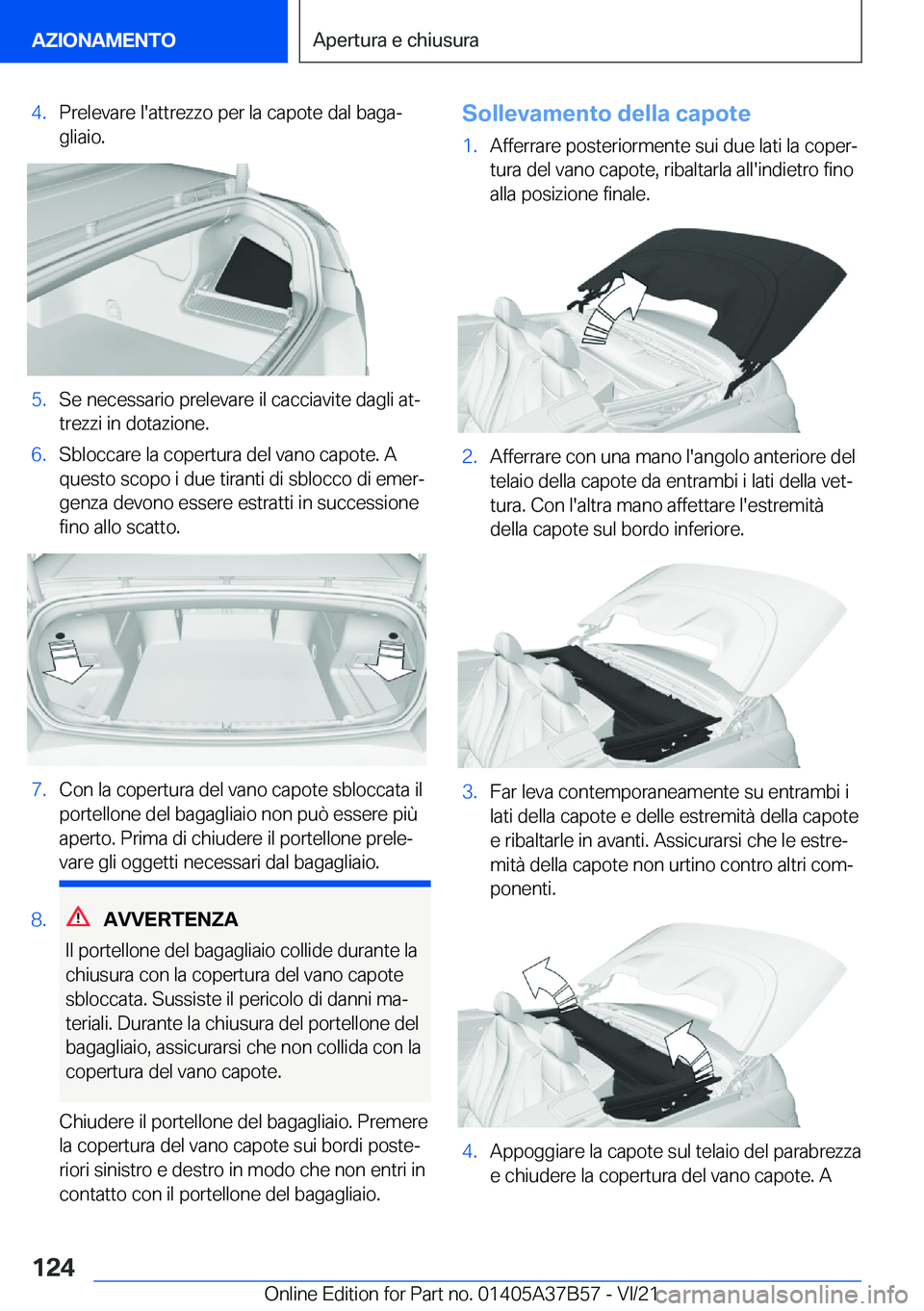 AZIONAMENTO

Apertura e chiusura

4. Prelevare l'attrezzo per la capote dal bagagliaio.

5. Se necessario prelevare il cacciavite dagli attrezzi in dotazione.

6. Sbloccare la copertura del vano capote. A questo scopo i due tiranti di sblocco di emergenza devono essere estratti in successione fino allo scatto.

7. Con la copertura del vano capote sbloccata il portellone del bagagliaio non può essere più aperto. Prima di chiudere il portellone prelevare gli oggetti necessari dal bagagliaio.

8. AVVERTENZA

Il portellone del bagagliaio collide durante la chiusura con la copertura del vano capote sbloccata. Sussiste il pericolo di danni materiali. Durante la chiusura del portellone del bagagliaio, assicurarsi che non collida con la copertura del vano capote.

Chiudere il portellone del bagagliaio. Premere la copertura del vano capote sui bordi posteriori sinistro e destro in modo che non entri in contatto con il portellone del bagagliaio.

Sollevamento della capote

1. Afferrare posteriormente sui due lati la copertura del vano capote, ribaltarla all'indietro fino alla posizione finale.

2. Afferrare con una mano l'angolo anteriore del telaio della capote da entrambi i lati della vettura. Con l'altra mano affettare l'estremità della capote sul bordo inferiore.

3. Far leva contemporaneamente su entrambi i lati della capote e delle estremità della capote e ribaltarle in avanti. Assicurarsi che le estremità della capote non urtino contro altri componenti.

4. Appoggiare la capote sul telaio del parabrezza e chiudere la copertura del vano capote. A

124

Online Edition for Part no. 01405A37B57 - VI/21

carmanualsonline.info