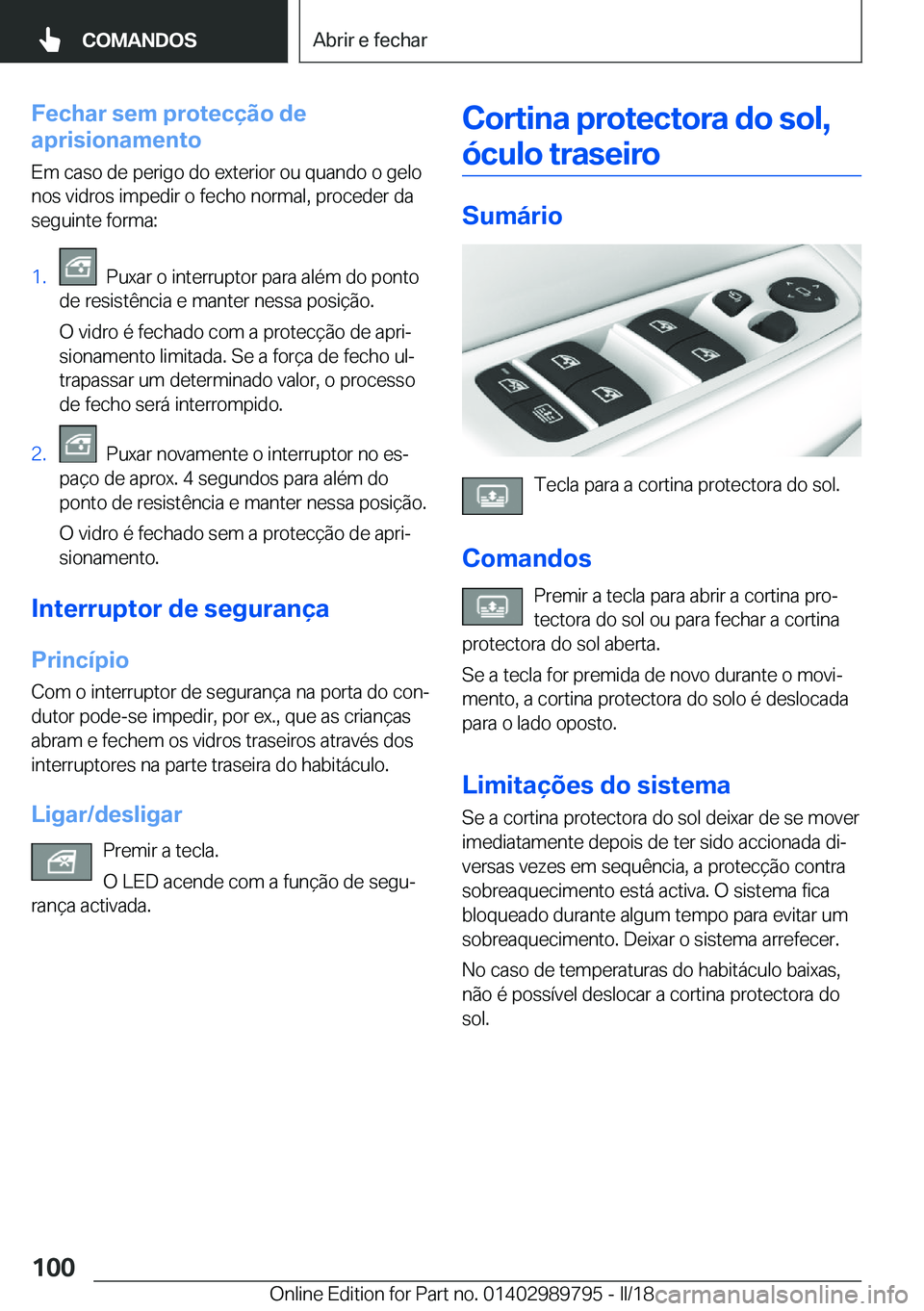 COMANDOS

Abrir e fechar

Fechar sem protecção de aprisionamento

Em caso de perigo do exterior ou quando o gelo nos vidros impedir o fecho normal, proceder da seguinte forma:

1. Puxar o interruptor para além do ponto de resistência e manter nessa posição.

O vidro é fechado com a protecção de aprisionamento limitada. Se a força de fecho ultrapassar um determinado valor, o processo de fecho será interrompido.

2. Puxar novamente o interruptor no espaço de aprox. 4 segundos para além do ponto de resistência e manter nessa posição.

O vidro é fechado sem a protecção de aprisionamento.

Interruptor de segurança

Princípio

Com o interruptor de segurança na porta do condutor pode-se impedir, por ex., que as crianças abram e fechem os vidros traseiros através dos interruptores na parte traseira do habitáculo.

Ligar/desligar

Premir a tecla.

O LED acende com a função de segurança activada.

Cortina protectora do sol, óculo traseiro

Sumário

Tecla para a cortina protectora do sol.

Comandos

Premir a tecla para abrir a cortina protectora do sol ou para fechar a cortina protectora do sol aberta.

Se a tecla for premida de novo durante o movimento, a cortina protectora do solo é deslocada para o lado oposto.

Limitações do sistema

Se a cortina protectora do sol deixar de se mover imediatamente depois de ter sido accionada diversas vezes em sequência, a protecção contra sobreaquecimento está activa. O sistema fica bloqueado durante algum tempo para evitar um sobreaquecimento. Deixar o sistema arrefecer.

No caso de temperaturas do habitáculo baixas, não é possível deslocar a cortina protectora do sol.

100

Online Edition for Part no. 01402989795 - II/18

carmanualsonline.info