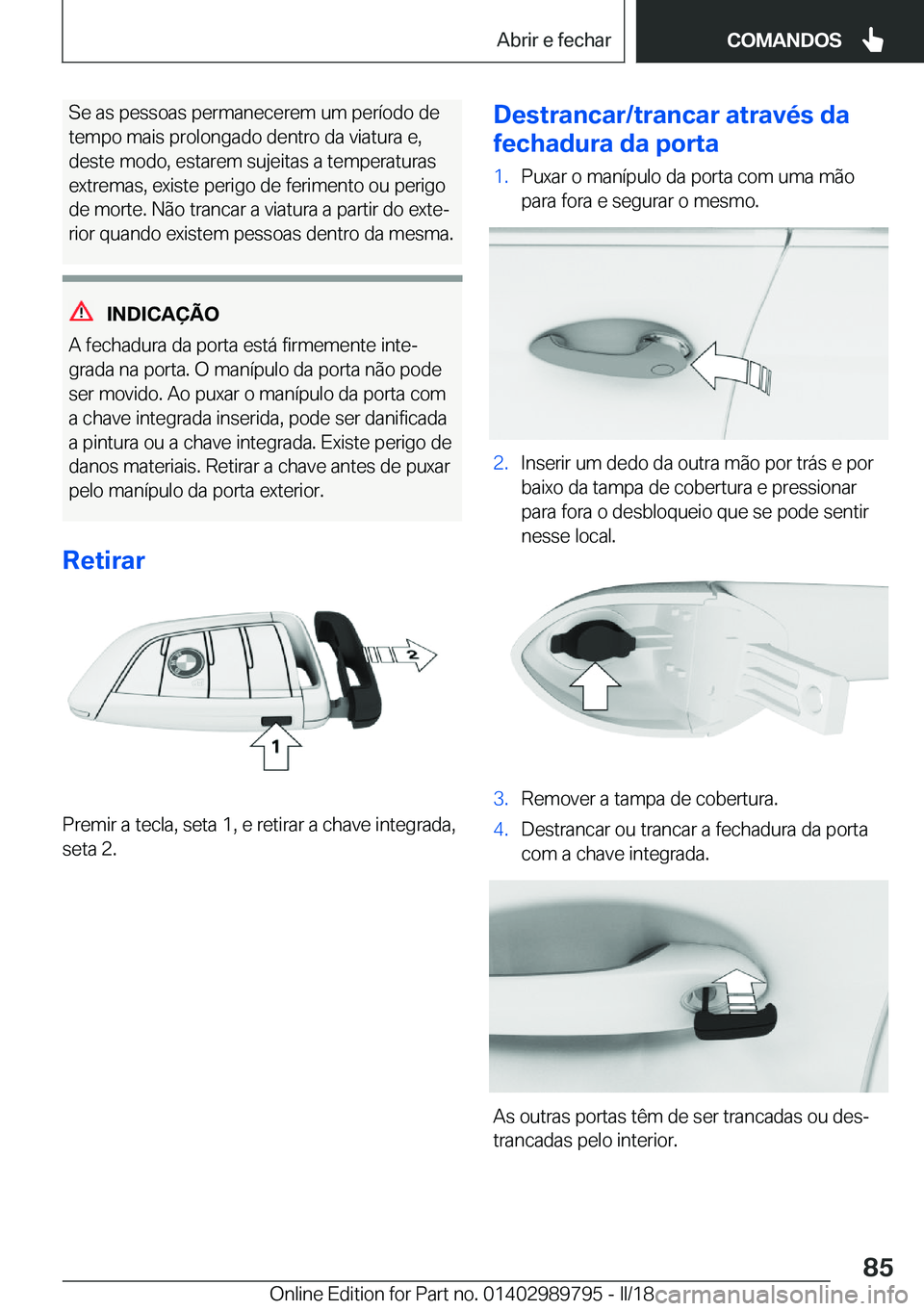 Abrir e fechar

COMANDOS

Se as pessoas permanecerem um período de tempo mais prolongado dentro da viatura e, deste modo, estarem sujeitas a temperaturas extremas, existe perigo de ferimento ou perigo de morte. Não trancar a viatura a partir do exterior quando existem pessoas dentro da mesma.

INDICAÇÃO

A fechadura da porta está firmemente integrada na porta. O manípulo da porta não pode ser movido. Ao puxar o manípulo da porta com a chave integrada inserida, pode ser danificada a pintura ou a chave integrada. Existe perigo de danos materiais. Retirar a chave antes de puxar pelo manípulo da porta exterior.

Retirar

2

1

Premir a tecla, seta 1, e retirar a chave integrada, seta 2.

Destrancar/trancar através da fechadura da porta

1. Puxar o manípulo da porta com uma mão para fora e segurar o mesmo.

2. Inserir um dedo da outra mão por trás e por baixo da tampa de cobertura e pressionar para fora o desbloqueio que se pode sentir nesse local.

3. Remover a tampa de cobertura.

4. Destrancar ou trancar a fechadura da porta com a chave integrada.

As outras portas têm de ser trancadas ou destrancadas pelo interior.

85

Online Edition for Part no. 01402989795 - II/18 carmanualsonline.info