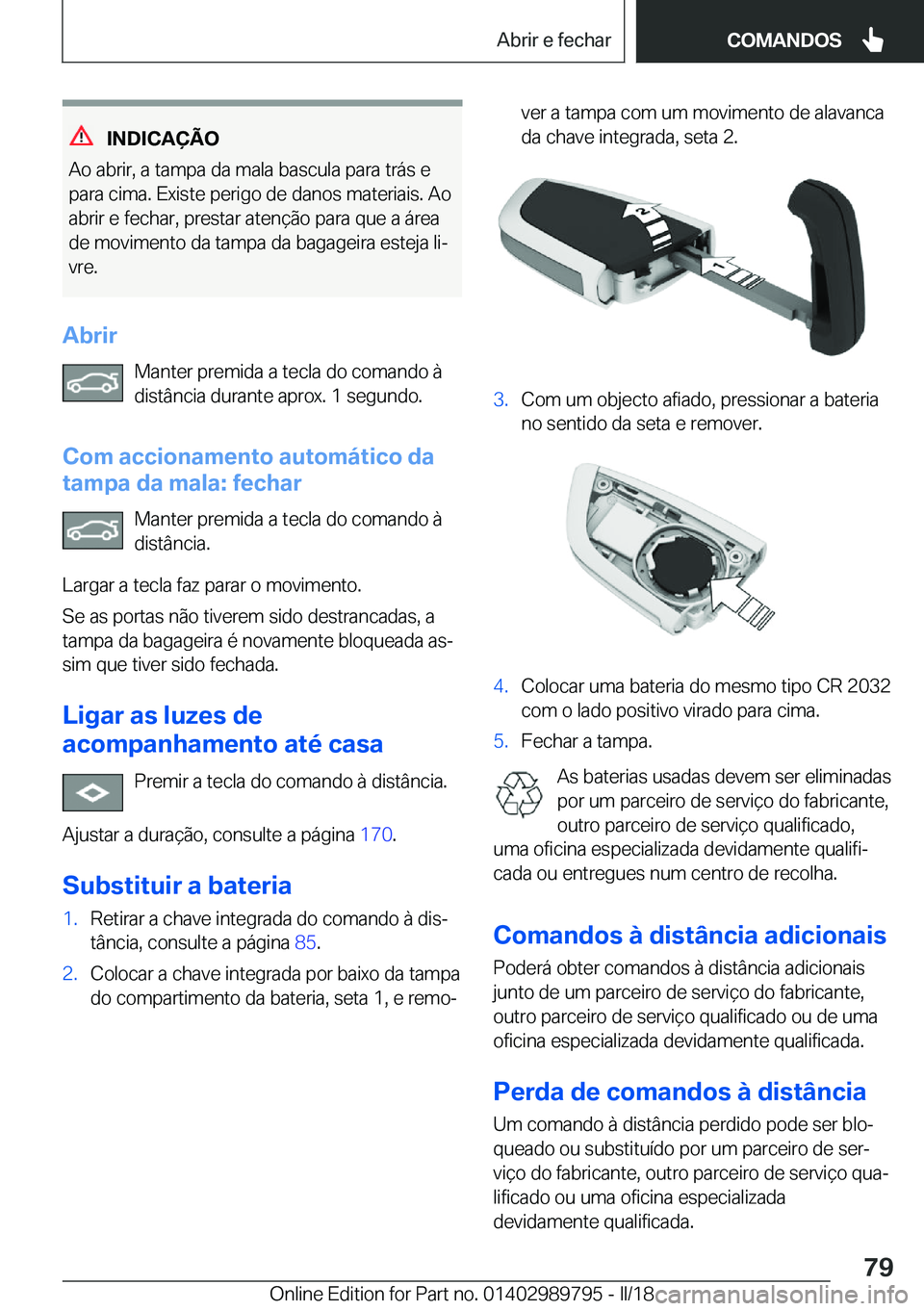 Abrir e fechar COMANDOS

INDICAÇÃO

Ao abrir, a tampa da mala bascula para trás e para cima. Existe perigo de danos materiais. Ao abrir e fechar, prestar atenção para que a área de movimento da tampa da bagageira esteja livre.

Abrir

Manter premida a tecla do comando à distância durante aprox. 1 segundo.

Com accionamento automático da tampa da mala: fechar

Manter premida a tecla do comando à distância.

Largar a tecla faz parar o movimento.

Se as portas não tiverem sido destrancadas, a tampa da bagageira é novamente bloqueada assim que tiver sido fechada.

Ligar as luzes de acompanhamento até casa

Premir a tecla do comando à distância.

Ajustar a duração, consulte a página 170.

Substituir a bateria

1. Retirar a chave integrada do comando à distância, consulte a página 85.

2. Colocar a chave integrada por baixo da tampa do compartimento da bateria, seta 1, e remover a tampa com um movimento de alavanca da chave integrada, seta 2.

2

1

3. Com um objecto afiado, pressionar a bateria no sentido da seta e remover.

4. Colocar uma bateria do mesmo tipo CR 2032 com o lado positivo virado para cima.

5. Fechar a tampa.

As baterias usadas devem ser eliminadas por um parceiro de serviço do fabricante, outro parceiro de serviço qualificado, uma oficina especializada devidamente qualificada ou entregues num centro de recolha.

Comandos à distância adicionais

Poderá obter comandos à distância adicionais junto de um parceiro de serviço do fabricante, outro parceiro de serviço qualificado ou de uma oficina especializada devidamente qualificada.

Perda de comandos à distância

Um comando à distância perdido pode ser bloqueado ou substituído por um parceiro de serviço do fabricante, outro parceiro de serviço qualificado ou uma oficina especializada devidamente qualificada.

79

Online Edition for Part no. 01402989795 - II/18 carmanualsonline.info