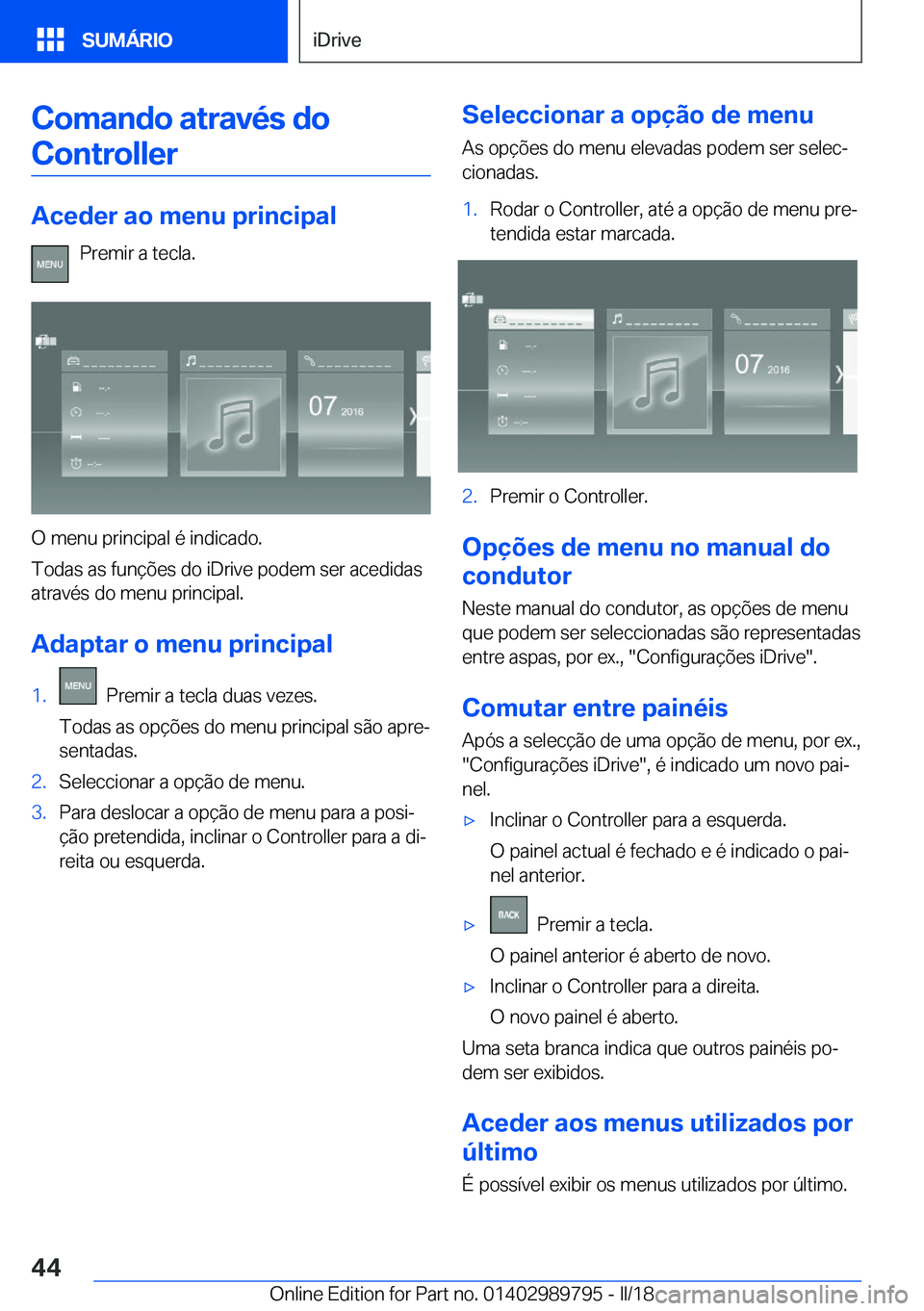 SUMÁRIO

iDrive

Comando através do Controller

Aceder ao menu principal

MENU Premir a tecla.

07 2016

O menu principal é indicado.

Todas as funções do iDrive podem ser acedidas através do menu principal.

Adaptar o menu principal

1. MENU Premir a tecla duas vezes.

Todas as opções do menu principal são apresentadas.

2. Seleccionar a opção de menu.

3. Para deslocar a opção de menu para a posição pretendida, inclinar o Controller para a direita ou esquerda.

Seleccionar a opção de menu

As opções do menu elevadas podem ser seleccionadas.

1. Rodar o Controller, até a opção de menu pretendida estar marcada.

07 2016

2. Premir o Controller.

Opções de menu no manual do condutor

Neste manual do condutor, as opções de menu que podem ser seleccionadas são representadas entre aspas, por ex., "Configurações iDrive".

Comutar entre painéis

Após a selecção de uma opção de menu, por ex., "Configurações iDrive", é indicado um novo painel.

▷ Inclinar o Controller para a esquerda.

O painel actual é fechado e é indicado o painel anterior.

▷ BACK Premir a tecla.

O painel anterior é aberto de novo.

▷ Inclinar o Controller para a direita.

O novo painel é aberto.

Uma seta branca indica que outros painéis podem ser exibidos.

Aceder aos menus utilizados por último

É possível exibir os menus utilizados por último.

44

Online Edition for Part no. 01402989795 - II/18 carmanualsonline.info