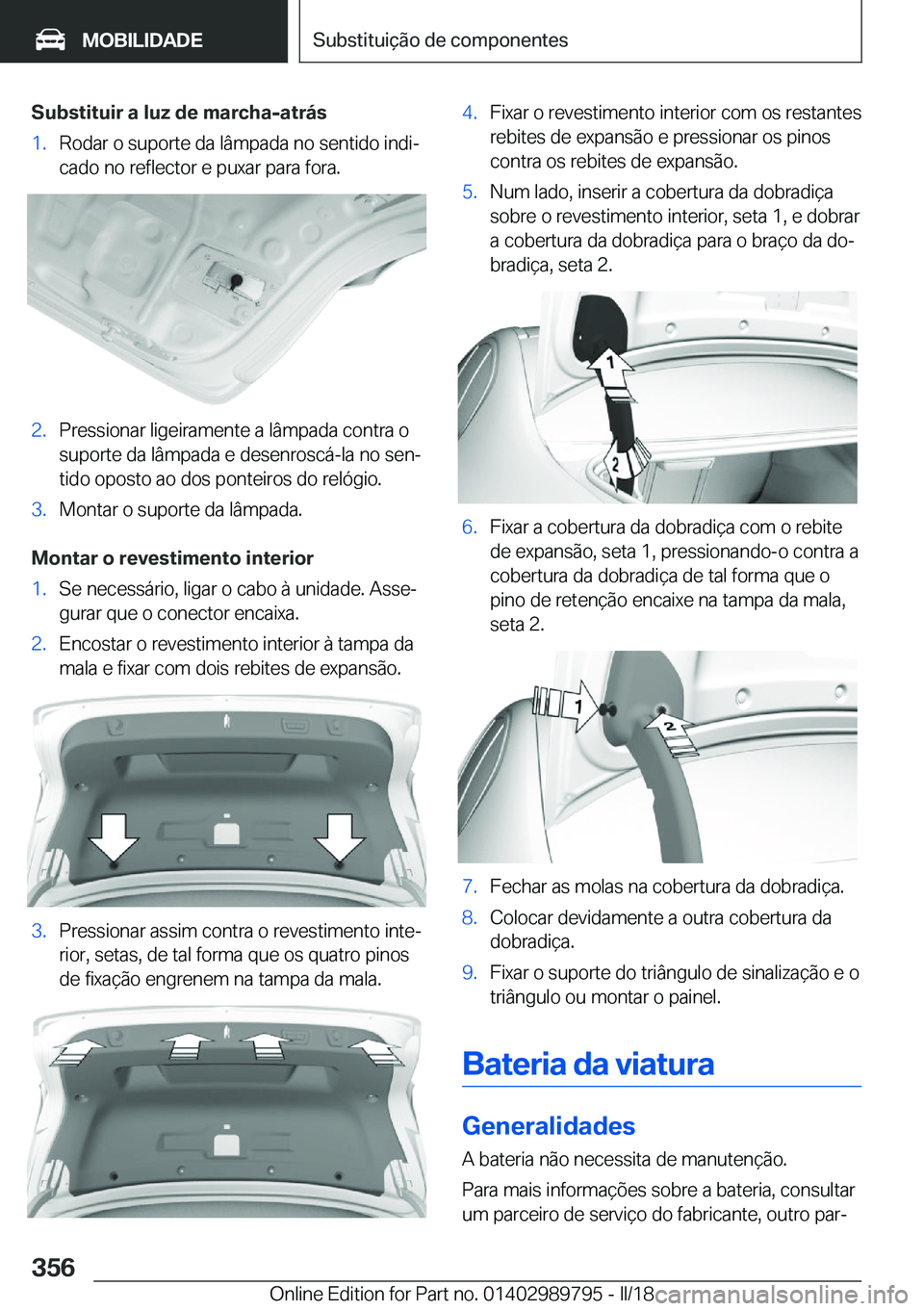 MOBILIDADE

Substituição de componentes

Substituir a luz de marcha-atrás

1. Rodar o suporte da lâmpada no sentido indicado no reflector e puxar para fora.

2. Pressionar ligeiramente a lâmpada contra o suporte da lâmpada e desenroscá-la no sentido oposto ao dos ponteiros do relógio.

3. Montar o suporte da lâmpada.

Montar o revestimento interior

1. Se necessário, ligar o cabo à unidade. Assegurar que o conector encaixa.

2. Encostar o revestimento interior à tampa da mala e fixar com dois rebites de expansão.

3. Pressionar assim contra o revestimento interior, setas, de tal forma que os quatro pinos de fixação engrenem na tampa da mala.

4. Fixar o revestimento interior com os restantes rebites de expansão e pressionar os pinos contra os rebites de expansão.

5. Num lado, inserir a cobertura da dobradiça sobre o revestimento interior, seta 1, e dobrar a cobertura da dobradiça para o braço da dobradiça, seta 2.

1

2

6. Fixar a cobertura da dobradiça com o rebite de expansão, seta 1, pressionando-o contra a cobertura da dobradiça de tal forma que o pino de retenção encaixe na tampa da mala, seta 2.

1

2

7. Fechar as molas na cobertura da dobradiça.

8. Colocar devidamente a outra cobertura da dobradiça.

9. Fixar o suporte do triângulo de sinalização e o triângulo ou montar o painel.

Bateria da viatura

Generalidades

A bateria não necessita de manutenção.

Para mais informações sobre a bateria, consultar um parceiro de serviço do fabricante, outro par-

356

Online Edition for Part no. 01402989795 - II/18

carmanualsonline.info