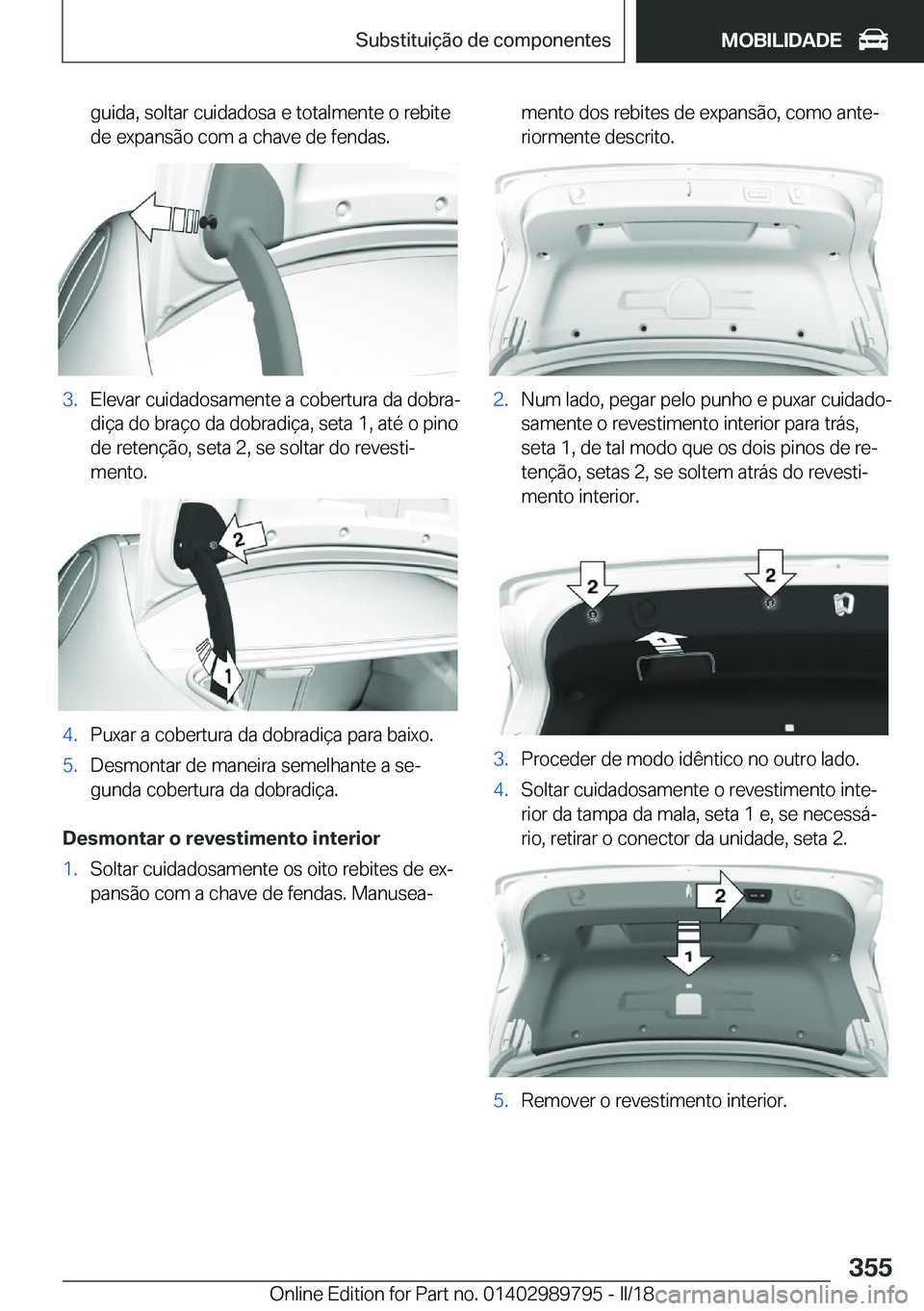 Substituição de componentes

MOBILIDADE

guida, soltar cuidadosa e totalmente o rebite de expansão com a chave de fendas.

3. Elevar cuidadosamente a cobertura da dobradiça do braço da dobradiça, seta 1, até o pino de retenção, seta 2, se soltar do revestimento.

2

1

4. Puxar a cobertura da dobradiça para baixo.

5. Desmontar de maneira semelhante a segunda cobertura da dobradiça.

Desmontar o revestimento interior

1. Soltar cuidadosamente os oito rebites de expansão com a chave de fendas. Manuseamento dos rebites de expansão, como anteriormente descrito.

2. Num lado, pegar pelo punho e puxar cuidadosamente o revestimento interior para trás, seta 1, de tal modo que os dois pinos de retenção, setas 2, se soltem atrás do revestimento interior.

2

2

3. Proceder de modo idêntico no outro lado.

4. Soltar cuidadosamente o revestimento interior da tampa da mala, seta 1 e, se necessário, retirar o conector da unidade, seta 2.

2

1

5. Remover o revestimento interior.

355

Online Edition for Part no. 01402989795 - II/18

carmanualsonline.info