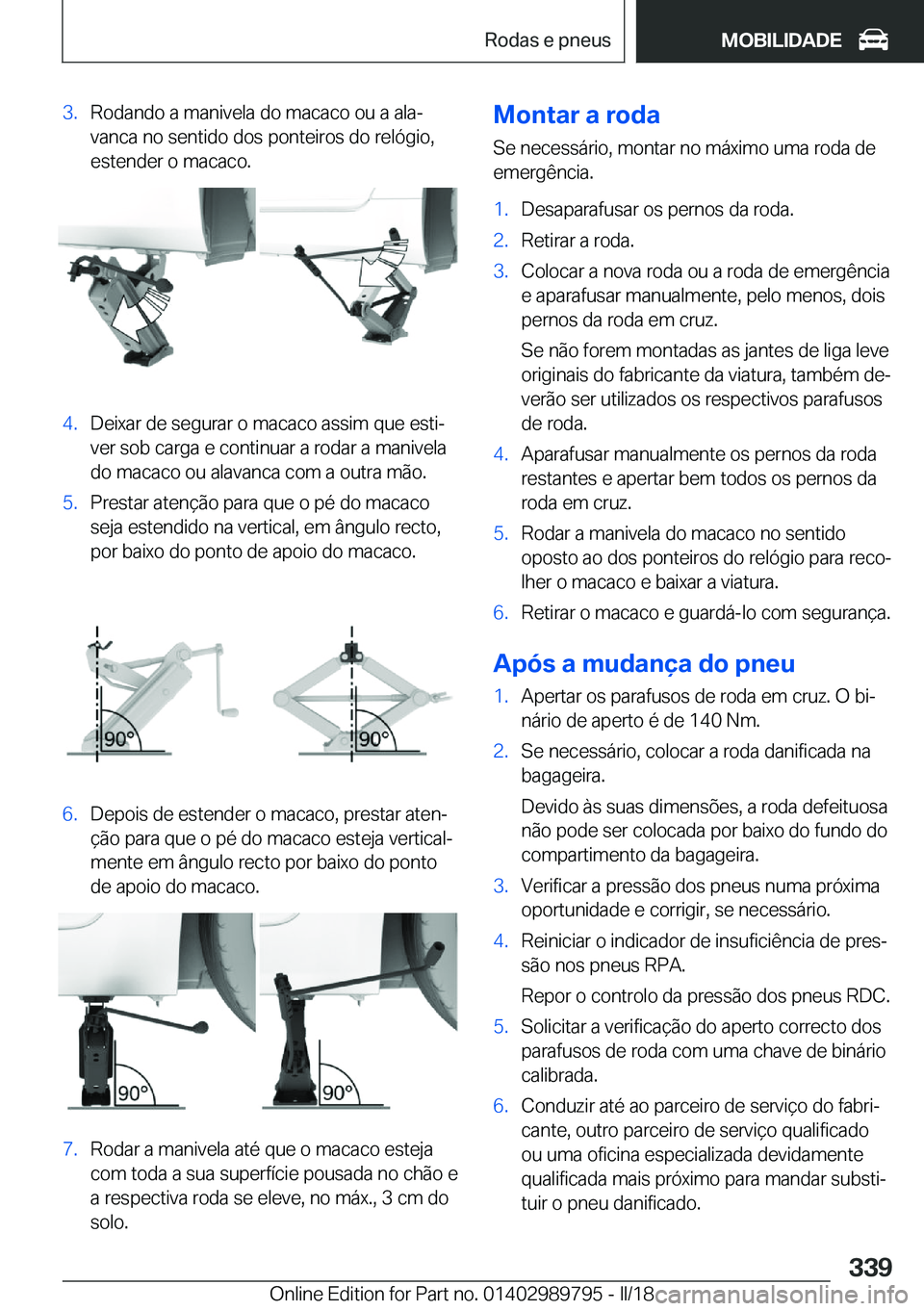 Rodas e pneus MOBILIDADE

3. Rodando a manivela do macaco ou a alavanca no sentido dos ponteiros do relógio, estender o macaco.

4. Deixar de segurar o macaco assim que estiver sob carga e continuar a rodar a manivela do macaco ou alavanca com a outra mão.

5. Prestar atenção para que o pé do macaco seja estendido na vertical, em ângulo recto, por baixo do ponto de apoio do macaco.

90° 90°

6. Depois de estender o macaco, prestar atenção para que o pé do macaco esteja verticalmente em ângulo recto por baixo do ponto de apoio do macaco.

90° 90°

7. Rodar a manivela até que o macaco esteja com toda a sua superfície pousada no chão e a respectiva roda se eleve, no máx., 3 cm do solo.

Montar a roda

Se necessário, montar no máximo uma roda de emergência.

1. Desaparafusar os pernos da roda.

2. Retirar a roda.

3. Colocar a nova roda ou a roda de emergência e aparafusar manualmente, pelo menos, dois pernos da roda em cruz.

Se não forem montadas as jantes de liga leve originais do fabricante da viatura, também deverão ser utilizados os respectivos parafusos de roda.

4. Aparafusar manualmente os pernos da roda restantes e apertar bem todos os pernos da roda em cruz.

5. Rodar a manivela do macaco no sentido oposto ao dos ponteiros do relógio para recolher o macaco e baixar a viatura.

6. Retirar o macaco e guardá-lo com segurança.

Após a mudança do pneu

1. Apertar os parafusos de roda em cruz. O binário de aperto é de 140 Nm.

2. Se necessário, colocar a roda danificada na bagageira.

Devido às suas dimensões, a roda defeituosa não pode ser colocada por baixo do fundo do compartimento da bagageira.

3. Verificar a pressão dos pneus numa próxima oportunidade e corrigir, se necessário.

4. Reiniciar o indicador de insuficiência de pressão nos pneus RPA.

Repor o controlo da pressão dos pneus RDC.

5. Solicitar a verificação do aperto correcto dos parafusos de roda com uma chave de binário calibrada.

6. Conduzir até ao parceiro de serviço do fabricante, outro parceiro de serviço qualificado ou uma oficina especializada devidamente qualificada mais próximo para mandar substituir o pneu danificado.

339

Online Edition for Part no. 01402989795 - II/18 carmanualsonline.info