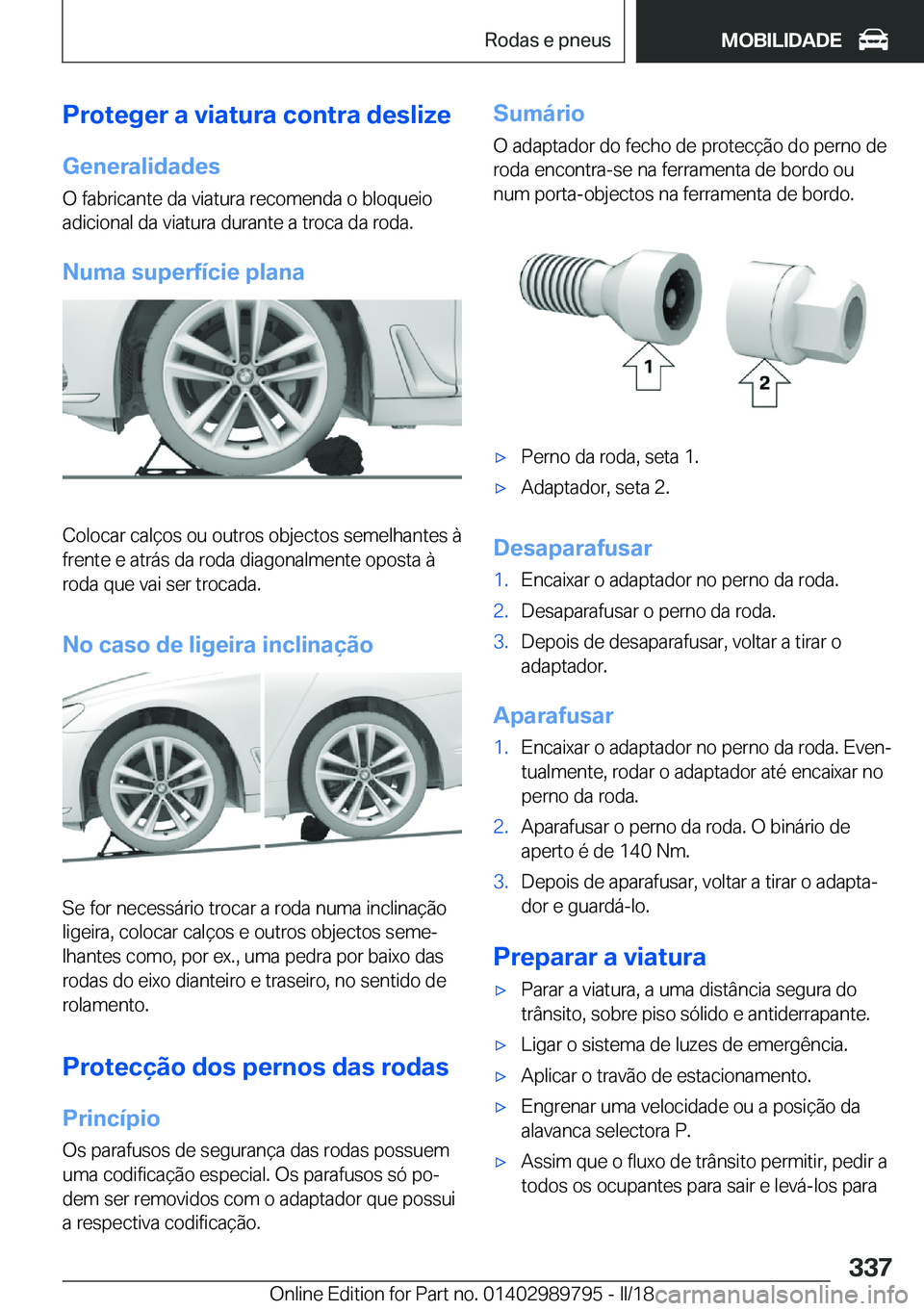 Rodas e pneus MOBILIDADE

Proteger a viatura contra deslize

Generalidades

O fabricante da viatura recomenda o bloqueio adicional da viatura durante a troca da roda.

Numa superfície plana

Colocar calços ou outros objectos semelhantes à frente e atrás da roda diagonalmente oposta à roda que vai ser trocada.

No caso de ligeira inclinação

Se for necessário trocar a roda numa inclinação ligeira, colocar calços e outros objectos semelhantes como, por ex., uma pedra por baixo das rodas do eixo dianteiro e traseiro, no sentido de rolamento.

Protecção dos pernos das rodas

Princípio

Os parafusos de segurança das rodas possuem uma codificação especial. Os parafusos só podem ser removidos com o adaptador que possui a respectiva codificação.

Sumário

O adaptador do fecho de protecção do perno de roda encontra-se na ferramenta de bordo ou num porta-objectos na ferramenta de bordo.

1

2

▷ Perno da roda, seta 1.

▷ Adaptador, seta 2.

Desaparafusar

1. Encaixar o adaptador no perno da roda.

2. Desaparafusar o perno da roda.

3. Depois de desaparafusar, voltar a tirar o adaptador.

Aparafusar

1. Encaixar o adaptador no perno da roda. Eventualmente, rodar o adaptador até encaixar no perno da roda.

2. Aparafusar o perno da roda. O binário de aperto é de 140 Nm.

3. Depois de aparafusar, voltar a tirar o adaptador e guardá-lo.

Preparar a viatura

▷ Parar a viatura, a uma distância segura do trânsito, sobre piso sólido e antiderrapante.

▷ Ligar o sistema de luzes de emergência.

▷ Aplicar o travão de estacionamento.

▷ Engrenar uma velocidade ou a posição da alavanca selectora P.

▷ Assim que o fluxo de trânsito permitir, pedir a todos os ocupantes para sair e levá-los para

337

Online Edition for Part no. 01402989795 - II/18 carmanualsonline.info