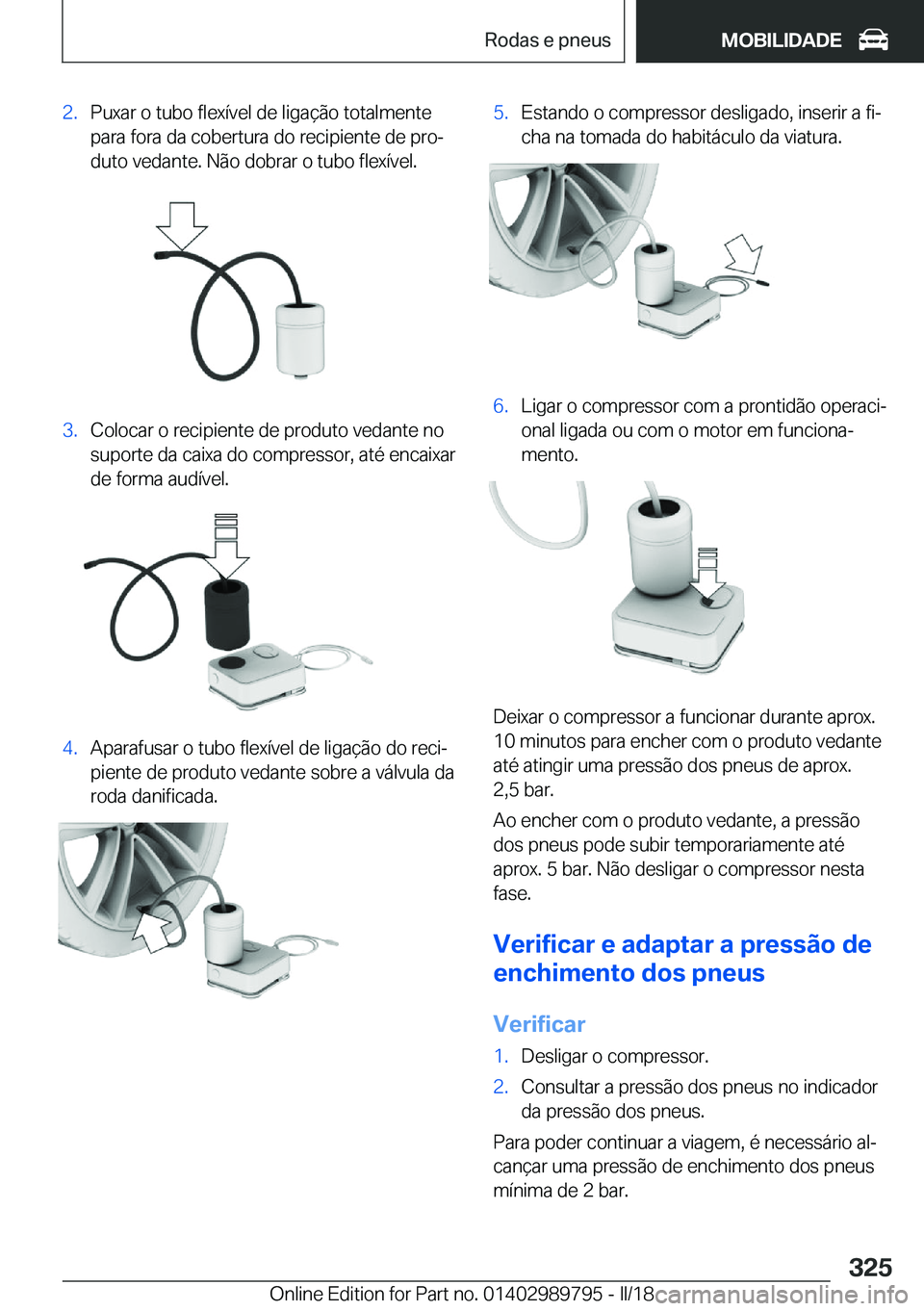 Rodas e pneus MOBILIDADE

2. Puxar o tubo flexível de ligação totalmente para fora da cobertura do recipiente de produto vedante. Não dobrar o tubo flexível.

3. Colocar o recipiente de produto vedante no suporte da caixa do compressor, até encaixar de forma audível.

4. Aparafusar o tubo flexível de ligação do recipiente de produto vedante sobre a válvula da roda danificada.

5. Estando o compressor desligado, inserir a ficha na tomada do habitáculo da viatura.

6. Ligar o compressor com a prontidão operacional ligada ou com o motor em funcionamento.

Deixar o compressor a funcionar durante aprox. 10 minutos para encher com o produto vedante até atingir uma pressão dos pneus de aprox. 2,5 bar.

Ao encher com o produto vedante, a pressão dos pneus pode subir temporariamente até aprox. 5 bar. Não desligar o compressor nesta fase.

Verificar e adaptar a pressão de enchimento dos pneus

Verificar

1. Desligar o compressor.
2. Consultar a pressão dos pneus no indicador da pressão dos pneus.

Para poder continuar a viagem, é necessário alcançar uma pressão de enchimento dos pneus mínima de 2 bar.

325

Online Edition for Part no. 01402989795 - II/18 carmanualsonline.info