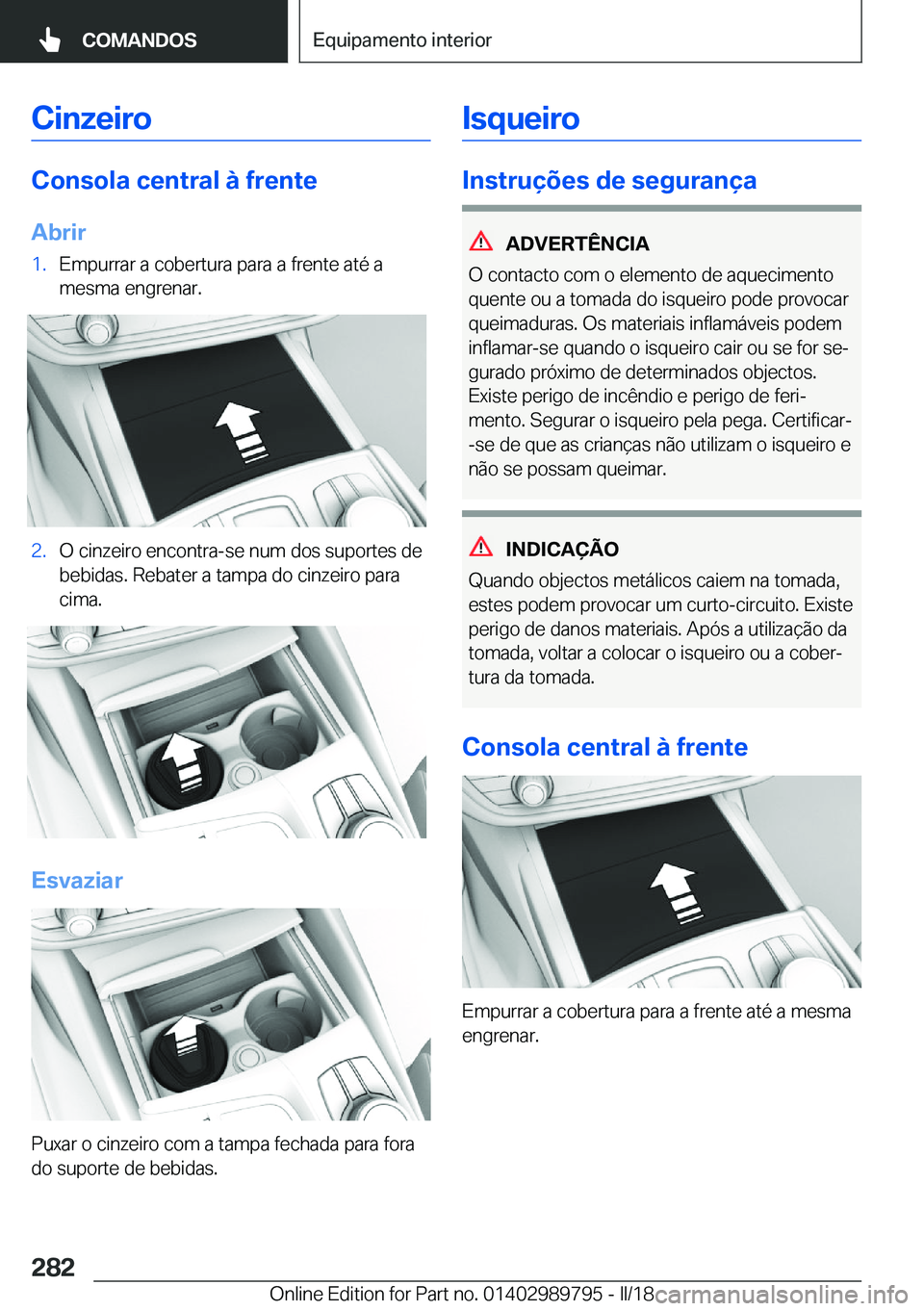 COMANDOS

Equipamento interior

Cinzeiro

Consola central à frente

Abrir

1. Empurrar a cobertura para a frente até a mesma engrenar.

2. O cinzeiro encontra-se num dos suportes de bebidas. Rebater a tampa do cinzeiro para cima.

Esvaziar

Puxar o cinzeiro com a tampa fechada para fora do suporte de bebidas.

Isqueiro

Instruções de segurança

ADVERTÊNCIA

O contacto com o elemento de aquecimento quente ou a tomada do isqueiro pode provocar queimaduras. Os materiais inflamáveis podem inflamar-se quando o isqueiro cair ou se for segurado próximo de determinados objectos. Existe perigo de incêndio e perigo de ferimento. Segurar o isqueiro pela pega. Certificar-se de que as crianças não utilizam o isqueiro e não se possam queimar.

INDICAÇÃO

Quando objectos metálicos caiem na tomada, estes podem provocar um curto-circuito. Existe perigo de danos materiais. Após a utilização da tomada, voltar a colocar o isqueiro ou a cobertura da tomada.

Consola central à frente

Empurrar a cobertura para a frente até a mesma engrenar.

282

Online Edition for Part no. 01402989795 - II/18

carmanualsonline.info