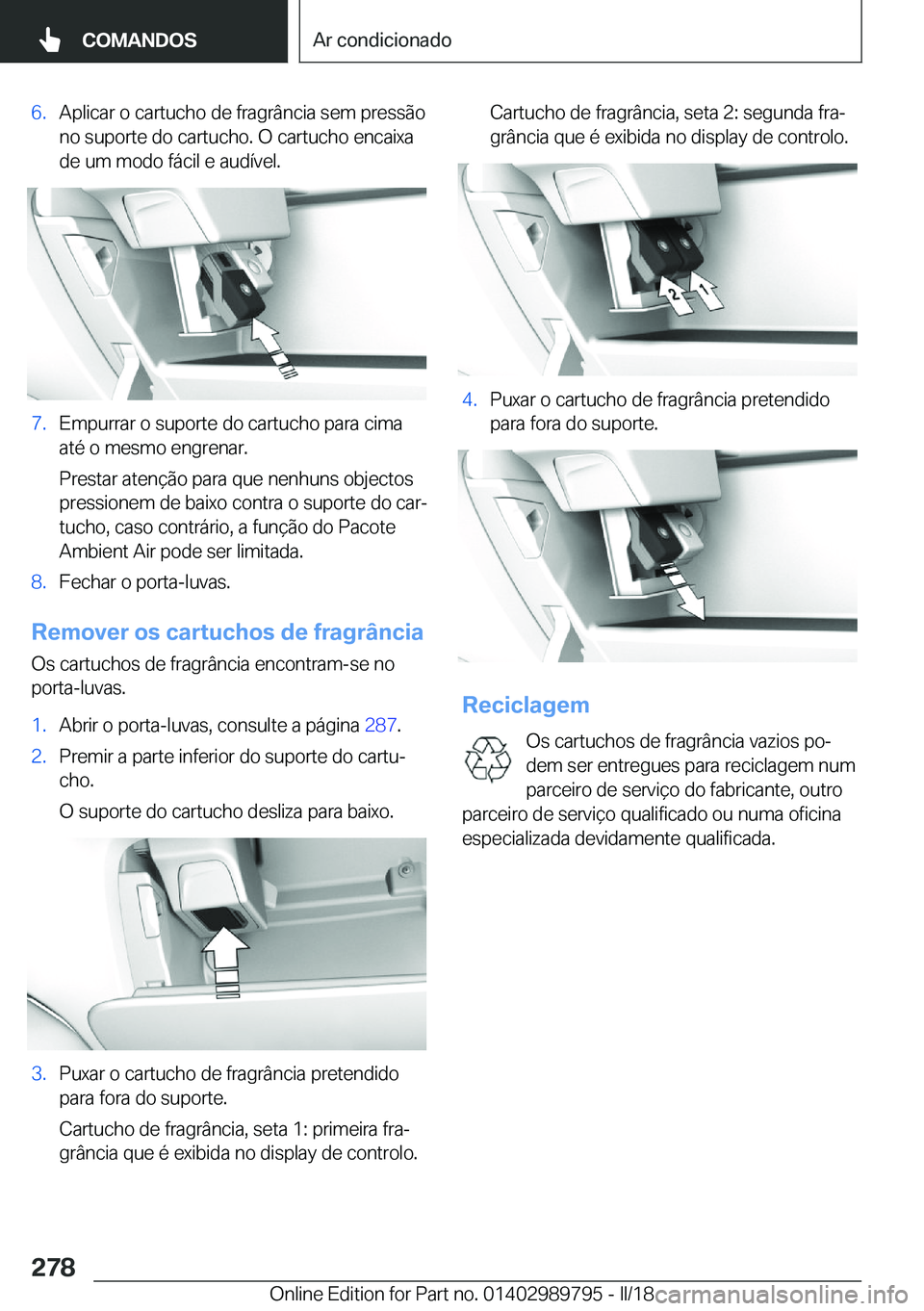 COMANDOS

Ar condicionado

6. Aplicar o cartucho de fragrância sem pressão no suporte do cartucho. O cartucho encaixa de um modo fácil e audível.

7. Empurrar o suporte do cartucho para cima até o mesmo engrenar.

Prestar atenção para que nenhuns objectos pressionem de baixo contra o suporte do cartucho, caso contrário, a função do Pacote Ambient Air pode ser limitada.

8. Fechar o porta-luvas.

Remover os cartuchos de fragrância

Os cartuchos de fragrância encontram-se no porta-luvas.

1. Abrir o porta-luvas, consulte a página 287.

2. Premir a parte inferior do suporte do cartucho.

O suporte do cartucho desliza para baixo.

3. Puxar o cartucho de fragrância pretendido para fora do suporte.

Cartucho de fragrância, seta 1: primeira fragrância que é exibida no display de controlo.

Cartucho de fragrância, seta 2: segunda fragrância que é exibida no display de controlo.

2 1

4. Puxar o cartucho de fragrância pretendido para fora do suporte.

Reciclagem

Os cartuchos de fragrância vazios podem ser entregues para reciclagem num parceiro de serviço do fabricante, outro parceiro de serviço qualificado ou numa oficina especializada devidamente qualificada.

278

Online Edition for Part no. 01402989795 - II/18

carmanualsonline.info