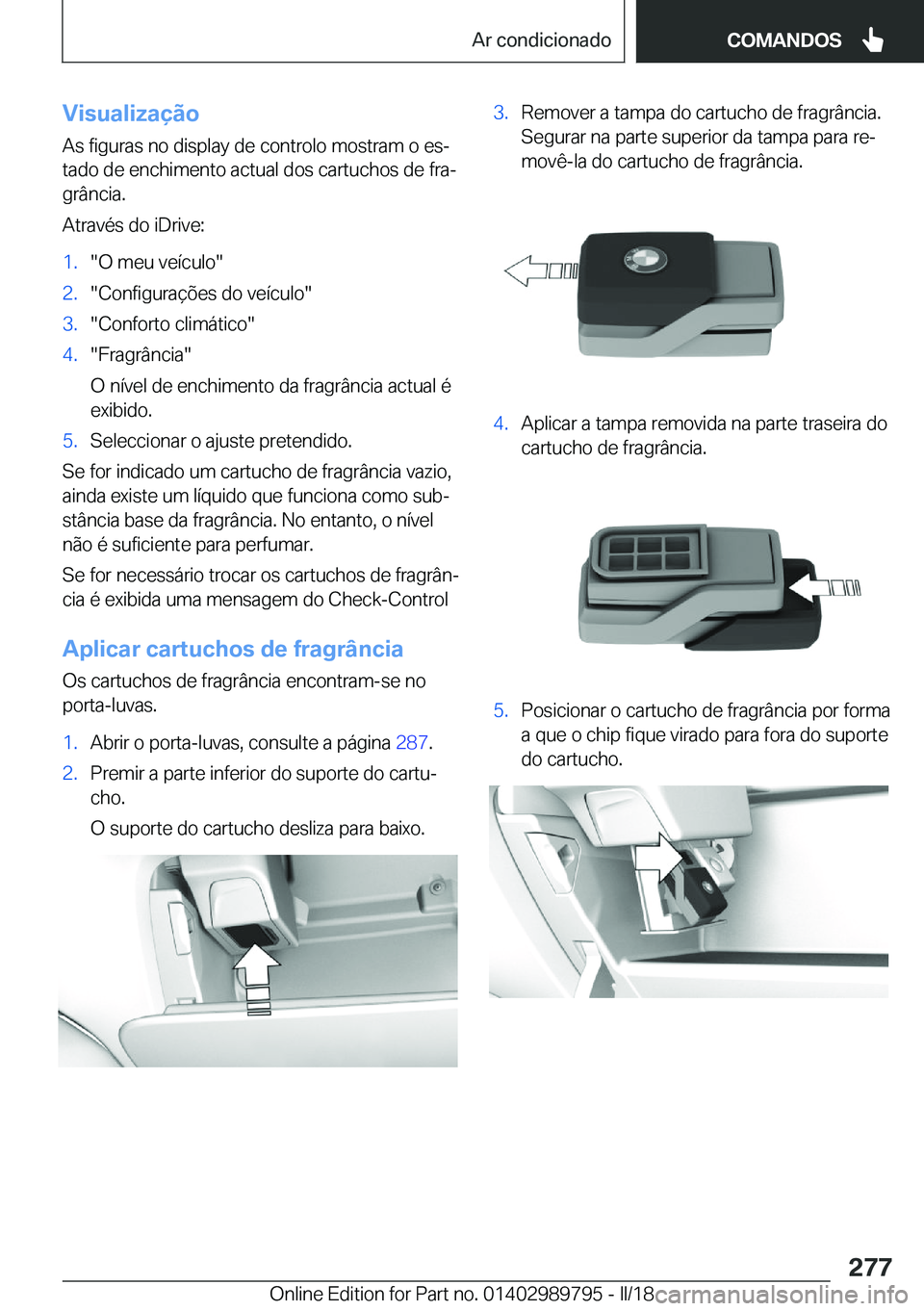 Ar condicionado

COMANDOS

Visualização

As figuras no display de controlo mostram o estado de enchimento actual dos cartuchos de fragrância.

Através do iDrive:

1. "O meu veículo"
2. "Configurações do veículo"
3. "Conforto climático"
4. "Fragrância"
O nível de enchimento da fragrância actual é exibido.
5. Seleccionar o ajuste pretendido.

Se for indicado um cartucho de fragrância vazio, ainda existe um líquido que funciona como substância base da fragrância. No entanto, o nível não é suficiente para perfumar.

Se for necessário trocar os cartuchos de fragrância é exibida uma mensagem do Check-Control

Aplicar cartuchos de fragrância

Os cartuchos de fragrância encontram-se no porta-luvas.

1. Abrir o porta-luvas, consulte a página 287.
2. Premir a parte inferior do suporte do cartucho.
O suporte do cartucho desliza para baixo.

3. Remover a tampa do cartucho de fragrância. Segurar na parte superior da tampa para removê-la do cartucho de fragrância.

4. Aplicar a tampa removida na parte traseira do cartucho de fragrância.

5. Posicionar o cartucho de fragrância por forma a que o chip fique virado para fora do suporte do cartucho.

277

Online Edition for Part no. 01402989795 - II/18 carmanualsonline.info