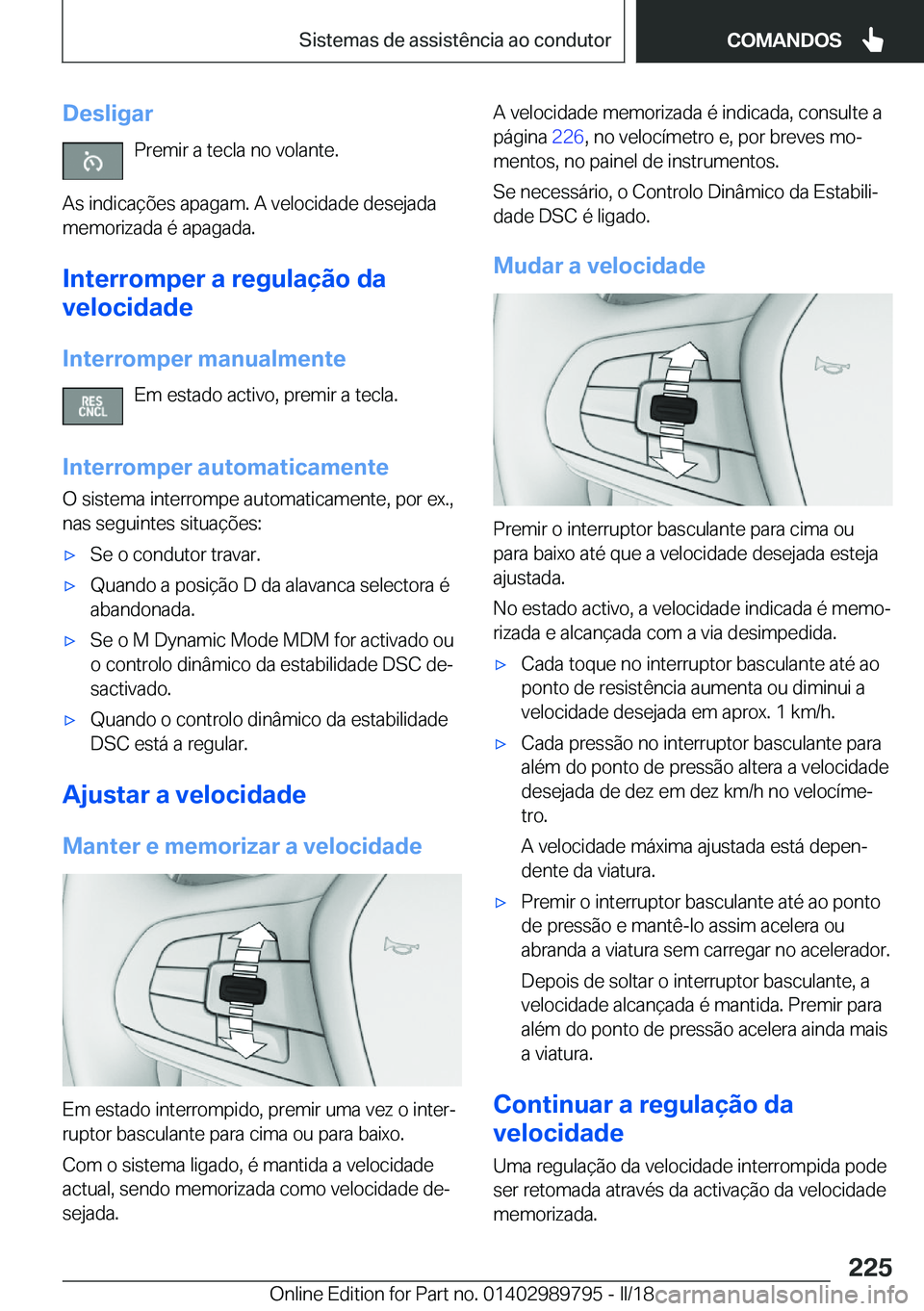 Sistemas de assistência ao condutor

COMANDOS

Desligar

Premir a tecla no volante.

As indicações apagam. A velocidade desejada memorizada é apagada.

Interromper a regulação da velocidade

Interromper manualmente

RES CNCL

Em estado activo, premir a tecla.

Interromper automaticamente

O sistema interrompe automaticamente, por ex., nas seguintes situações:

▷ Se o condutor travar.

▷ Quando a posição D da alavanca selectora é abandonada.

▷ Se o M Dynamic Mode MDM for activado ou o controlo dinâmico da estabilidade DSC desactivado.

▷ Quando o controlo dinâmico da estabilidade DSC está a regular.

Ajustar a velocidade

Manter e memorizar a velocidade

Em estado interrompido, premir uma vez o interruptor basculante para cima ou para baixo.

Com o sistema ligado, é mantida a velocidade actual, sendo memorizada como velocidade desejada.

A velocidade memorizada é indicada, consulte a página 226, no velocímetro e, por breves momentos, no painel de instrumentos.

Se necessário, o Controlo Dinâmico da Estabilidade DSC é ligado.

Mudar a velocidade

Premir o interruptor basculante para cima ou para baixo até que a velocidade desejada esteja ajustada.

No estado activo, a velocidade indicada é memorizada e alcançada com a via desimpedida.

▷ Cada toque no interruptor basculante até ao ponto de resistência aumenta ou diminui a velocidade desejada em aprox. 1 km/h.

▷ Cada pressão no interruptor basculante para além do ponto de pressão altera a velocidade desejada de dez em dez km/h no velocímetro.

A velocidade máxima ajustada está dependente da viatura.

▷ Premir o interruptor basculante até ao ponto de pressão e mantê-lo assim acelera ou abranda a viatura sem carregar no acelerador.

Depois de soltar o interruptor basculante, a velocidade alcançada é mantida. Premir para além do ponto de pressão acelera ainda mais a viatura.

Continuar a regulação da velocidade

Uma regulação da velocidade interrompida pode ser retomada através da activação da velocidade memorizada.

225

Online Edition for Part no. 01402989795 - II/18

carmanualsonline.info