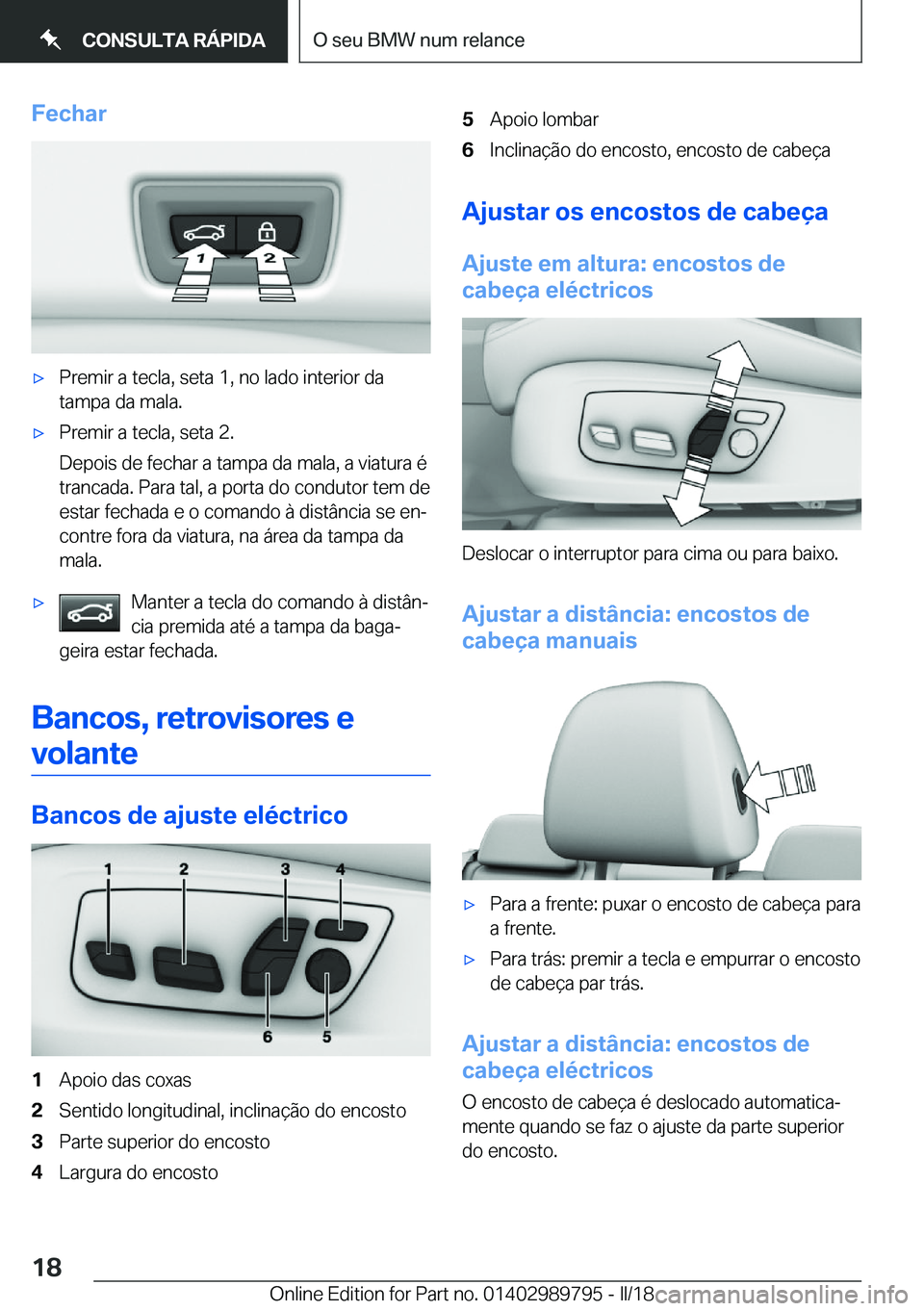 CONSULTA RÁPIDA

O seu BMW num relance

Fechar

1

2

▷ Premir a tecla, seta 1, no lado interior da tampa da mala.

▷ Premir a tecla, seta 2.

Depois de fechar a tampa da mala, a viatura é trancada. Para tal, a porta do condutor tem de estar fechada e o comando à distância se encontre fora da viatura, na área da tampa da mala.

▷ Manter a tecla do comando à distância premida até a tampa da bagageira estar fechada.

Bancos, retrovisores e volante

Bancos de ajuste eléctrico

1 2 3 4

6 5

1 Apoio das coxas
2 Sentido longitudinal, inclinação do encosto
3 Parte superior do encosto
4 Largura do encosto
5 Apoio lombar
6 Inclinação do encosto, encosto de cabeça

Ajustar os encostos de cabeça

Ajuste em altura: encostos de cabeça eléctricos

Deslocar o interruptor para cima ou para baixo.

Ajustar a distância: encostos de cabeça manuais

▷ Para a frente: puxar o encosto de cabeça para a frente.

▷ Para trás: premir a tecla e empurrar o encosto de cabeça par trás.

Ajustar a distância: encostos de cabeça eléctricos

O encosto de cabeça é deslocado automaticamente quando se faz o ajuste da parte superior do encosto.

18

Online Edition for Part no. 01402989795 - II/18

carmanualsonline.info