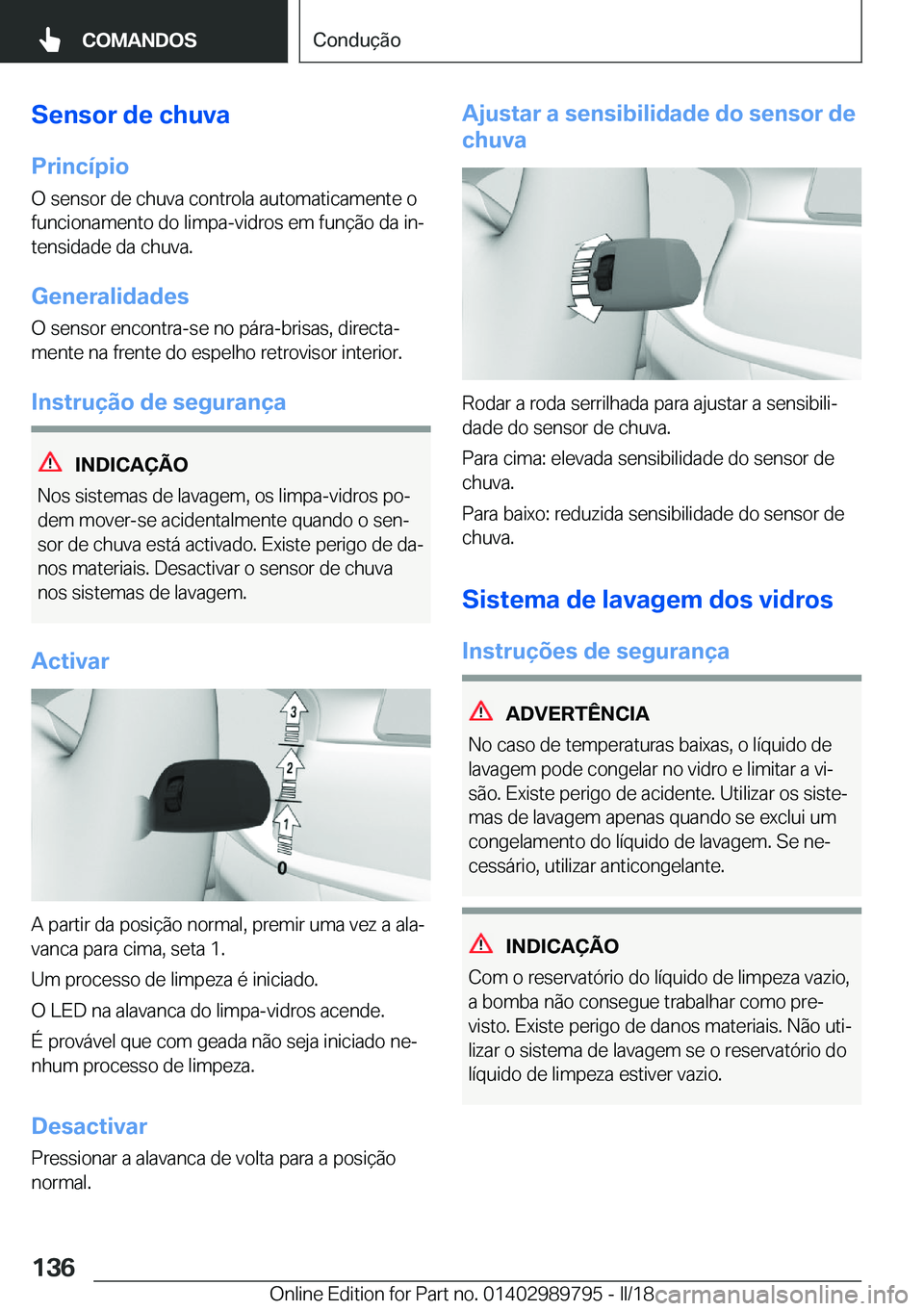 COMANDOS

Condução

Sensor de chuva

Princípio

O sensor de chuva controla automaticamente o funcionamento do limpa-vidros em função da intensidade da chuva.

Generalidades

O sensor encontra-se no pára-brisas, directamente na frente do espelho retrovisor interior.

Instrução de segurança

INDICAÇÃO

Nos sistemas de lavagem, os limpa-vidros podem mover-se acidentalmente quando o sensor de chuva está activado. Existe perigo de danos materiais. Desactivar o sensor de chuva nos sistemas de lavagem.

Activar

3
2
1
0

A partir da posição normal, premir uma vez a alavanca para cima, seta 1.

Um processo de limpeza é iniciado.

O LED na alavanca do limpa-vidros acende.

É provável que com geada não seja iniciado nenhum processo de limpeza.

Desactivar

Pressionar a alavanca de volta para a posição normal.

Ajustar a sensibilidade do sensor de chuva

Rodar a roda serrilhada para ajustar a sensibilidade do sensor de chuva.

Para cima: elevada sensibilidade do sensor de chuva.

Para baixo: reduzida sensibilidade do sensor de chuva.

Sistema de lavagem dos vidros

Instruções de segurança

ADVERTÊNCIA

No caso de temperaturas baixas, o líquido de lavagem pode congelar no vidro e limitar a visão. Existe perigo de acidente. Utilizar os sistemas de lavagem apenas quando se exclui um congelamento do líquido de lavagem. Se necessário, utilizar anticongelante.

INDICAÇÃO

Com o reservatório do líquido de limpeza vazio, a bomba não consegue trabalhar como previsto. Existe perigo de danos materiais. Não utilizar o sistema de lavagem se o reservatório do líquido de limpeza estiver vazio.

136

Online Edition for Part no. 01402989795 - II/18 carmanualsonline.info