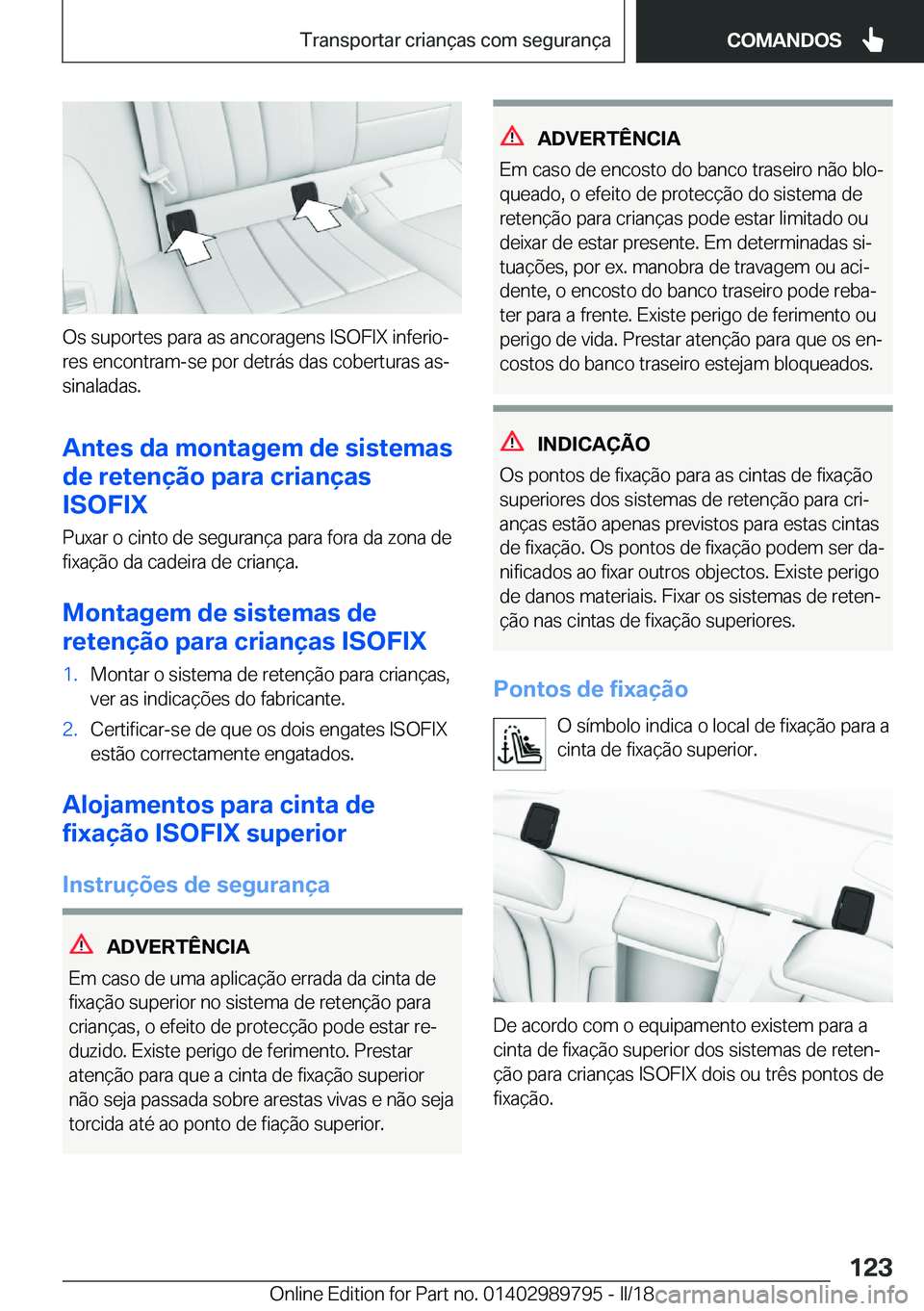 Transportar crianças com segurança

COMANDOS

Os suportes para as ancoragens ISOFIX inferiores encontram-se por detrás das coberturas assinaladas.

Antes da montagem de sistemas de retenção para crianças ISOFIX

Puxar o cinto de segurança para fora da zona de fixação da cadeira de criança.

Montagem de sistemas de retenção para crianças ISOFIX

1. Montar o sistema de retenção para crianças, ver as indicações do fabricante.

2. Certificar-se de que os dois engates ISOFIX estão correctamente engatados.

Alojamentos para cinta de fixação ISOFIX superior

Instruções de segurança

ADVERTÊNCIA

Em caso de uma aplicação errada da cinta de fixação superior no sistema de retenção para crianças, o efeito de protecção pode estar reduzido. Existe perigo de ferimento. Prestar atenção para que a cinta de fixação superior não seja passada sobre arestas vivas e não seja torcida até ao ponto de fiação superior.

ADVERTÊNCIA

Em caso de encosto do banco traseiro não bloqueado, o efeito de protecção do sistema de retenção para crianças pode estar limitado ou deixar de estar presente. Em determinadas situações, por ex. manobra de travagem ou acidente, o encosto do banco traseiro pode rebater para a frente. Existe perigo de ferimento ou perigo de vida. Prestar atenção para que os encostos do banco traseiro estejam bloqueados.

INDICAÇÃO

Os pontos de fixação para as cintas de fixação superiores dos sistemas de retenção para crianças estão apenas previstos para estas cintas de fixação. Os pontos de fixação podem ser danificados ao fixar outros objectos. Existe perigo de danos materiais. Fixar os sistemas de retenção nas cintas de fixação superiores.

Pontos de fixação

O símbolo indica o local de fixação para a cinta de fixação superior.

De acordo com o equipamento existem para a cinta de fixação superior dos sistemas de retenção para crianças ISOFIX dois ou três pontos de fixação.

123

Online Edition for Part no. 01402989795 - II/18

carmanualsonline.info