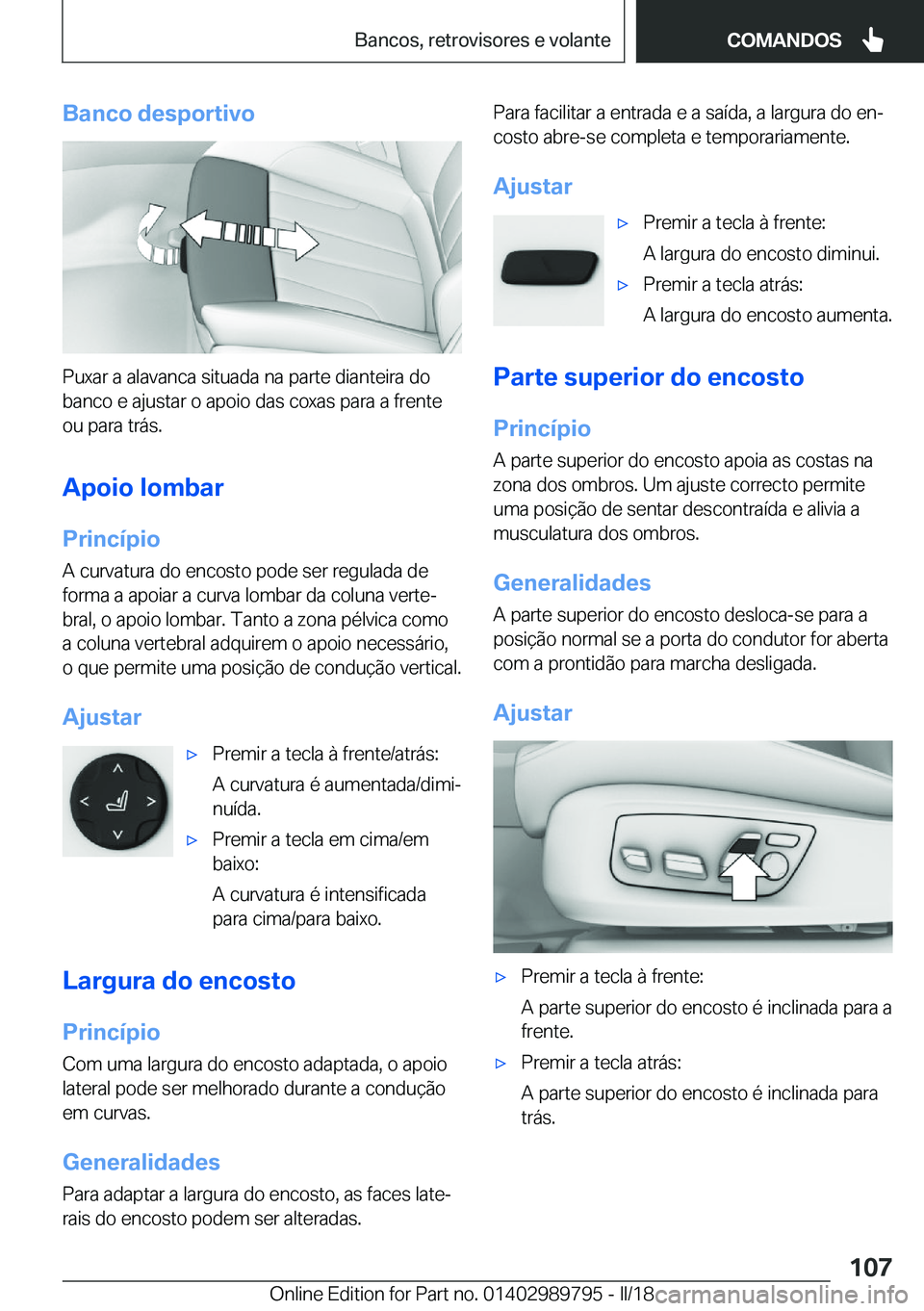 Bancos, retrovisores e volante

COMANDOS

Banco desportivo

Puxar a alavanca situada na parte dianteira do banco e ajustar o apoio das coxas para a frente ou para trás.

Apoio lombar

Princípio

A curvatura do encosto pode ser regulada de forma a apoiar a curva lombar da coluna vertebral, o apoio lombar. Tanto a zona pélvica como a coluna vertebral adquirem o apoio necessário, o que permite uma posição de condução vertical.

Ajustar

▷ Premir a tecla à frente/atrás:

A curvatura é aumentada/diminuída.

▷ Premir a tecla em cima/em baixo:

A curvatura é intensificada para cima/para baixo.

Largura do encosto

Princípio

Com uma largura do encosto adaptada, o apoio lateral pode ser melhorado durante a condução em curvas.

Generalidades

Para adaptar a largura do encosto, as faces laterais do encosto podem ser alteradas.

Para facilitar a entrada e a saída, a largura do encosto abre-se completa e temporariamente.

Ajustar

▷ Premir a tecla à frente:

A largura do encosto diminui.

▷ Premir a tecla atrás:

A largura do encosto aumenta.

Parte superior do encosto

Princípio

A parte superior do encosto apoia as costas na zona dos ombros. Um ajuste correcto permite uma posição de sentar descontraída e alivia a musculatura dos ombros.

Generalidades

A parte superior do encosto desloca-se para a posição normal se a porta do condutor for aberta com a prontidão para marcha desligada.

Ajustar

▷ Premir a tecla à frente:

A parte superior do encosto é inclinada para a frente.

▷ Premir a tecla atrás:

A parte superior do encosto é inclinada para trás.

107

Online Edition for Part no. 01402989795 - II/18 carmanualsonline.info