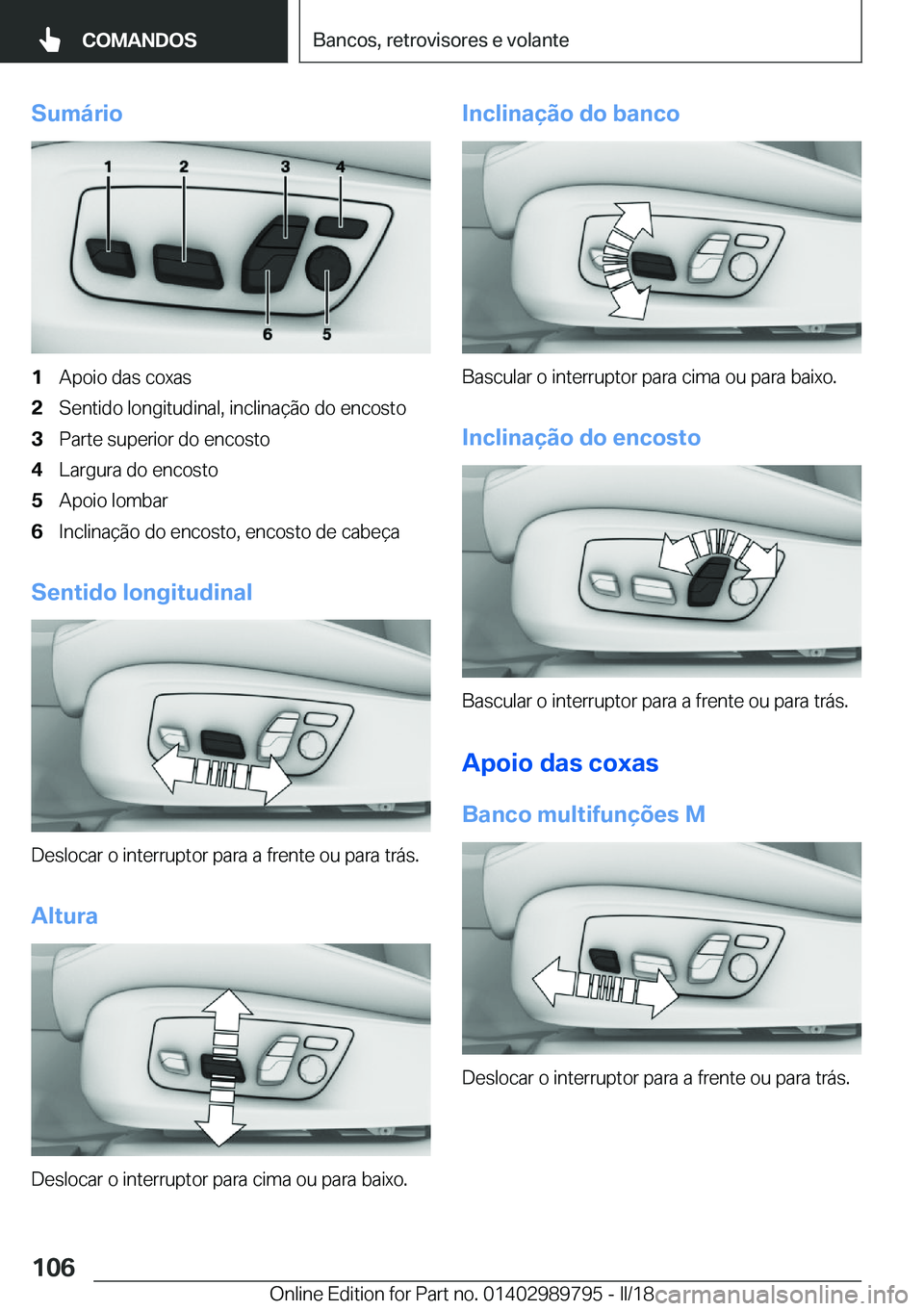 COMANDOS

Bancos, retrovisores e volante

Sumário

1 2 3 4

6 5

1 Apoio das coxas
2 Sentido longitudinal, inclinação do encosto
3 Parte superior do encosto
4 Largura do encosto
5 Apoio lombar
6 Inclinação do encosto, encosto de cabeça

Sentido longitudinal

Deslocar o interruptor para a frente ou para trás.

Altura

Deslocar o interruptor para cima ou para baixo.

Inclinação do banco

Bascular o interruptor para cima ou para baixo.

Inclinação do encosto

Bascular o interruptor para a frente ou para trás.

Apoio das coxas

Banco multifunções M

Deslocar o interruptor para a frente ou para trás.

106

Online Edition for Part no. 01402989795 - II/18

carmanualsonline.info