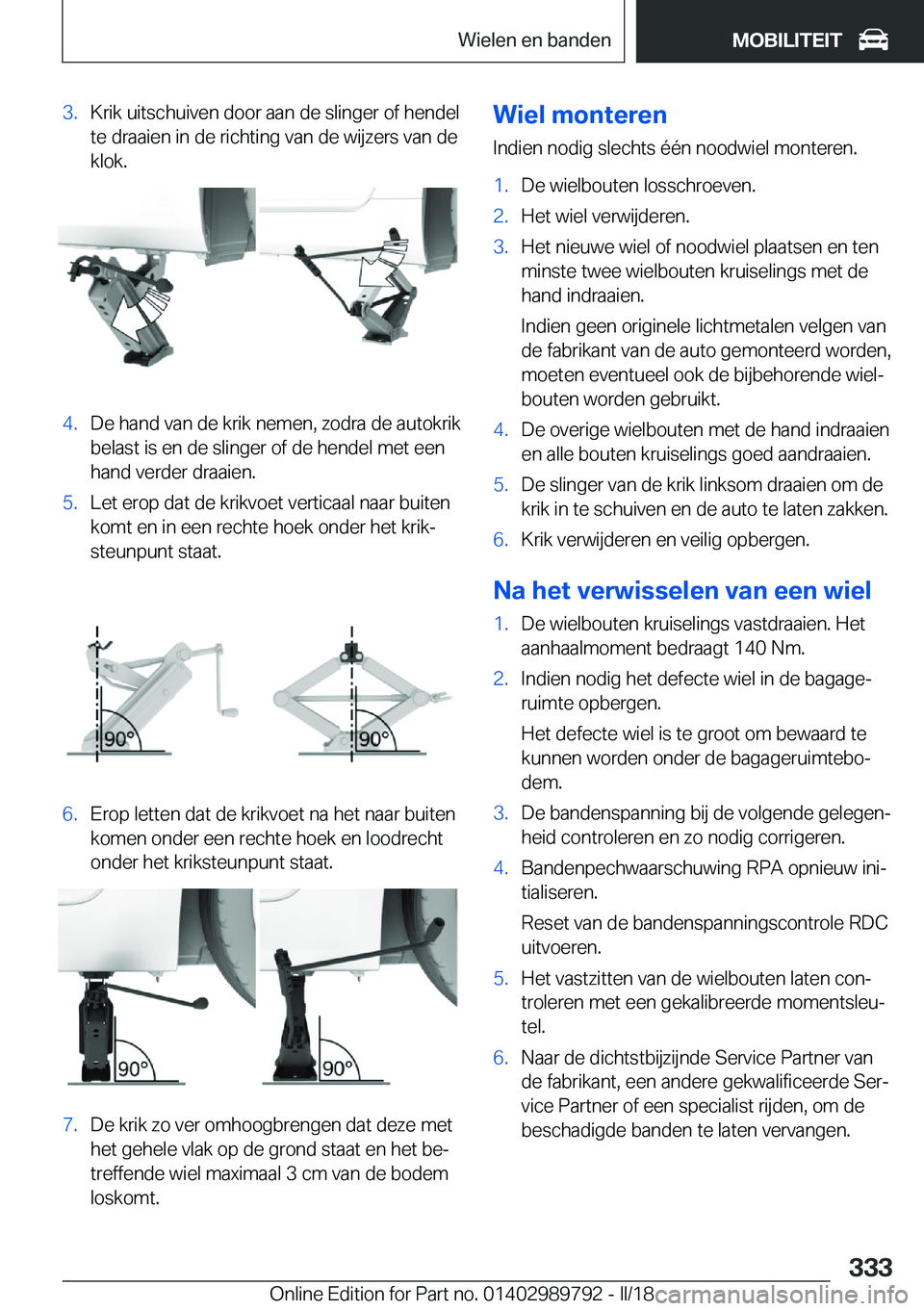 Wielen en banden

MOBILITEIT

3. Krik uitschuiven door aan de slinger of hendel te draaien in de richting van de wijzers van de klok.

4. De hand van de krik nemen, zodra de autokrik belast is en de slinger of de hendel met een hand verder draaien.

5. Let erop dat de krikvoet verticaal naar buiten komt en in een rechte hoek onder het kriksteunpunt staat.

90°

90°

6. Erop letten dat de krikvoet na het naar buiten komen onder een rechte hoek en loodrecht onder het kriksteunpunt staat.

90°

90°

7. De krik zo ver omhoogbrengen dat deze met het gehele vlak op de grond staat en het betreffende wiel maximaal 3 cm van de bodem loskomt.

Wiel monteren

Indien nodig slechts één noodwiel monteren.

1. De wielbouten losschroeven.

2. Het wiel verwijderen.

3. Het nieuwe wiel of noodwiel plaatsen en ten minste twee wielbouten kruiselings met de hand indraaien.

Indien geen originele lichtmetalen velgen van de fabrikant van de auto gemonteerd worden, moeten eventueel ook de bijbehorende wielbouten worden gebruikt.

4. De overige wielbouten met de hand indraaien en alle bouten kruiselings goed aandraaien.

5. De slinger van de krik linksom draaien om de krik in te schuiven en de auto te laten zakken.

6. Krik verwijderen en veilig opbergen.

Na het verwisselen van een wiel

1. De wielbouten kruiselings vastdraaien. Het aanhaalmoment bedraagt 140 Nm.

2. Indien nodig het defecte wiel in de bagageruimte opbergen.

Het defecte wiel is te groot om bewaard te kunnen worden onder de bagageruimtebodem.

3. De bandenspanning bij de volgende gelegenheid controleren en zo nodig corrigeren.

4. Bandenpechwaarschuwing RPA opnieuw initialiseren.

Reset van de bandenspanningscontrole RDC uitvoeren.

5. Het vastzitten van de wielbouten laten controleren met een gekalibreerde momentsleutel.

6. Naar de dichtstbijzijnde Service Partner van de fabrikant, een andere gekwalificeerde Service Partner of een specialist rijden, om de beschadigde banden te laten vervangen.

333

Online Edition for Part no. 01402989792 - II/18

carmanualsonline.info