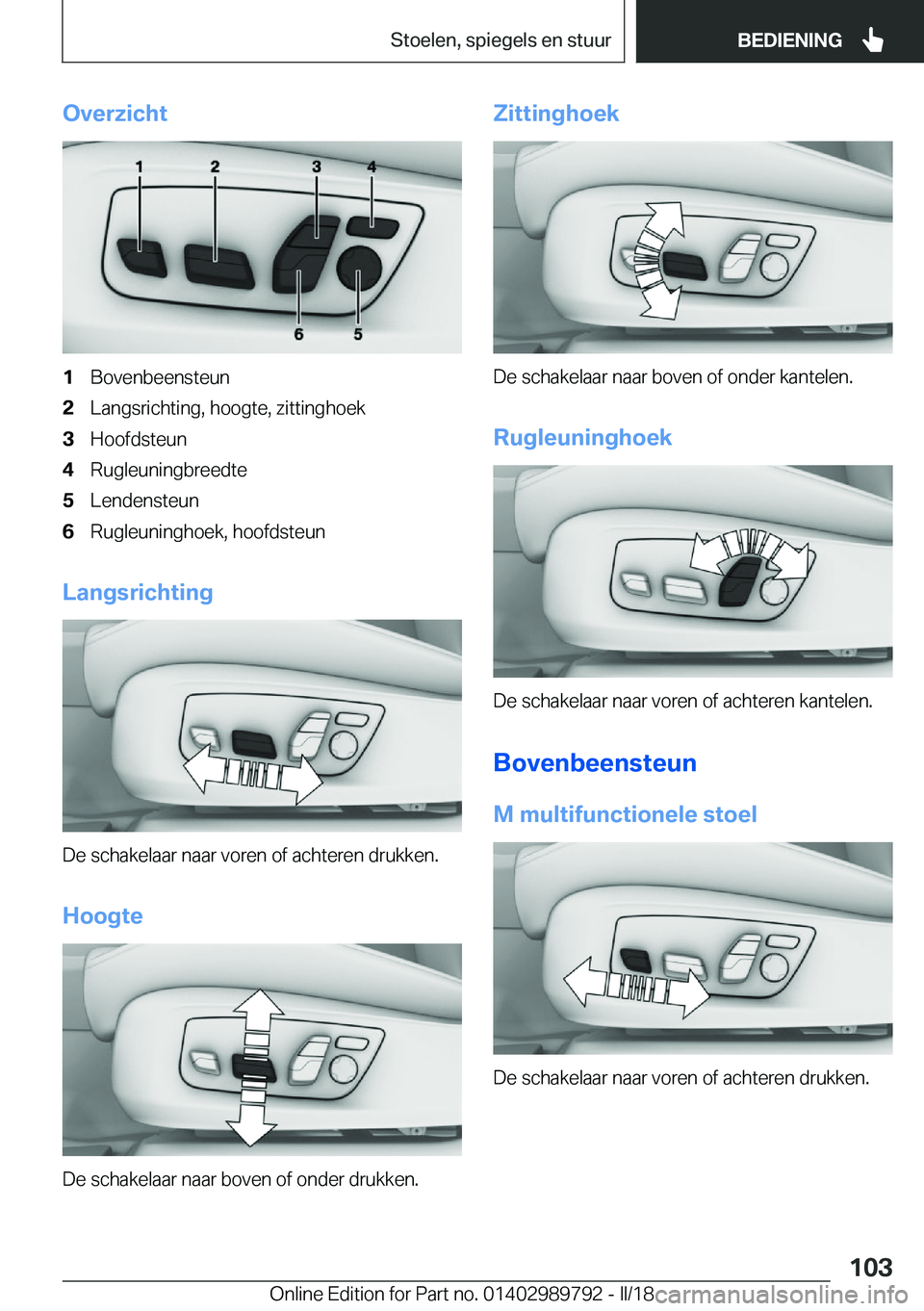 Stoelen, spiegels en stuur

BEDIENING

Overzicht

1 2 3 4

6 5

1 Bovenbeensteun
2 Langsrichting, hoogte, zittinghoek
3 Hoofdsteun
4 Rugleuningbreedte
5 Lendensteun
6 Rugleuninghoek, hoofdsteun

Langsrichting

De schakelaar naar voren of achteren drukken.

Hoogte

De schakelaar naar boven of onder drukken.

Zittinghoek

De schakelaar naar boven of onder kantelen.

Rugleuninghoek

De schakelaar naar voren of achteren kantelen.

Bovenbeensteun

M multifunctionele stoel

De schakelaar naar voren of achteren drukken.

103

Online Edition for Part no. 01402989792 - II/18

carmanualsonline.info