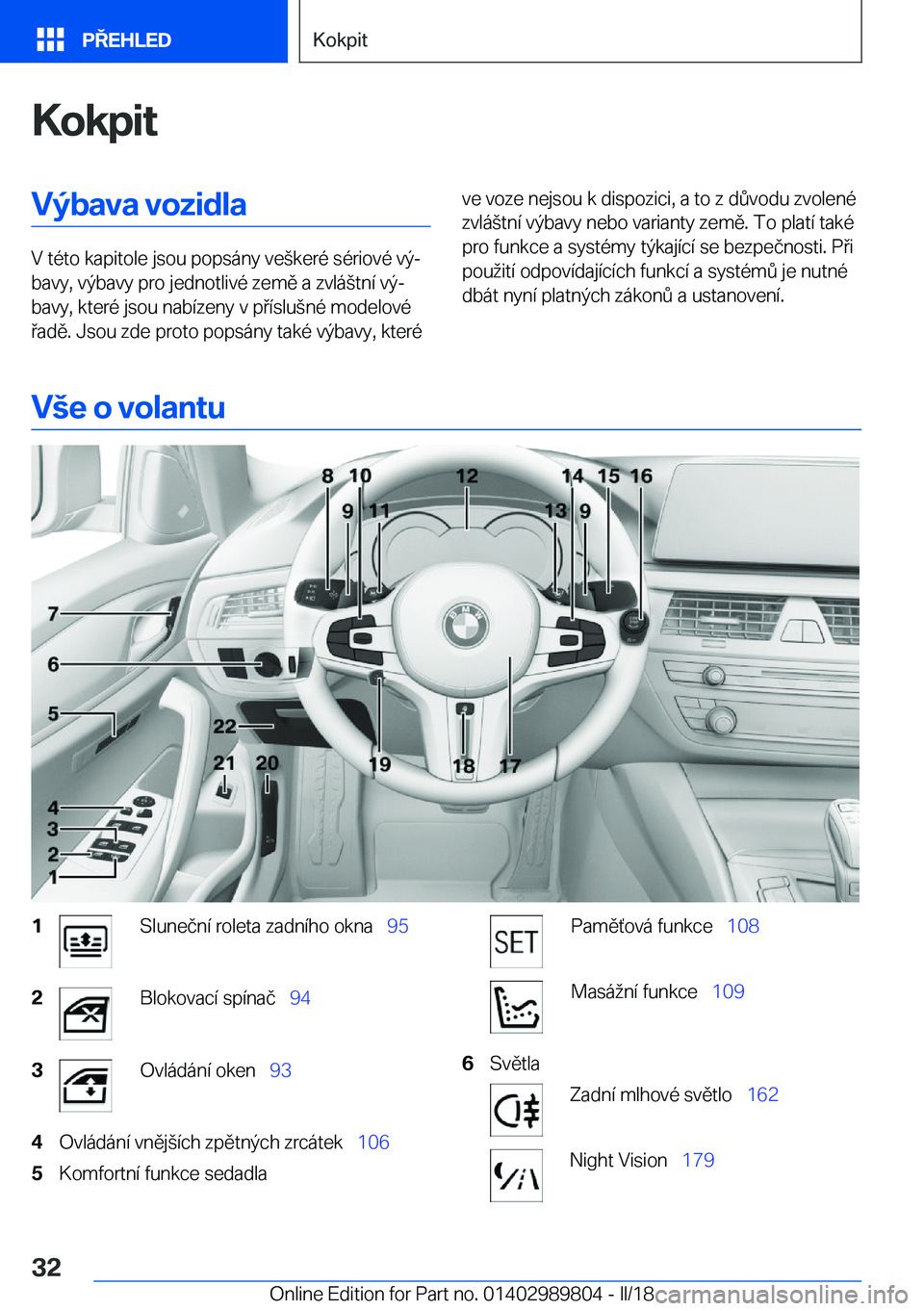 PŘEHLED

Kokpit

Kokpit

Výbava vozidla

V této kapitole jsou popsány veškeré sériové výbavy, výbavy pro jednotlivé země a zvláštní výbavy, které jsou nabízeny v příslušné modelové řadě. Jsou zde proto popsány také výbavy, které ve voze nejsou k dispozici, a to z důvodu zvolené zvláštní výbavy nebo varianty země. To platí také pro funkce a systémy týkající se bezpečnosti. Při použití odpovídajících funkcí a systémů je nutné dbát nyní platných zákonů a ustanovení.

Vše o volantu

8 10 12 14 15 16
9 11 13 9
7
6
5
22
21 20 19 18 17
4
3
2
1

1 Sluneční roleta zadního okna 95

2 Blokovací spínač 94

3 Ovládání oken 93

4 Ovládání vnějších zpětných zrcátek 106

5 Komfortní funkce sedadla

SET Paměťová funkce 108

Masážní funkce 109

6 Světla

Zadní mlhové světlo 162

Night Vision 179

32

Online Edition for Part no. 01402989804 - II/18 carmanualsonline.info