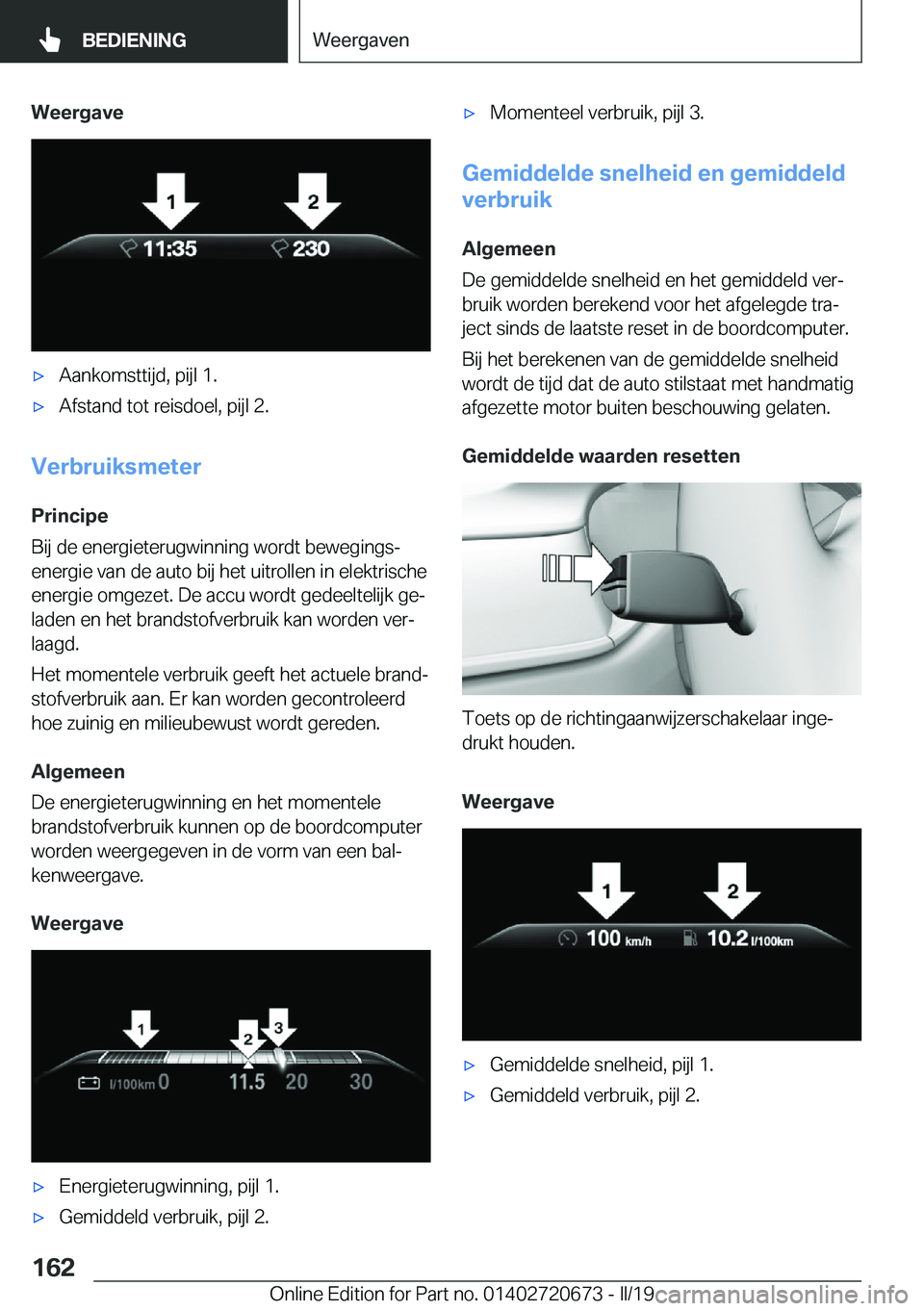 BEDIENING

Weergaven

Weergave

1 2

11:35 230

▷ Aankomsttijd, pijl 1.

▷ Afstand tot reisdoel, pijl 2.

Verbruiksmeter

Principe

Bij de energieterugwinning wordt bewegingsenergie van de auto bij het uitrollen in elektrische energie omgezet. De accu wordt gedeeltelijk geladen en het brandstofverbruik kan worden verlaagd.

Het momentele verbruik geeft het actuele brandstofverbruik aan. Er kan worden gecontroleerd hoe zuinig en milieubewust wordt gereden.

Algemeen

De energieterugwinning en het momentele brandstofverbruik kunnen op de boordcomputer worden weergegeven in de vorm van een balkenweergave.

Weergave

1 2 3

l/100km 0 11.5 20 30

▷ Energieterugwinning, pijl 1.

▷ Gemiddeld verbruik, pijl 2.

▷ Momenteel verbruik, pijl 3.

Gemiddelde snelheid en gemiddeld verbruik

Algemeen

De gemiddelde snelheid en het gemiddeld verbruik worden berekend voor het afgelegde traject sinds de laatste reset in de boordcomputer.

Bij het berekenen van de gemiddelde snelheid wordt de tijd dat de auto stilstaat met handmatig afgezette motor buiten beschouwing gelaten.

Gemiddelde waarden resetten

Toets op de richtingaanwijzerschakelaar ingedrukt houden.

Weergave

1 2

100 km/h 10.2 l/100km

▷ Gemiddelde snelheid, pijl 1.

▷ Gemiddeld verbruik, pijl 2.

162

Online Edition for Part no. 01402720673 - II/19 carmanualsonline.info