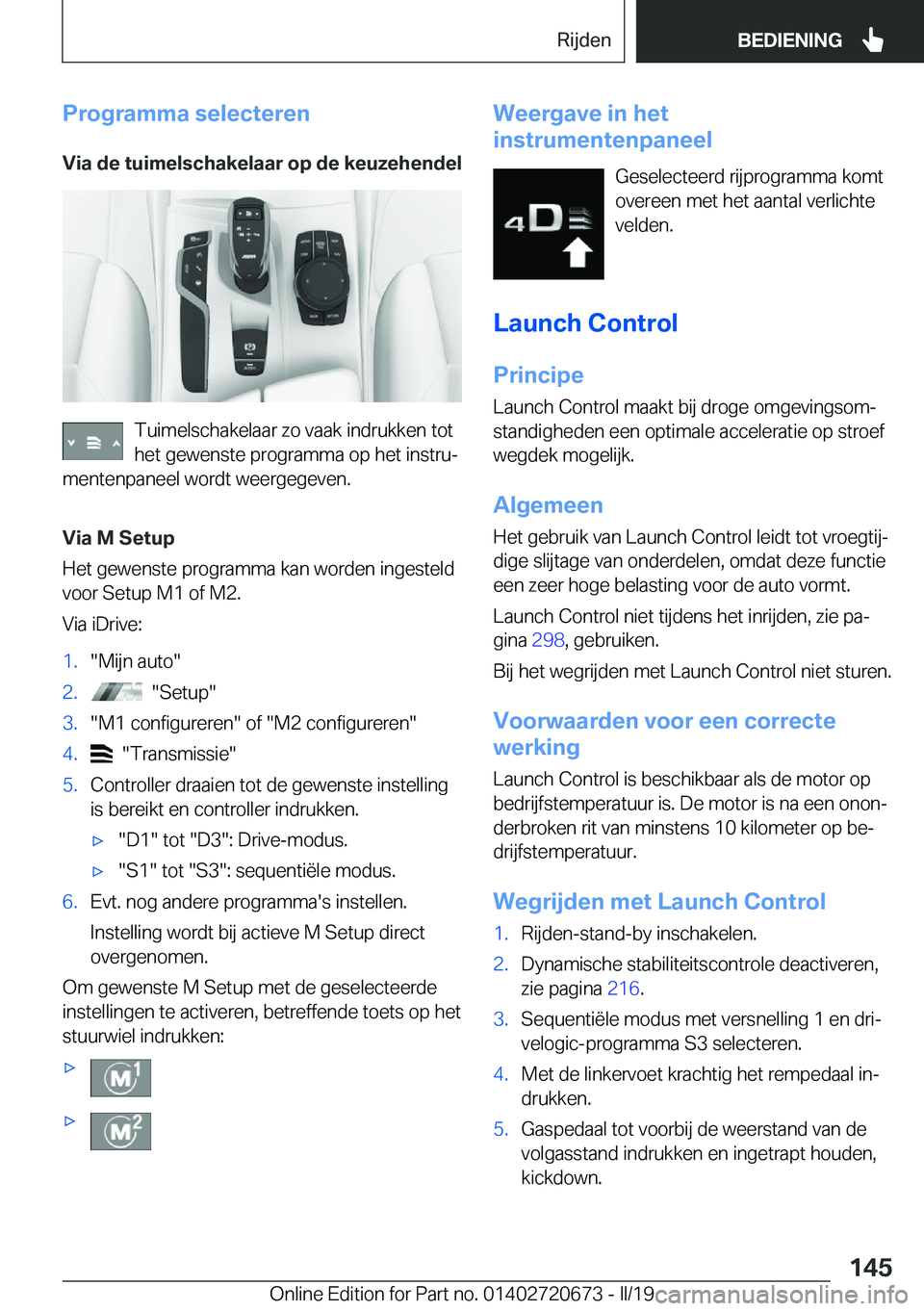 Rijden BEDIENING

Programma selecteren

Via de tuimelschakelaar op de keuzehendel

Tuimelschakelaar zo vaak indrukken tot het gewenste programma op het instrumentenpaneel wordt weergegeven.

Via M Setup

Het gewenste programma kan worden ingesteld voor Setup M1 of M2.

Via iDrive:

1. "Mijn auto"
2. "Setup"
3. "M1 configureren" of "M2 configureren"
4. "Transmissie"
5. Controller draaien tot de gewenste instelling is bereikt en controller indrukken.
▷ "D1" tot "D3": Drive-modus.
▷ "S1" tot "S3": sequentiële modus.
6. Evt. nog andere programma's instellen.
Instelling wordt bij actieve M Setup direct overgenomen.

Om gewenste M Setup met de geselecteerde instellingen te activeren, betreffende toets op het stuurwiel indrukken:

▷ M1
▷ M2

Weergave in het instrumentenpaneel

4D

Geselecteerd rijprogramma komt overeen met het aantal verlichte velden.

Launch Control

Principe

Launch Control maakt bij droge omgevingsomstandigheden een optimale acceleratie op stroef wegdek mogelijk.

Algemeen

Het gebruik van Launch Control leidt tot vroegtijdige slijtage van onderdelen, omdat deze functie een zeer hoge belasting voor de auto vormt.

Launch Control niet tijdens het inrijden, zie pagina 298, gebruiken.

Bij het wegrijden met Launch Control niet sturen.

Voorwaarden voor een correcte werking

Launch Control is beschikbaar als de motor op bedrijfstemperatuur is. De motor is na een ononderbroken rit van minstens 10 kilometer op bedrijfstemperatuur.

Wegrijden met Launch Control

1. Rijden-stand-by inschakelen.
2. Dynamische stabiliteitscontrole deactiveren, zie pagina 216.
3. Sequentiële modus met versnelling 1 en drivelogic-programma S3 selecteren.
4. Met de linkervoet krachtig het rempedaal indrukken.
5. Gaspedaal tot voorbij de weerstand van de volgasstand indrukken en ingetrapt houden, kickdown.

145

Online Edition for Part no. 01402720673 - II/19 carmanualsonline.info