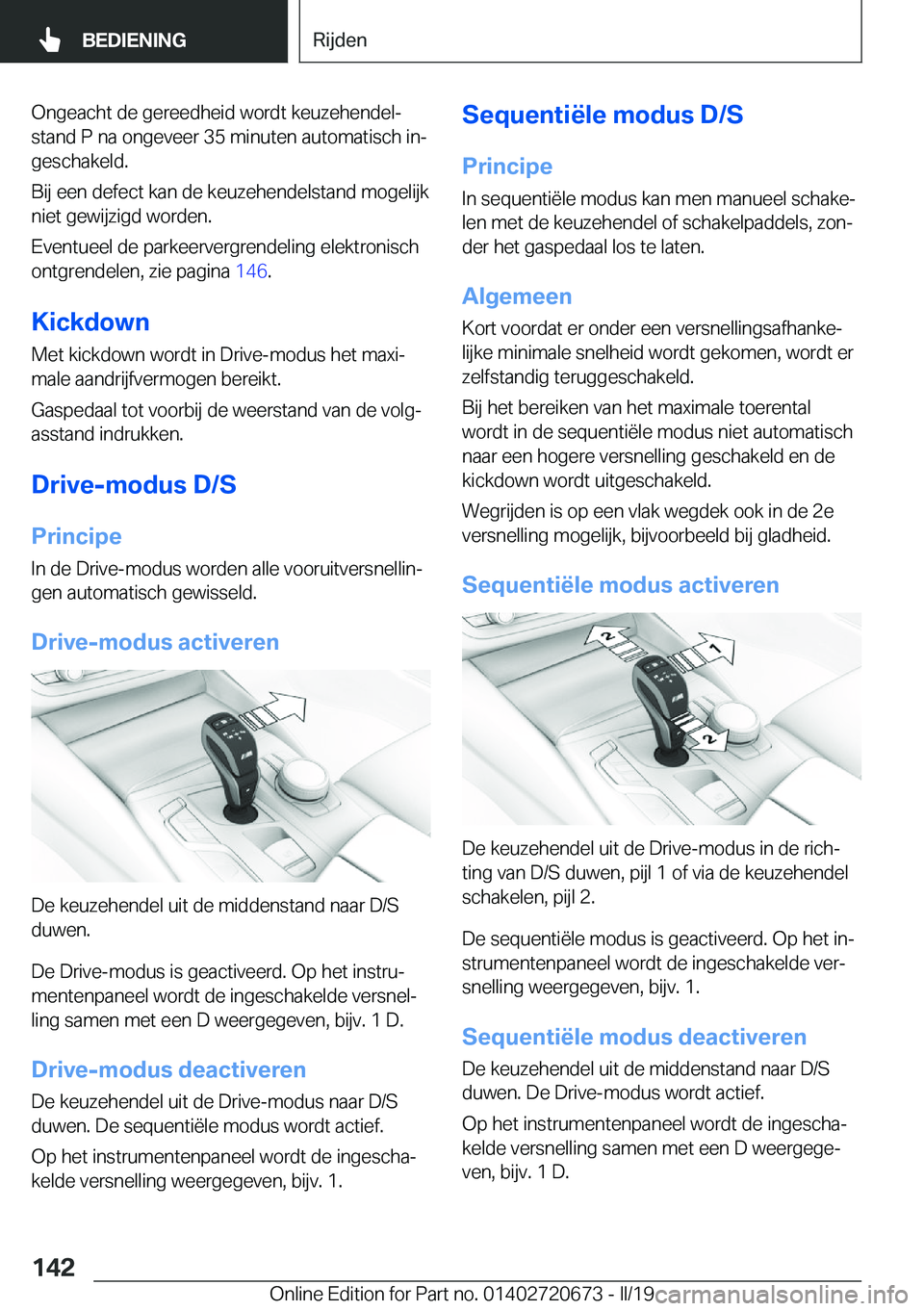 BEDIENING

Rijden

Ongeacht de gereedheid wordt keuzehendelstand P na ongeveer 35 minuten automatisch ingeschakeld.

Bij een defect kan de keuzehendelstand mogelijk niet gewijzigd worden.

Eventueel de parkeervergrendeling elektronisch ontgrendelen, zie pagina 146.

Kickdown

Met kickdown wordt in Drive-modus het maximale aandrijfvermogen bereikt.

Gaspedaal tot voorbij de weerstand van de volgasstand indrukken.

Drive-modus D/S

Principe

In de Drive-modus worden alle vooruitversnellingen automatisch gewisseld.

Drive-modus activeren

De keuzehendel uit de middenstand naar D/S duwen.

De Drive-modus is geactiveerd. Op het instrumentenpaneel wordt de ingeschakelde versnelling samen met een D weergegeven, bijv. 1 D.

Drive-modus deactiveren

De keuzehendel uit de Drive-modus naar D/S duwen. De sequentiële modus wordt actief.

Op het instrumentenpaneel wordt de ingeschakelde versnelling weergegeven, bijv. 1.

Sequentiële modus D/S

Principe

In sequentiële modus kan men manueel schakelen met de keuzehendel of schakelpaddels, zonder het gaspedaal los te laten.

Algemeen

Kort voordat er onder een versnellingsafhankelijke minimale snelheid wordt gekomen, wordt er zelfstandig teruggeschakeld.

Bij het bereiken van het maximale toerental wordt in de sequentiële modus niet automatisch naar een hogere versnelling geschakeld en de kickdown wordt uitgeschakeld.

Wegrijden is op een vlak wegdek ook in de 2e versnelling mogelijk, bijvoorbeeld bij gladheid.

Sequentiële modus activeren

2

1

2

De keuzehendel uit de Drive-modus in de richting van D/S duwen, pijl 1 of via de keuzehendel schakelen, pijl 2.

De sequentiële modus is geactiveerd. Op het instrumentenpaneel wordt de ingeschakelde versnelling weergegeven, bijv. 1.

Sequentiële modus deactiveren

De keuzehendel uit de middenstand naar D/S duwen. De Drive-modus wordt actief.

Op het instrumentenpaneel wordt de ingeschakelde versnelling samen met een D weergegeven, bijv. 1 D.

142

Online Edition for Part no. 01402720673 - II/19 carmanualsonline.info