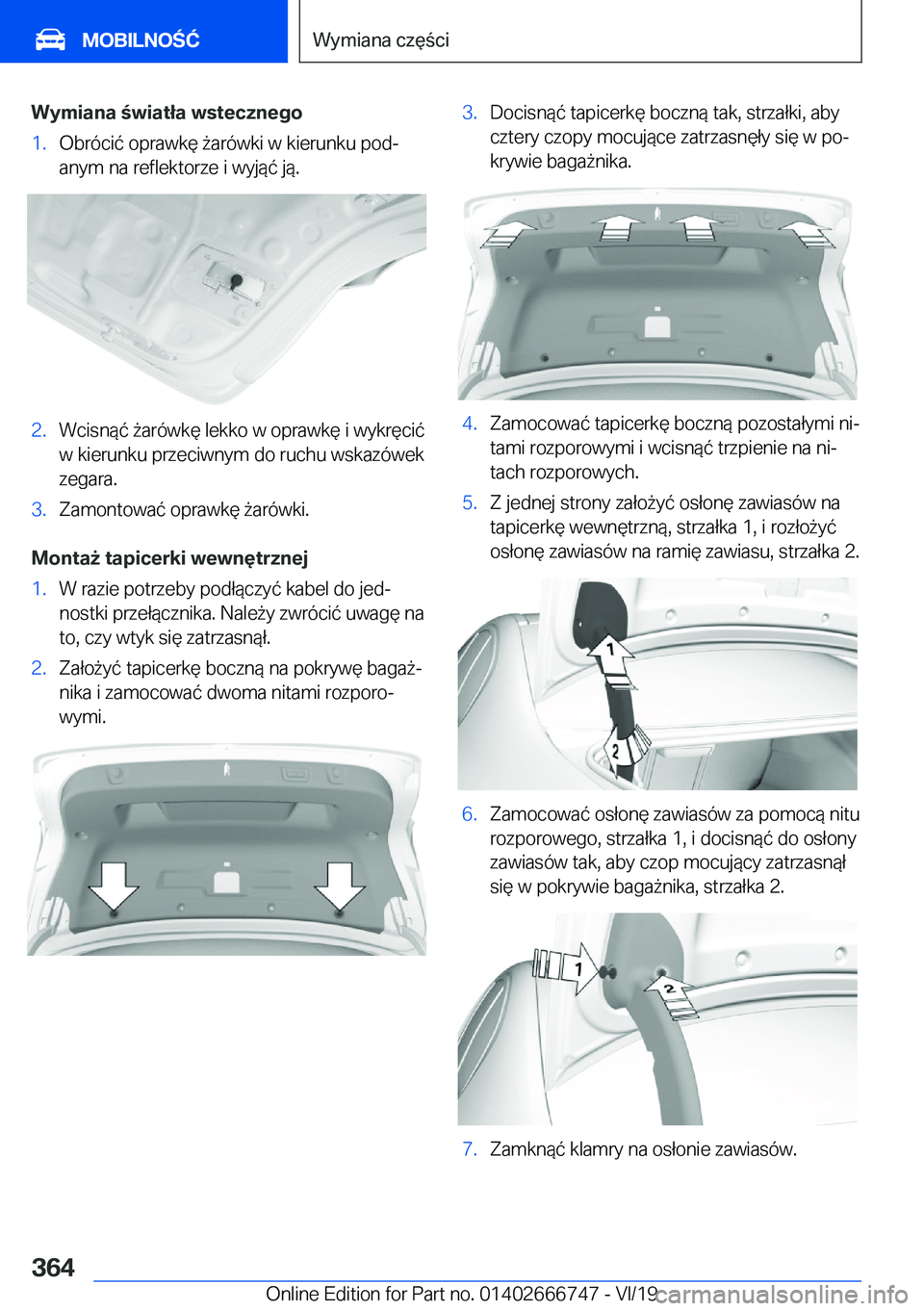 MOBILNOŚĆ

Wymiana części

Wymiana światła wstecznego

1. Obrócić oprawkę żarówki w kierunku podanym na reflektorze i wyjąć ją.

2. Wcisnąć żarówkę lekko w oprawkę i wykręcić w kierunku przeciwnym do ruchu wskazówek zegara.

3. Zamontować oprawkę żarówki.

Montaż tapicerki wewnętrznej

1. W razie potrzeby podłączyć kabel do jednostki przełącznika. Należy zwrócić uwagę na to, czy wtyk się zatrzasnął.

2. Założyć tapicerkę boczną na pokrywę bagażnika i zamocować dwoma nitami rozporowymi.

3. Docisnąć tapicerkę boczną tak, strzałki, aby cztery czopy mocujące zatrzasnęły się w pokrywie bagażnika.

4. Zamocować tapicerkę boczną pozostałymi nitami rozporowymi i wcisnąć trzpienie na nitach rozporowych.

5. Z jednej strony założyć osłonę zawiasów na tapicerkę wewnętrzną, strzałka 1, i rozłożyć osłonę zawiasów na ramię zawiasu, strzałka 2.

1

2

6. Zamocować osłonę zawiasów za pomocą nitu rozporowego, strzałka 1, i docisnąć do osłony zawiasów tak, aby czop mocujący zatrzasnął się w pokrywie bagażnika, strzałka 2.

1

2

7. Zamknąć klamry na osłonie zawiasów.

364

Online Edition for Part no. 01402666747 - VI/19

carmanualsonline.info