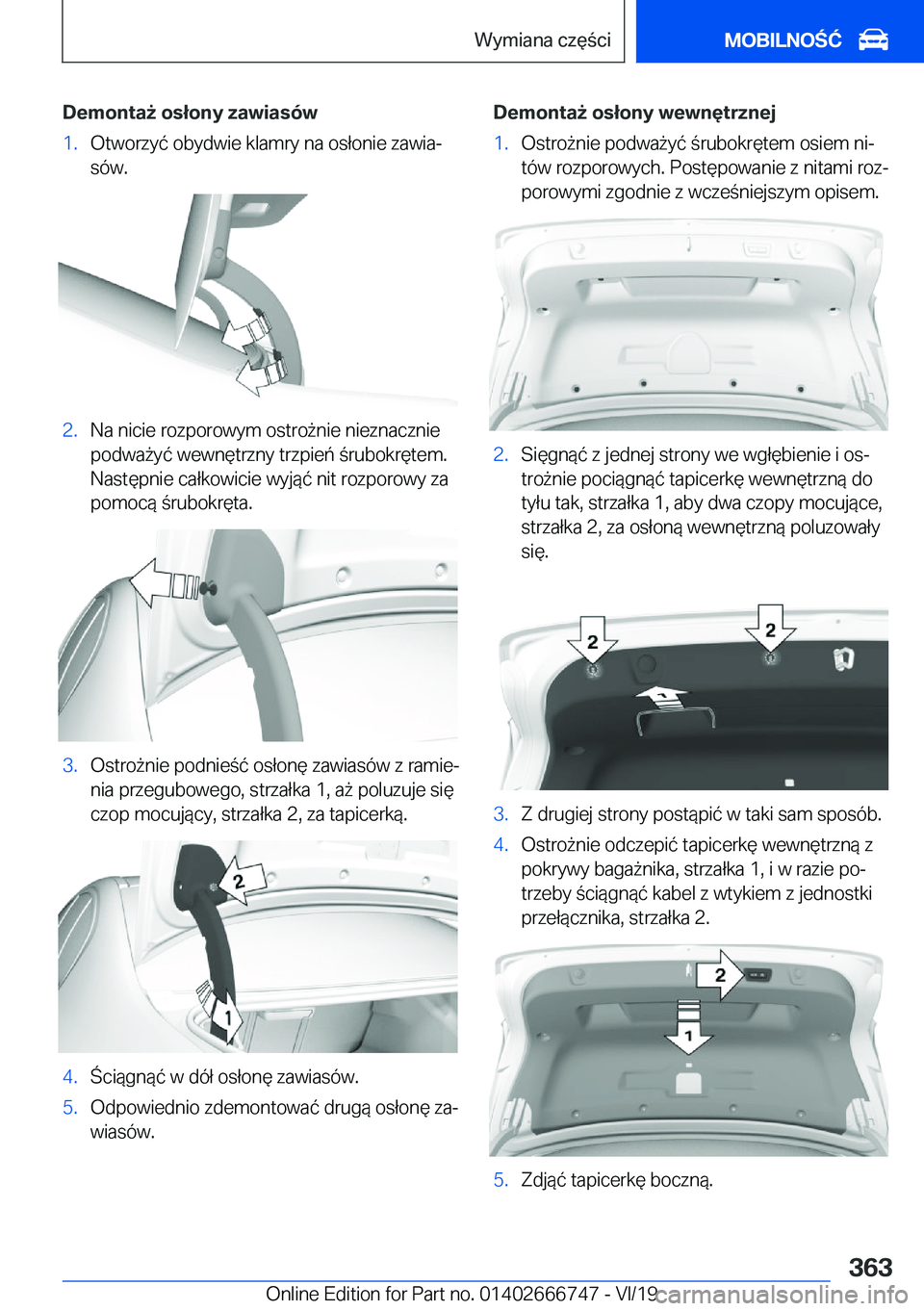 Wymiana części

MOBILNOŚĆ

Demontaż osłony zawiasów

1. Otworzyć obydwie klamry na osłonie zawiasów.

2. Na nicie rozporowym ostrożnie nieznacznie podważyć wewnętrzny trzpień śrubokrętem. Następnie całkowicie wyjąć nit rozporowy za pomocą śrubokręta.

3. Ostrożnie podnieść osłonę zawiasów z ramienia przegubowego, strzałka 1, aż poluzuje się czop mocujący, strzałka 2, za tapicerką.

2

1

4. Ściągnąć w dół osłonę zawiasów.

5. Odpowiednio zdemontować drugą osłonę zawiasów.

Demontaż osłony wewnętrznej

1. Ostrożnie podważyć śrubokrętem osiem nitów rozporowych. Postępowanie z nitami rozporowymi zgodnie z wcześniejszym opisem.

2. Sięgnąć z jednej strony we wgłębienie i ostrożnie pociągnąć tapicerkę wewnętrzną do tyłu tak, strzałka 1, aby dwa czopy mocujące, strzałka 2, za osłoną wewnętrzną poluzowały się.

2

2

3. Z drugiej strony postąpić w taki sam sposób.

4. Ostrożnie odczepić tapicerkę wewnętrzną z pokrywy bagażnika, strzałka 1, i w razie potrzeby ściągnąć kabel z wtykiem z jednostki przełącznika, strzałka 2.

2

1

5. Zdjąć tapicerkę boczną.

363

Online Edition for Part no. 01402666747 - VI/19

carmanualsonline.info