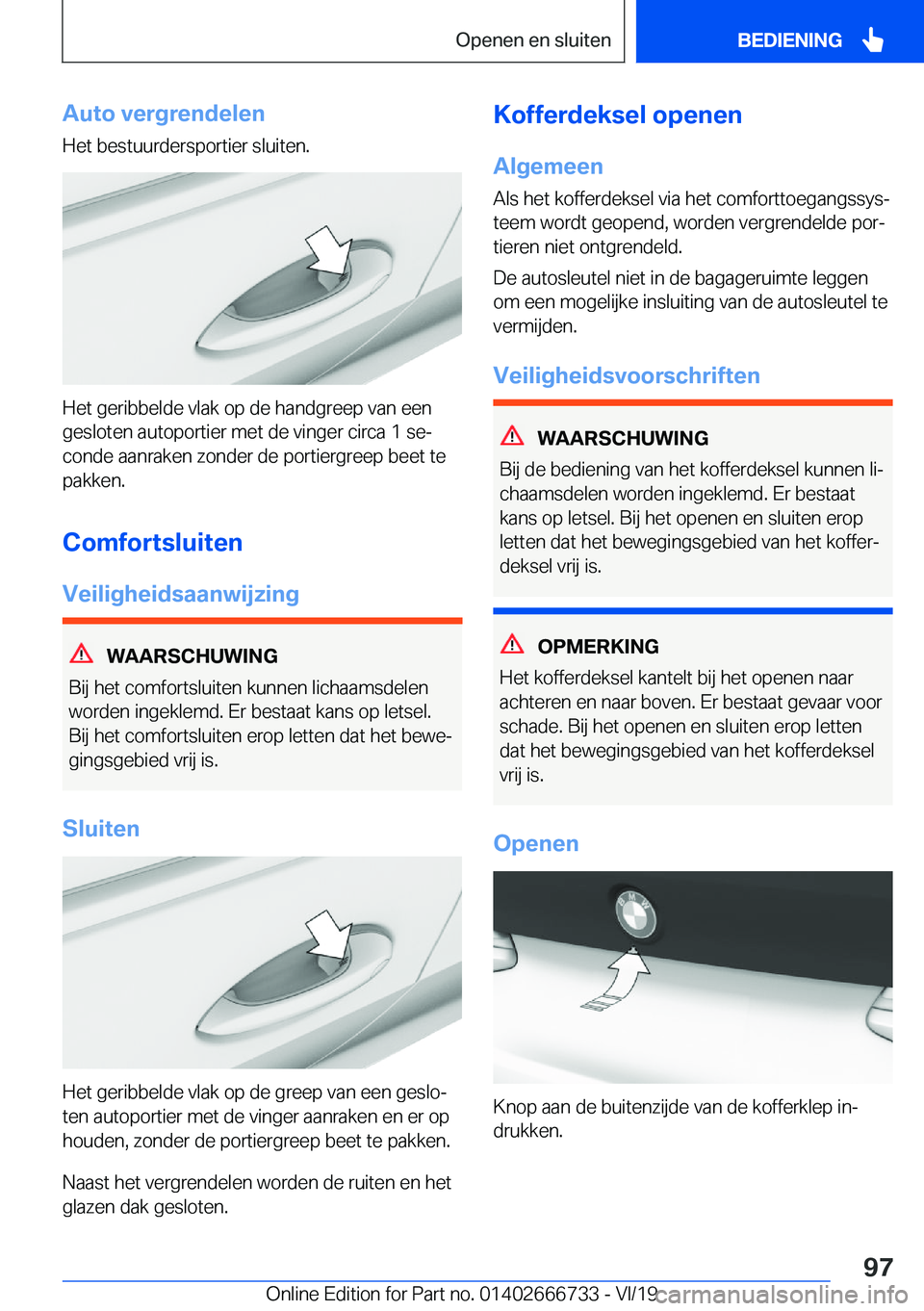 Openen en sluiten

BEDIENING

Auto vergrendelen

Het bestuurdersportier sluiten.

Het geribbelde vlak op de handgreep van een gesloten autoportier met de vinger circa 1 seconde aanraken zonder de portiergreep beet te pakken.

Comfortsluiten

Veiligheidsaanwijzing

WAARSCHUWING

Bij het comfortsluiten kunnen lichaamsdelen worden ingeklemd. Er bestaat kans op letsel. Bij het comfortsluiten erop letten dat het bewegingsgebied vrij is.

Sluiten

Het geribbelde vlak op de greep van een gesloten autoportier met de vinger aanraken en er op houden, zonder de portiergreep beet te pakken.

Naast het vergrendelen worden de ruiten en het glazen dak gesloten.

Kofferdeksel openen

Algemeen

Als het kofferdeksel via het comforttoegangssysteem wordt geopend, worden vergrendelde portieren niet ontgrendeld.

De autosleutel niet in de bagageruimte leggen om een mogelijke insluiting van de autosleutel te vermijden.

Veiligheidsvoorschriften

WAARSCHUWING

Bij de bediening van het kofferdeksel kunnen lichaamsdelen worden ingeklemd. Er bestaat kans op letsel. Bij het openen en sluiten erop letten dat het bewegingsgebied van het kofferdeksel vrij is.

OPMERKING

Het kofferdeksel kantelt bij het openen naar achteren en naar boven. Er bestaat gevaar voor schade. Bij het openen en sluiten erop letten dat het bewegingsgebied van het kofferdeksel vrij is.

Openen

Knop aan de buitenzijde van de kofferklep indrukken.

97

Online Edition for Part no. 01402666733 - VI/19

carmanualsonline.info