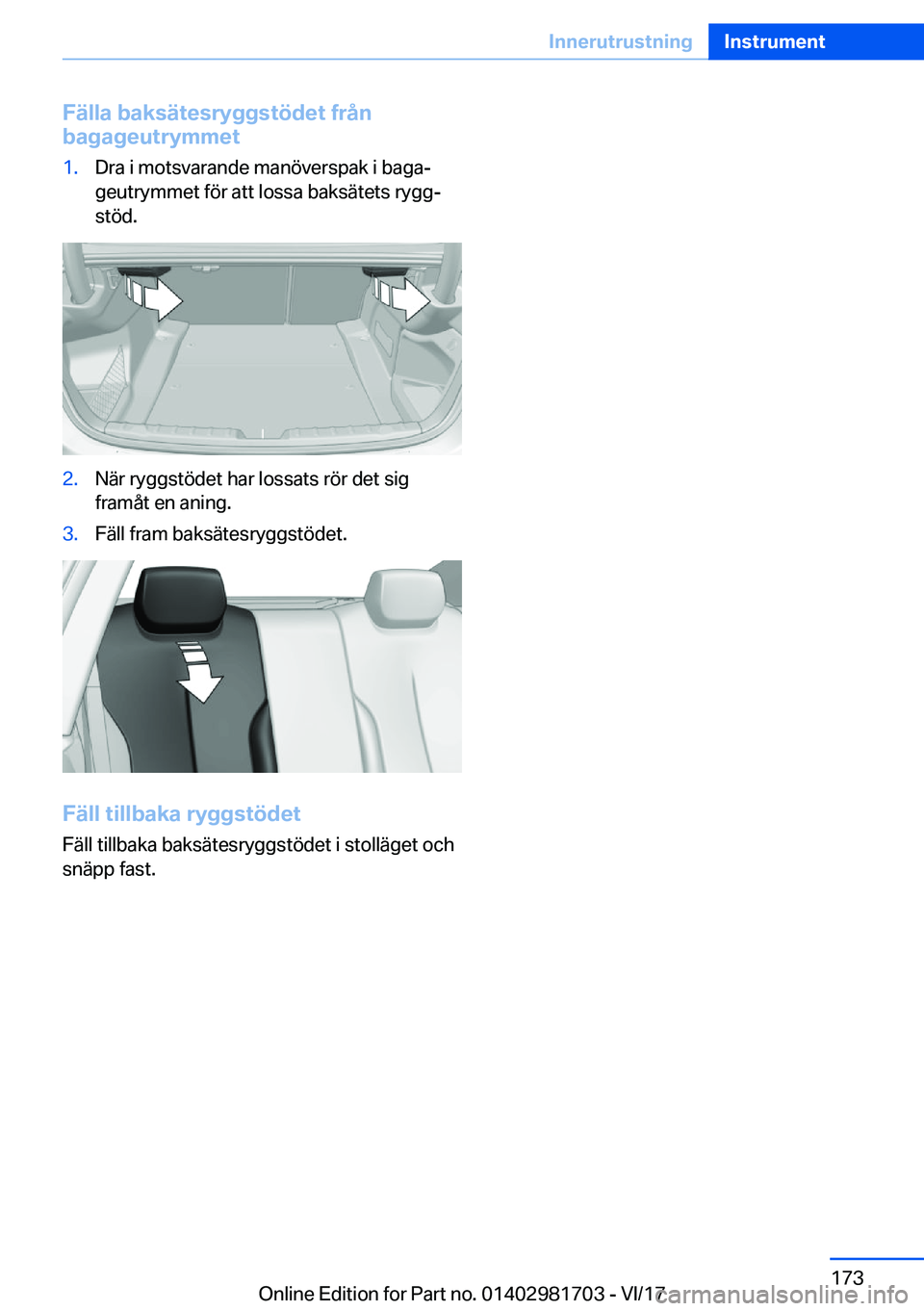 Innerutrustning Instrument

Fälla baksätesryggstödet från bagageutrymmet

1. Dra i motsvarande manöverspak i bagageutrymmet för att lossa baksätets ryggstöd.

2. När ryggstödet har lossats rör det sig framåt en aning.

3. Fäll fram baksätesryggstödet.

Fäll tillbaka ryggstödet

Fäll tillbaka baksätesryggstödet i stolläget och snäpp fast.

173

Online Edition for Part no. 01402981703 - VI/17

carmanualsonline.info