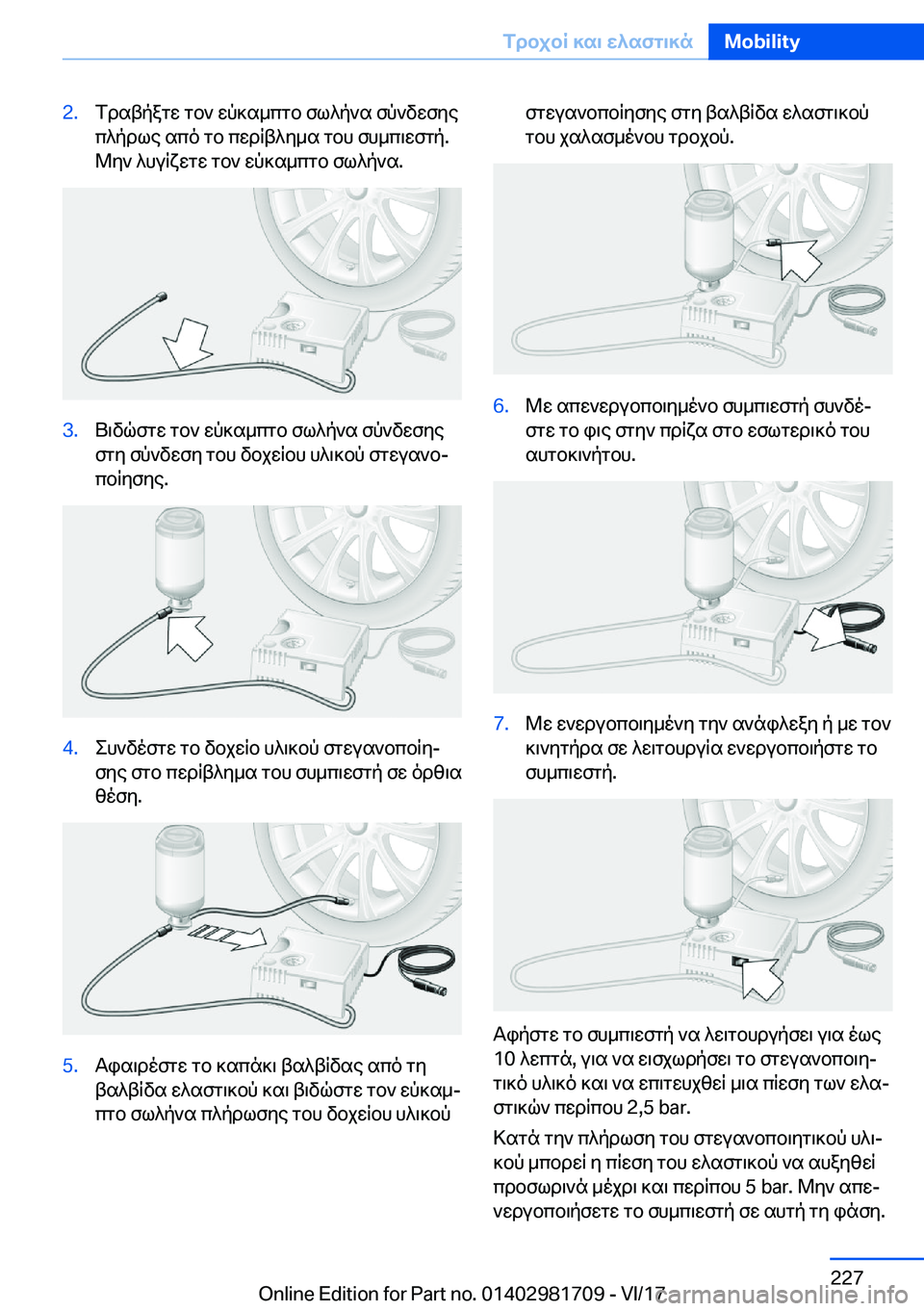 Τροχοί και ελαστικά Mobility

2. Τραβήξτε τον εύκαμπτο σωλήνα σύνδεσης πλήρως από το περίβλημα του συμπιεστή. Μην λυγίζετε τον εύκαμπτο σωλήνα.

3. Βιδώστε τον εύκαμπτο σωλήνα σύνδεσης στη σύνδεση του δοχείου υλικού στεγανοποίησης.

4. Συνδέστε το δοχείο υλικού στεγανοποίησης στο περίβλημα του συμπιεστή σε όρθια θέση.

5. Αφαιρέστε το καπάκι βαλβίδας από τη βαλβίδα ελαστικού και βιδώστε τον εύκαμπτο σωλήνα πλήρωσης του δοχείου υλικού στεγανοποίησης στη βαλβίδα ελαστικού του χαλασμένου τροχού.

6. Με απενεργοποιημένο συμπιεστή συνδέστε το φις στην πρίζα στο εσωτερικό του αυτοκινήτου.

7. Με ενεργοποιημένη την ανάφλεξη ή με τον κινητήρα σε λειτουργία ενεργοποιήστε το συμπιεστή.

Αφήστε το συμπιεστή να λειτουργήσει για έως 10 λεπτά, για να εισχωρήσει το στεγανοποιητικό υλικό και να επιτευχθεί μια πίεση των ελαστικών περίπου 2,5 bar.

Κατά την πλήρωση του στεγανοποιητικού υλικού μπορεί η πίεση του ελαστικού να αυξηθεί προσωρινά μέχρι και περίπου 5 bar. Μην απενεργοποιήσετε το συμπιεστή σε αυτή τη φάση.

227

Online Edition for Part no. 01402981709 - VI/17

carmanualsonline.info