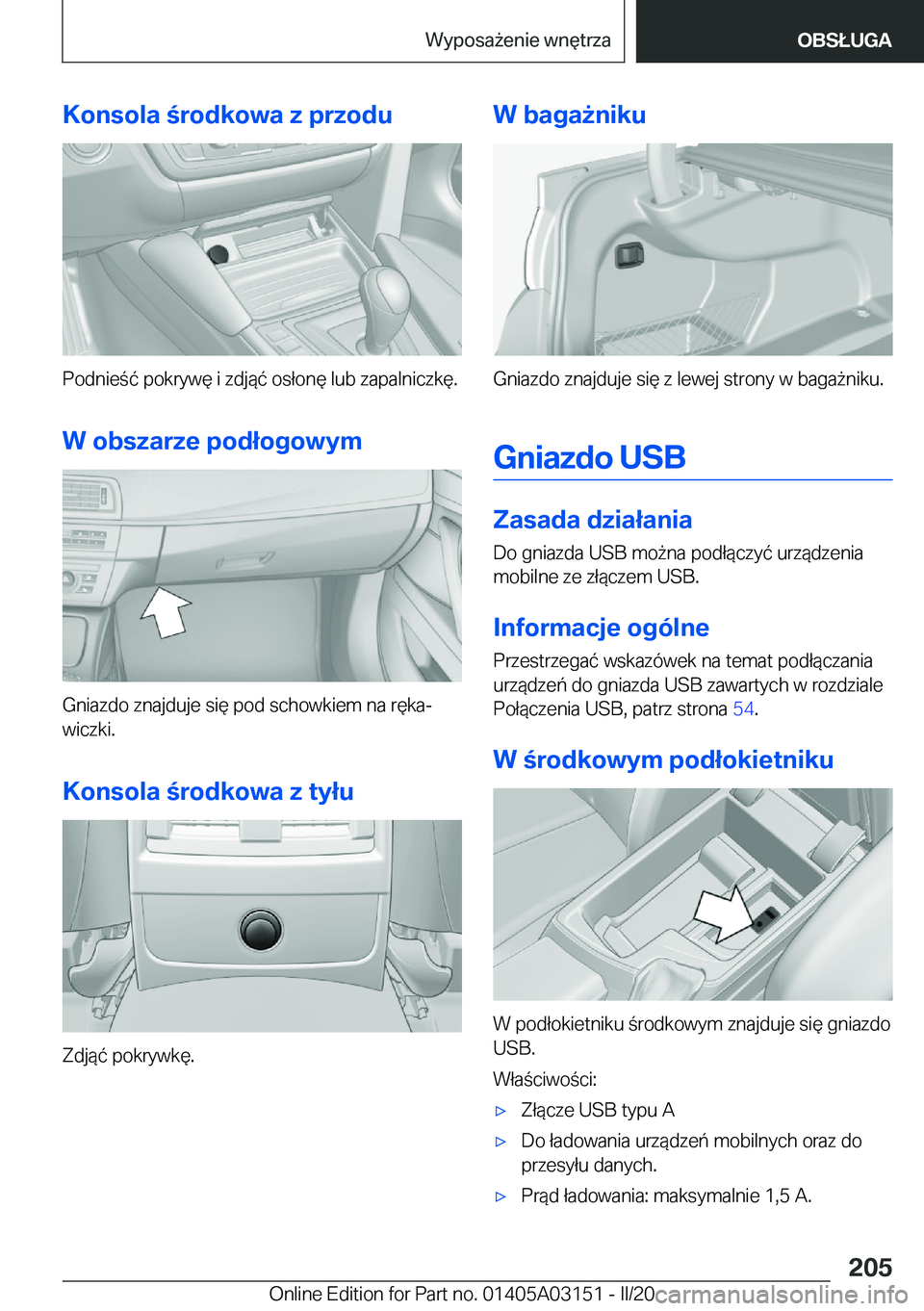 Wyposażenie wnętrza

OBSŁUGA

Konsola środkowa z przodu

Podnieść pokrywę i zdjąć osłonę lub zapalniczkę.

W obszarze podłogowym

Gniazdo znajduje się pod schowkiem na rękawiczki.

Konsola środkowa z tyłu

Zdjąć pokrywkę.

W bagażniku

Gniazdo znajduje się z lewej strony w bagażniku.

Gniazdo USB

Zasada działania

Do gniazda USB można podłączyć urządzenia mobilne ze złączem USB.

Informacje ogólne

Przestrzegać wskazówek na temat podłączania urządzeń do gniazda USB zawartych w rozdziale Połączenia USB, patrz strona 54.

W środkowym podłokietniku

W podłokietniku środkowym znajduje się gniazdo USB.

Właściwości:

▷ Złącze USB typu A

▷ Do ładowania urządzeń mobilnych oraz do przesyłu danych.

▷ Prąd ładowania: maksymalnie 1,5 A.

205

Online Edition for Part no. 01405A03151 - II/20

carmanualsonline.info