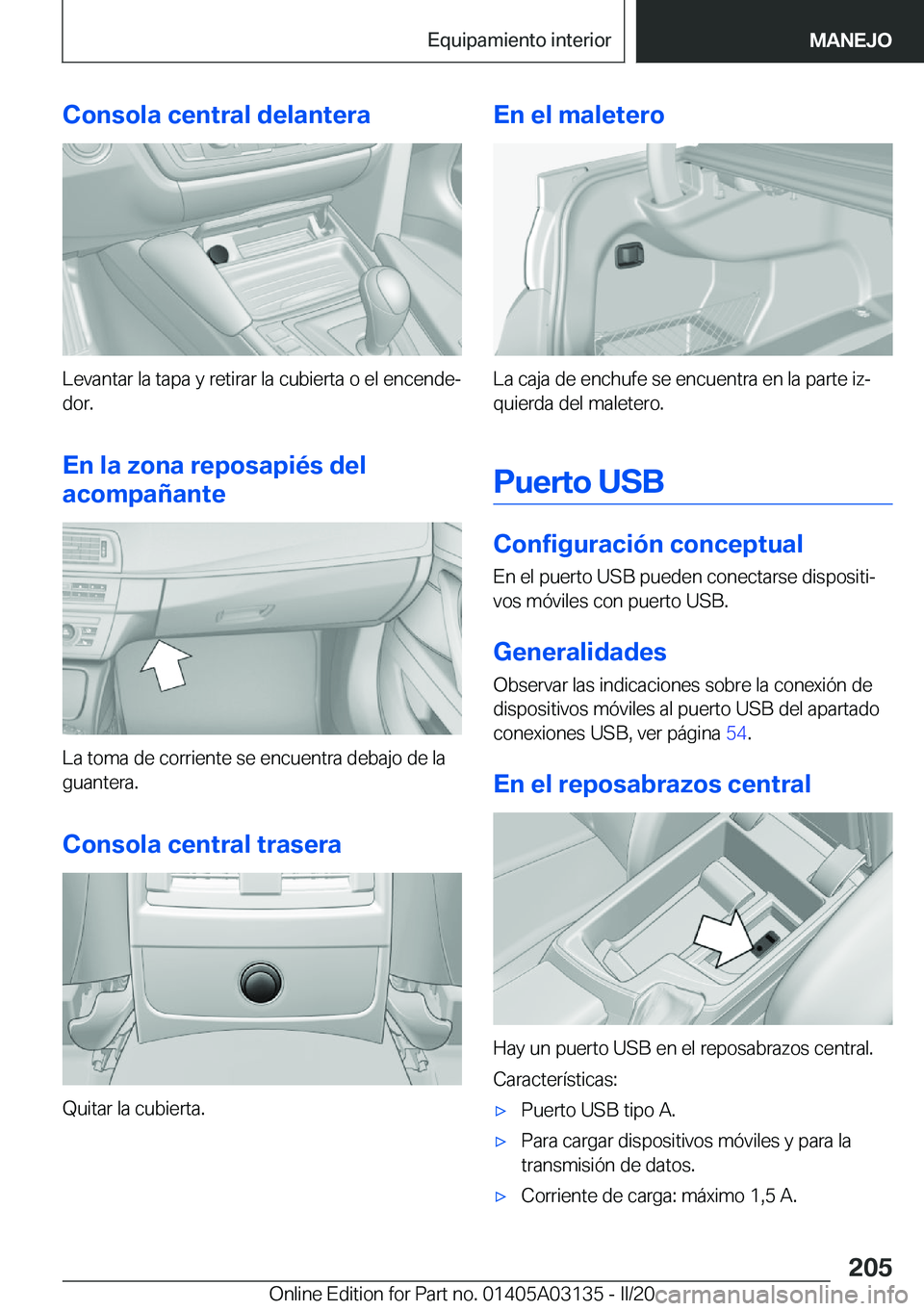 Equipamiento interior

MANEJO

Consola central delantera

Levantar la tapa y retirar la cubierta o el encendedor.

En la zona reposapiés del acompañante

La toma de corriente se encuentra debajo de la guantera.

Consola central trasera

Quitar la cubierta.

En el maletero

La caja de enchufe se encuentra en la parte izquierda del maletero.

Puerto USB

Configuración conceptual

En el puerto USB pueden conectarse dispositivos móviles con puerto USB.

Generalidades

Observar las indicaciones sobre la conexión de dispositivos móviles al puerto USB del apartado conexiones USB, ver página 54.

En el reposabrazos central

Hay un puerto USB en el reposabrazos central.

Características:

▷ Puerto USB tipo A.

▷ Para cargar dispositivos móviles y para la transmisión de datos.

▷ Corriente de carga: máximo 1,5 A.

205

Online Edition for Part no. 01405A03135 - II/20

carmanualsonline.info