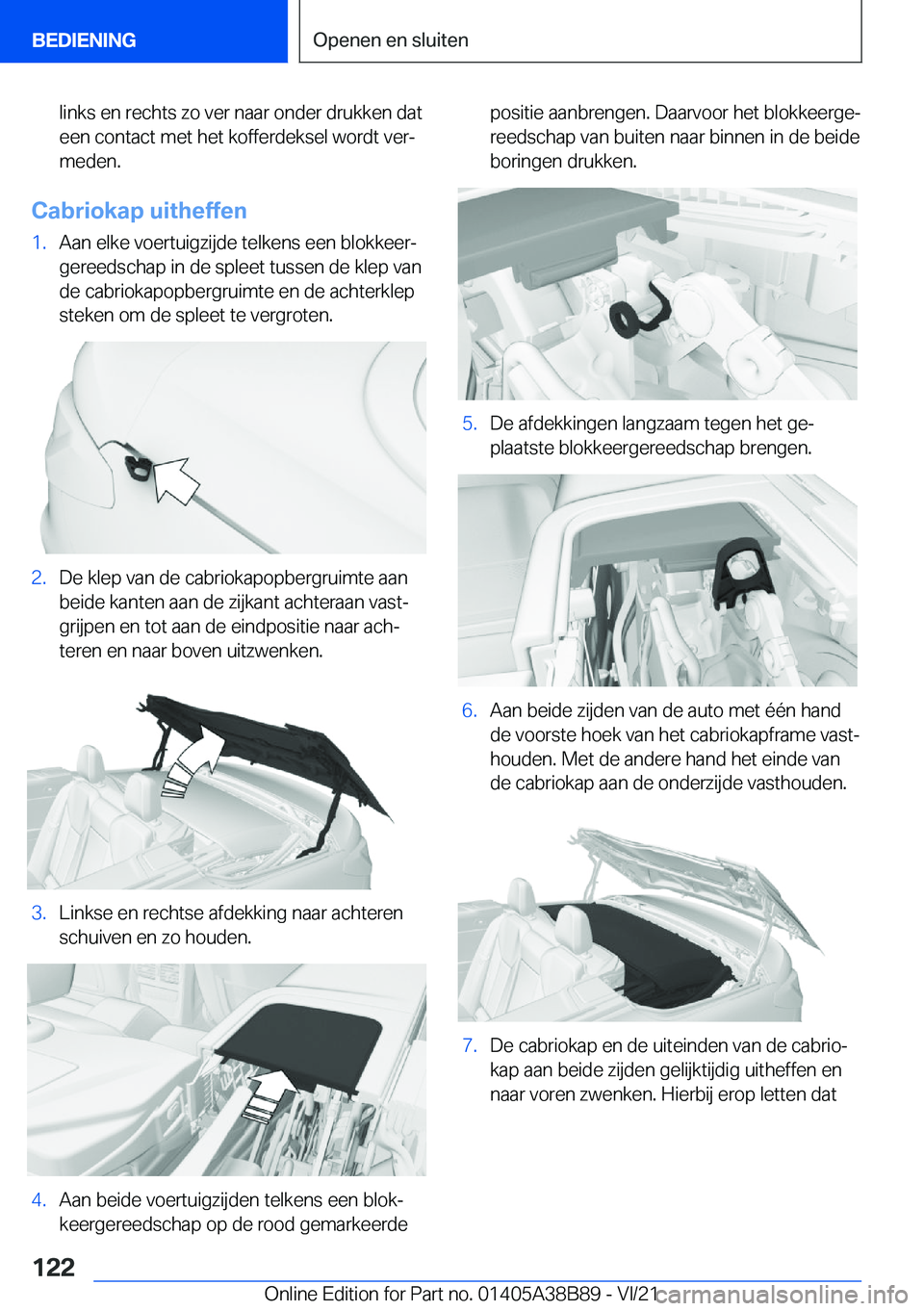 BEDIENING

Openen en sluiten

links en rechts zo ver naar onder drukken dat een contact met het kofferdeksel wordt vermeden.

Cabriokap uitheffen

1. Aan elke voertuigzijde telkens een blokkeergereedschap in de spleet tussen de klep van de cabriokapopbergruimte en de achterklep steken om de spleet te vergroten.

2. De klep van de cabriokapopbergruimte aan beide kanten aan de zijkant achteraan vastgrijpen en tot aan de eindpositie naar achteren en naar boven uitzwenken.

3. Linkse en rechtse afdekking naar achteren schuiven en zo houden.

4. Aan beide voertuigzijden telkens een blokkeergereedschap op de rood gemarkeerde positie aanbrengen. Daarvoor het blokkeergereedschap van buiten naar binnen in de beide boringen drukken.

5. De afdekkingen langzaam tegen het geplaatste blokkeergereedschap brengen.

6. Aan beide zijden van de auto met één hand de voorste hoek van het cabriokapframe vasthouden. Met de andere hand het einde van de cabriokap aan de onderzijde vasthouden.

7. De cabriokap en de uiteinden van de cabriokap aan beide zijden gelijktijdig uitheffen en naar voren zwenken. Hierbij erop letten dat

122

Online Edition for Part no. 01405A38B89 - VI/21

carmanualsonline.info