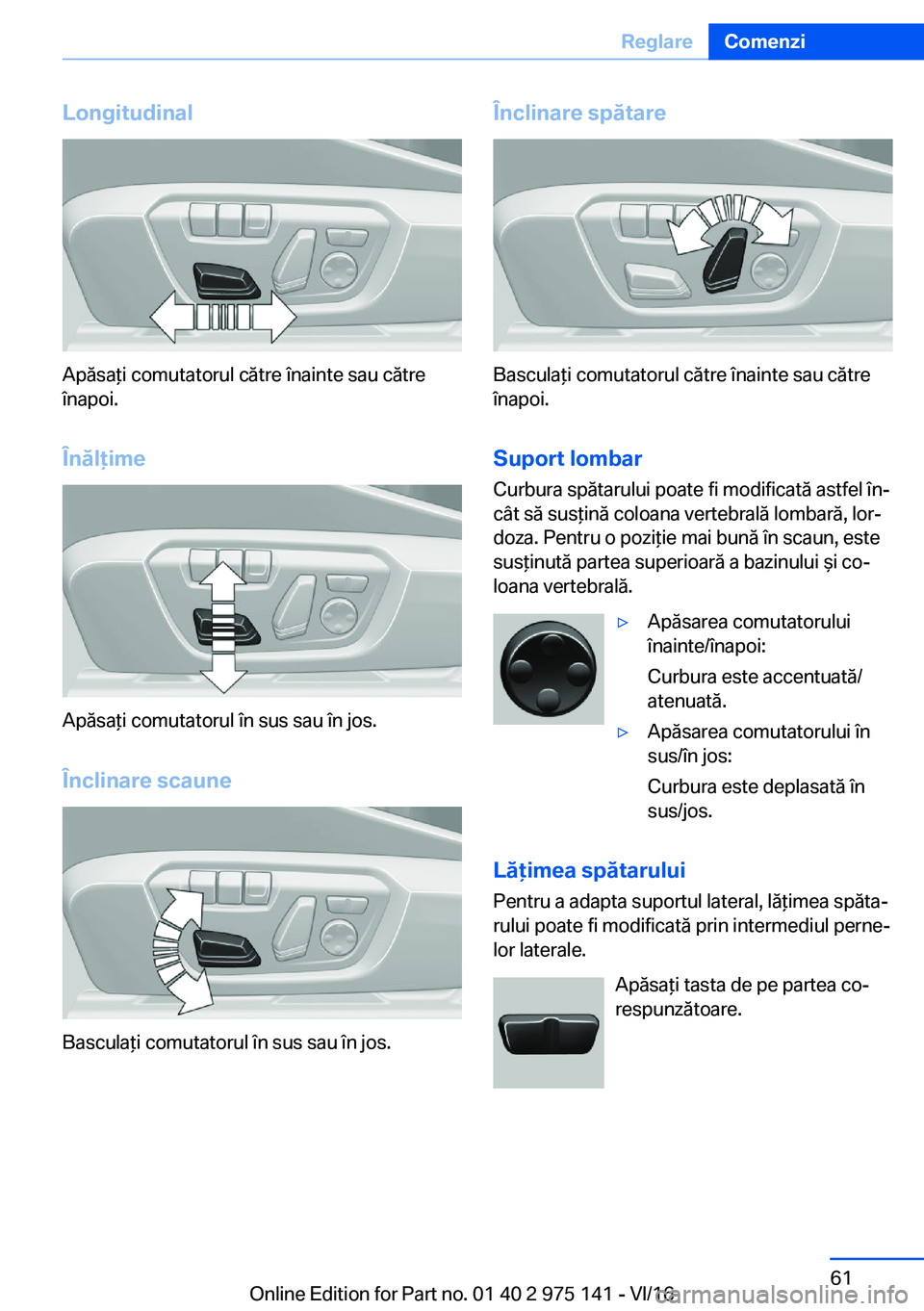 Reglare Comenzi

Longitudinal

Apăsați comutatorul către înainte sau către înapoi.

Înălțime

Apăsați comutatorul în sus sau în jos.

Înclinare scaune

Basculați comutatorul în sus sau în jos.

Înclinare spătare

Basculați comutatorul către înainte sau către înapoi.

Suport lombar

Curbura spătarului poate fi modificată astfel încât să susțină coloana vertebrală lombară, lordoza. Pentru o poziție mai bună în scaun, este susținută partea superioară a bazinului și coloana vertebrală.

▷ Apăsarea comutatorului înainte/înapoi:

Curbura este accentuată/atenuată.

▷ Apăsarea comutatorului în sus/în jos:

Curbura este deplasată în sus/jos.

Lățimea spătarului

Pentru a adapta suportul lateral, lățimea spătarului poate fi modificată prin intermediul pernelor laterale.

Apăsați tasta de pe partea corespunzătoare.

61

Online Edition for Part no. 01 40 2 975 141 - VI/16

carmanualsonline.info