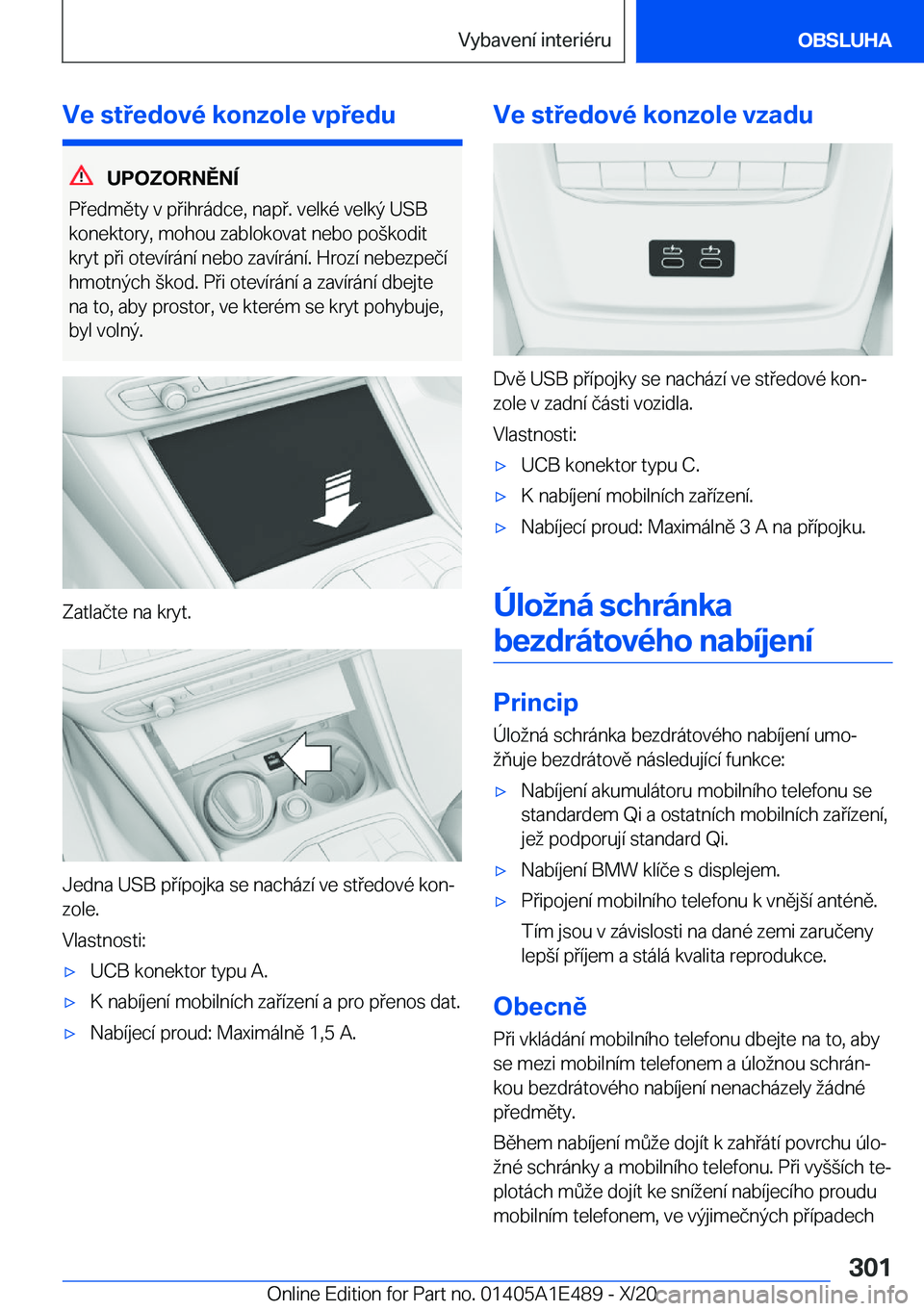 Vybavení interiéru OBSLUHA

Ve středové konzole vpředu

UPOZORNĚNÍ
Předměty v přihrádce, např. velké velký USB konektory, mohou zablokovat nebo poškodit kryt při otevírání nebo zavírání. Hrozí nebezpečí hmotných škod. Při otevírání a zavírání dbejte na to, aby prostor, ve kterém se kryt pohybuje, byl volný.

Zatlačte na kryt.

Jedna USB přípojka se nachází ve středové konzole.

Vlastnosti:

▷ UCB konektor typu A.

▷ K nabíjení mobilních zařízení a pro přenos dat.

▷ Nabíjecí proud: Maximálně 1,5 A.

Ve středové konzole vzadu

Dvě USB přípojky se nachází ve středové konzole v zadní části vozidla.

Vlastnosti:

▷ UCB konektor typu C.

▷ K nabíjení mobilních zařízení.

▷ Nabíjecí proud: Maximálně 3 A na přípojku.

Úložná schránka bezdrátového nabíjení

Princip

Úložná schránka bezdrátového nabíjení umožňuje bezdrátově následující funkce:

▷ Nabíjení akumulátoru mobilního telefonu se standardem Qi a ostatních mobilních zařízení, jež podporují standard Qi.

▷ Nabíjení BMW klíče s displejem.

▷ Připojení mobilního telefonu k vnější anténě.

Tím jsou v závislosti na dané zemi zaručeny lepší příjem a stálá kvalita reprodukce.

Obecně

Při vkládání mobilního telefonu dbejte na to, aby se mezi mobilním telefonem a úložnou schránkou bezdrátového nabíjení nenacházely žádné předměty.

Během nabíjení může dojít k zahřátí povrchu úložné schránky a mobilního telefonu. Při vyšších teplotách může dojít ke snížení nabíjecího proudu mobilním telefonem, ve výjimečných případech

301

Online Edition for Part no. 01405A1E489 - X/20 carmanualsonline.info