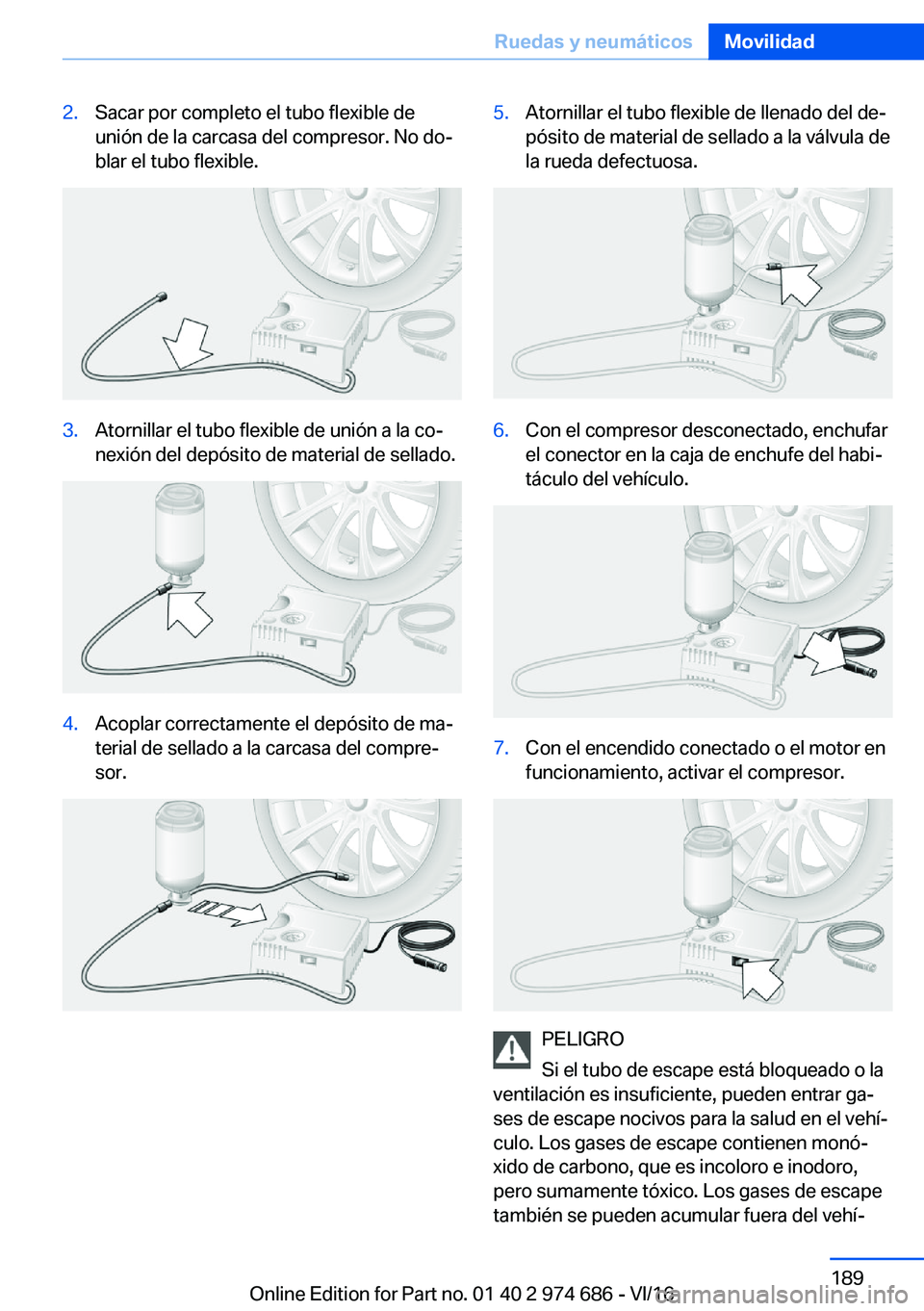 Ruedas y neumáticos Movilidad

2. Sacar por completo el tubo flexible de unión de la carcasa del compresor. No doblar el tubo flexible.

3. Atornillar el tubo flexible de unión a la conexión del depósito de material de sellado.

4. Acoplar correctamente el depósito de material de sellado a la carcasa del compresor.

5. Atornillar el tubo flexible de llenado del depósito de material de sellado a la válvula de la rueda defectuosa.

6. Con el compresor desconectado, enchufar el conector en la caja de enchufe del habitáculo del vehículo.

7. Con el encendido conectado o el motor en funcionamiento, activar el compresor.

PELIGRO
Si el tubo de escape está bloqueado o la ventilación es insuficiente, pueden entrar gases de escape nocivos para la salud en el vehículo. Los gases de escape contienen monóxido de carbono, que es incoloro e inodoro, pero sumamente tóxico. Los gases de escape también se pueden acumular fuera del vehí-

189
Online Edition for Part no. 01 40 2 974 686 - VI/16
carmanualsonline.info