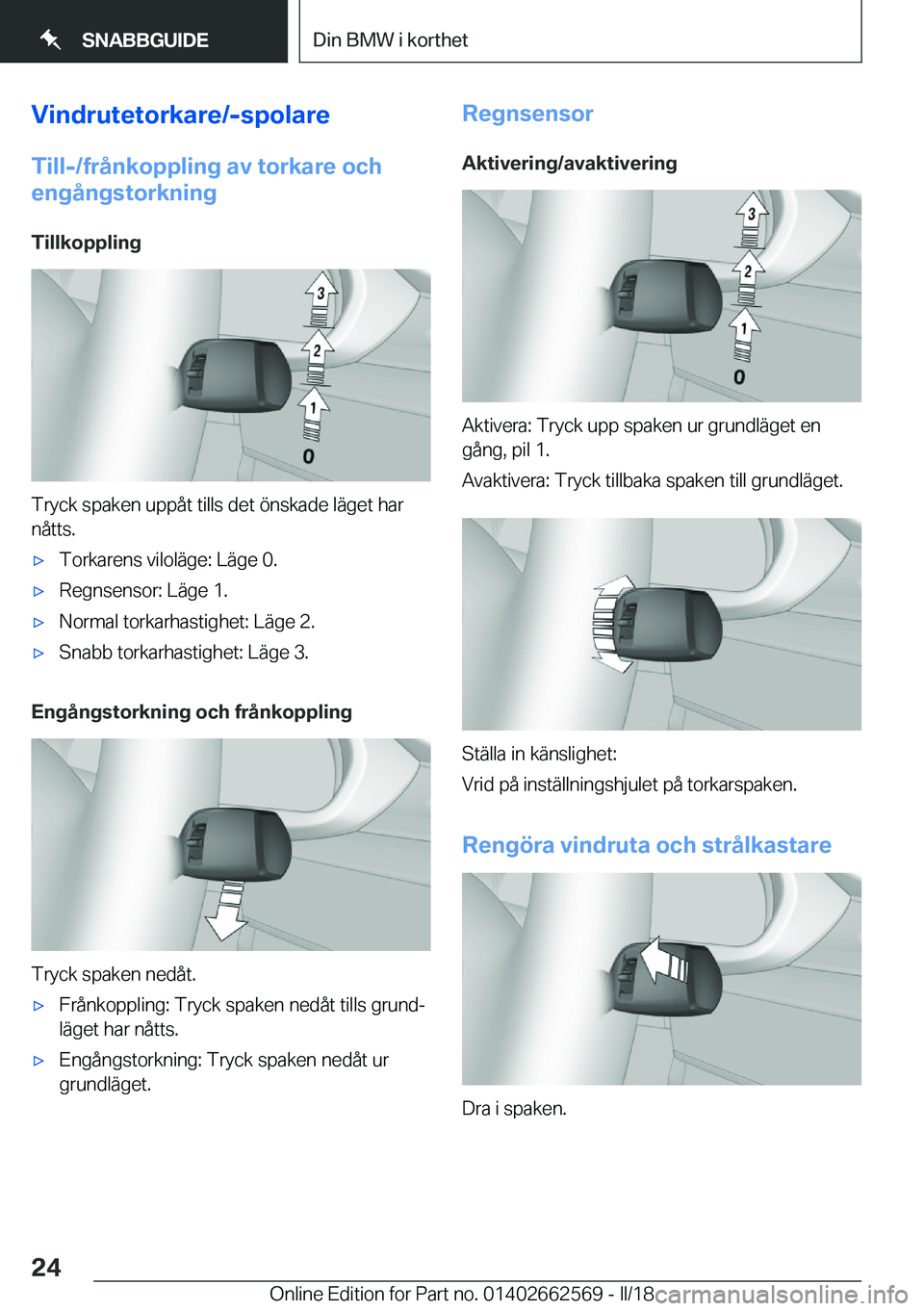 SNABBGUIDE

Din BMW i korthet

Vindrutetorkare/-spolare

Till-/frånkoppling av torkare och engångstorkning

Tillkoppling

3
2
1
0

Tryck spaken uppåt tills det önskade läget har nåtts.

▷ Torkarens viloläge: Läge 0.

▷ Regnsensor: Läge 1.

▷ Normal torkarhastighet: Läge 2.

▷ Snabb torkarhastighet: Läge 3.

Engångstorkning och frånkoppling

Tryck spaken nedåt.

▷ Frånkoppling: Tryck spaken nedåt tills grundläget har nåtts.

▷ Engångstorkning: Tryck spaken nedåt ur grundläget.

Regnsensor

Aktivering/avaktivering

3
2
1
0

Aktivera: Tryck upp spaken ur grundläget en gång, pil 1.

Avaktivera: Tryck tillbaka spaken till grundläget.

Ställa in känslighet:

Vrid på inställningshjulet på torkarspaken.

Rengöra vindruta och strålkastare

Dra i spaken.

24

Online Edition for Part no. 01402662569 - II/18 carmanualsonline.info