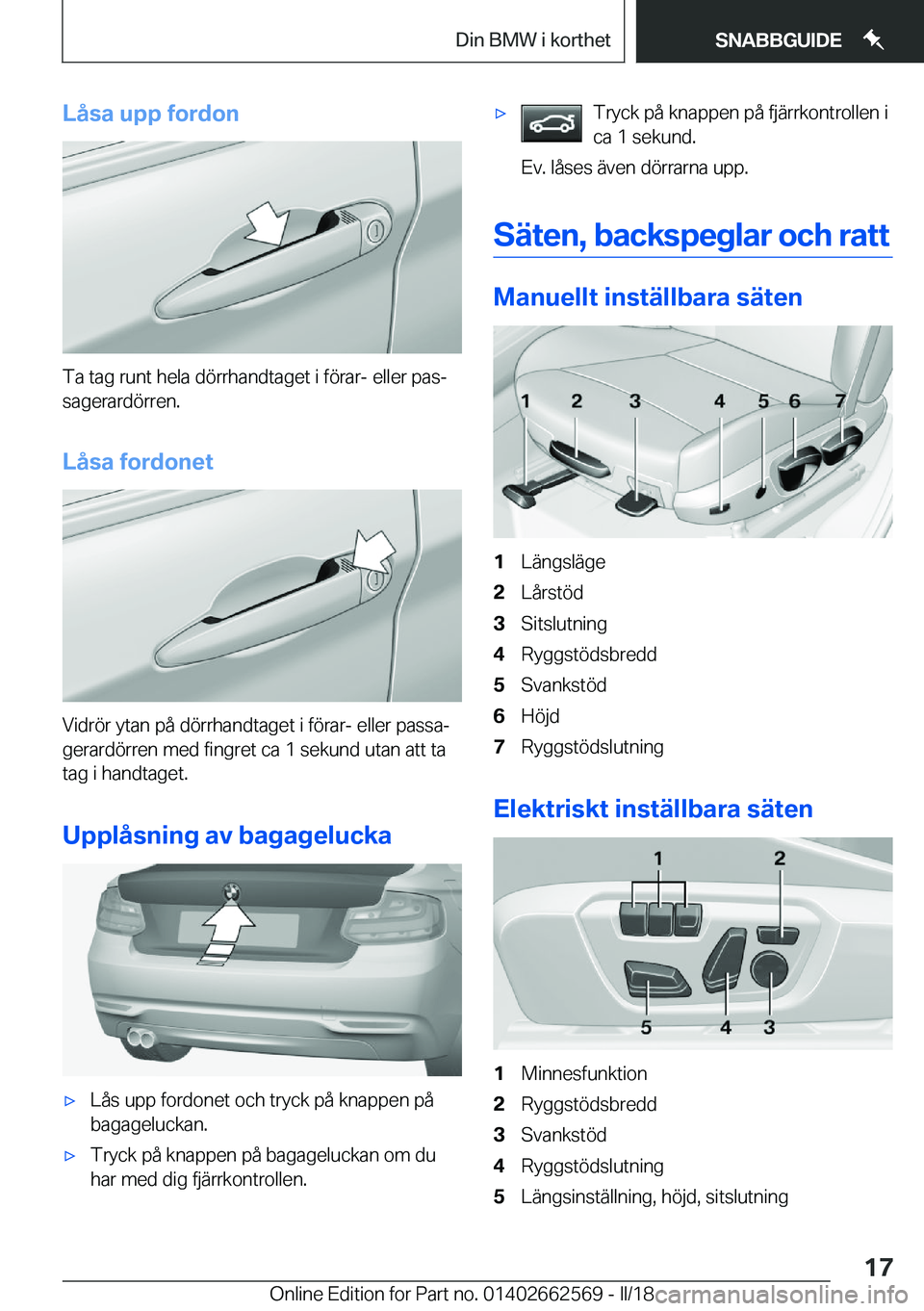 Din BMW i korthet

SNABBGUIDE

Låsa upp fordon

Ta tag runt hela dörrhandtaget i förar- eller passagerardörren.

Låsa fordonet

Vidrör ytan på dörrhandtaget i förar- eller passagerardörren med fingret ca 1 sekund utan att ta tag i handtaget.

Upplåsning av bagagelucka

▷ Lås upp fordonet och tryck på knappen på bagageluckan.

▷ Tryck på knappen på bagageluckan om du har med dig fjärrkontrollen.

▷ Tryck på knappen på fjärrkontrollen i ca 1 sekund.

Ev. låses även dörrarna upp.

Säten, backspeglar och ratt

Manuellt inställbara säten

1 2 3 4 5 6 7

1 Längsläge
2 Lårstöd
3 Sitslutning
4 Ryggstödsbredd
5 Svankstöd
6 Höjd
7 Ryggstödslutning

Elektriskt inställbara säten

1 2 5 4 3

1 Minnesfunktion
2 Ryggstödsbredd
3 Svankstöd
4 Ryggstödslutning
5 Längsinställning, höjd, sitslutning

17

Online Edition for Part no. 01402662569 - II/18 carmanualsonline.info