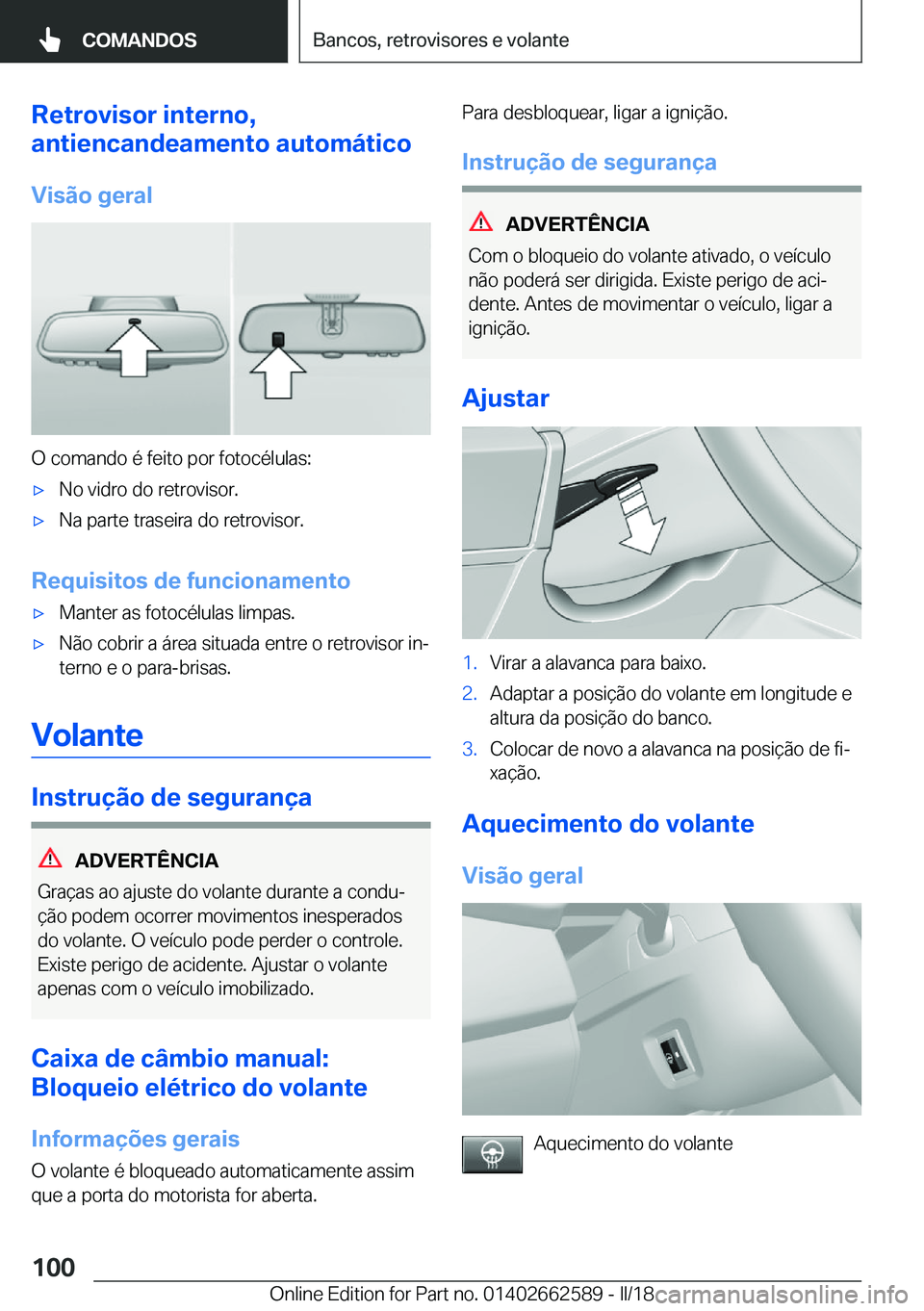 COMANDOS

Bancos, retrovisores e volante

Retrovisor interno, antiencandeamento automático

Visão geral

O comando é feito por fotocélulas:

▷ No vidro do retrovisor.

▷ Na parte traseira do retrovisor.

Requisitos de funcionamento

▷ Manter as fotocélulas limpas.

▷ Não cobrir a área situada entre o retrovisor interno e o para-brisas.

Volante

Instrução de segurança

ADVERTÊNCIA

Graças ao ajuste do volante durante a condução podem ocorrer movimentos inesperados do volante. O veículo pode perder o controle. Existe perigo de acidente. Ajustar o volante apenas com o veículo imobilizado.

Caixa de câmbio manual: Bloqueio elétrico do volante

Informações gerais

O volante é bloqueado automaticamente assim que a porta do motorista for aberta.

Para desbloquear, ligar a ignição.

Instrução de segurança

ADVERTÊNCIA

Com o bloqueio do volante ativado, o veículo não poderá ser dirigida. Existe perigo de acidente. Antes de movimentar o veículo, ligar a ignição.

Ajustar

1. Virar a alavanca para baixo.

2. Adaptar a posição do volante em longitude e altura da posição do banco.

3. Colocar de novo a alavanca na posição de fixação.

Aquecimento do volante

Visão geral

Aquecimento do volante

100

Online Edition for Part no. 01402662589 - II/18

carmanualsonline.info