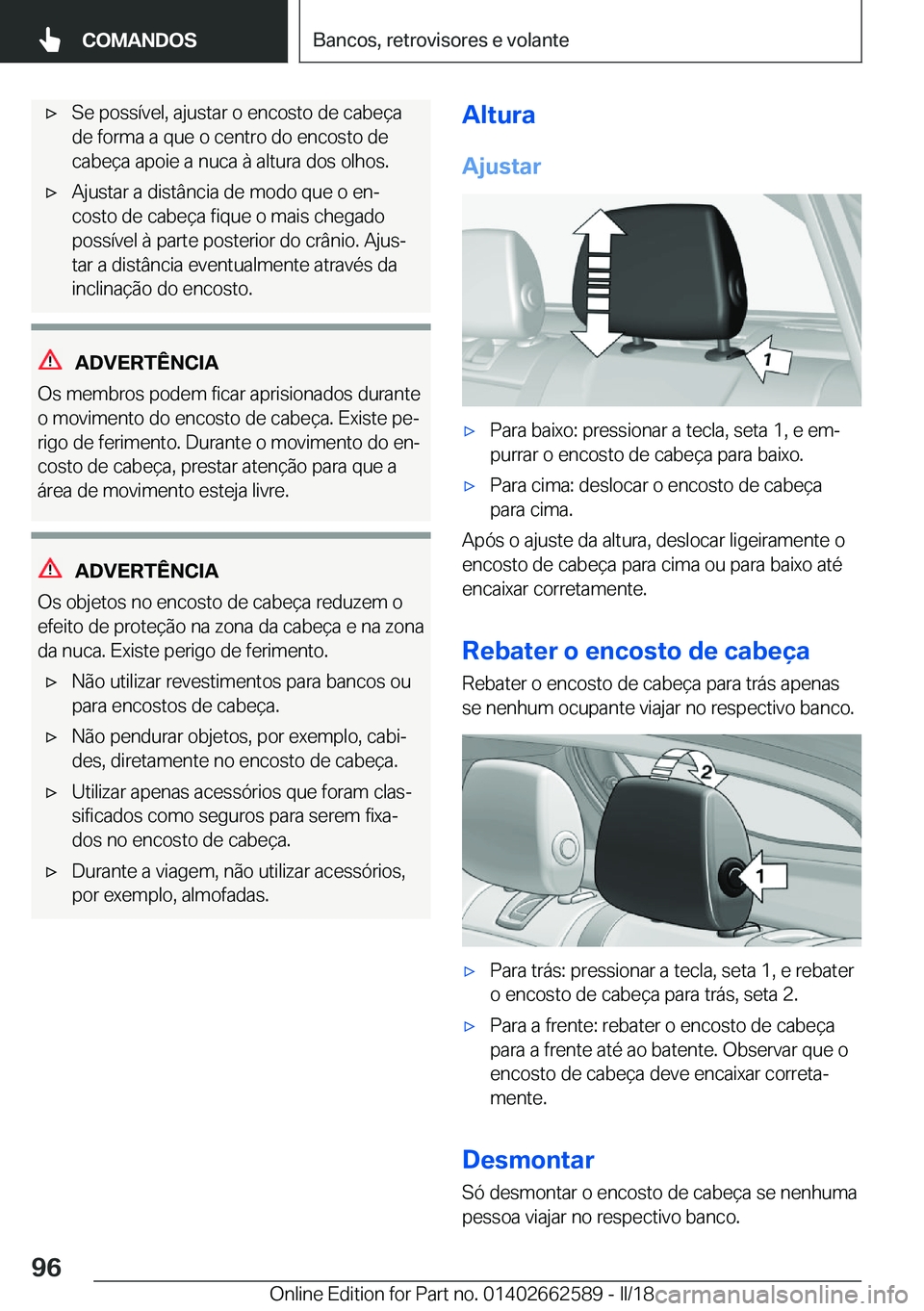 COMANDOS

Bancos, retrovisores e volante

▷ Se possível, ajustar o encosto de cabeça de forma a que o centro do encosto de cabeça apoie a nuca à altura dos olhos.

▷ Ajustar a distância de modo que o encosto de cabeça fique o mais chegado possível à parte posterior do crânio. Ajustar a distância eventualmente através da inclinação do encosto.

ADVERTÊNCIA

Os membros podem ficar aprisionados durante o movimento do encosto de cabeça. Existe perigo de ferimento. Durante o movimento do encosto de cabeça, prestar atenção para que a área de movimento esteja livre.

ADVERTÊNCIA

Os objetos no encosto de cabeça reduzem o efeito de proteção na zona da cabeça e na zona da nuca. Existe perigo de ferimento.

▷ Não utilizar revestimentos para bancos ou para encostos de cabeça.

▷ Não pendurar objetos, por exemplo, cabides, diretamente no encosto de cabeça.

▷ Utilizar apenas acessórios que foram classificados como seguros para serem fixados no encosto de cabeça.

▷ Durante a viagem, não utilizar acessórios, por exemplo, almofadas.

Altura

Ajustar

1

▷ Para baixo: pressionar a tecla, seta 1, e empurrar o encosto de cabeça para baixo.

▷ Para cima: deslocar o encosto de cabeça para cima.

Após o ajuste da altura, deslocar ligeiramente o encosto de cabeça para cima ou para baixo até encaixar corretamente.

Rebater o encosto de cabeça

Rebater o encosto de cabeça para trás apenas se nenhum ocupante viajar no respectivo banco.

2

1

▷ Para trás: pressionar a tecla, seta 1, e rebater o encosto de cabeça para trás, seta 2.

▷ Para a frente: rebater o encosto de cabeça para a frente até ao batente. Observar que o encosto de cabeça deve encaixar corretamente.

Desmontar

Só desmontar o encosto de cabeça se nenhuma pessoa viajar no respectivo banco.

96

Online Edition for Part no. 01402662589 - II/18 carmanualsonline.info