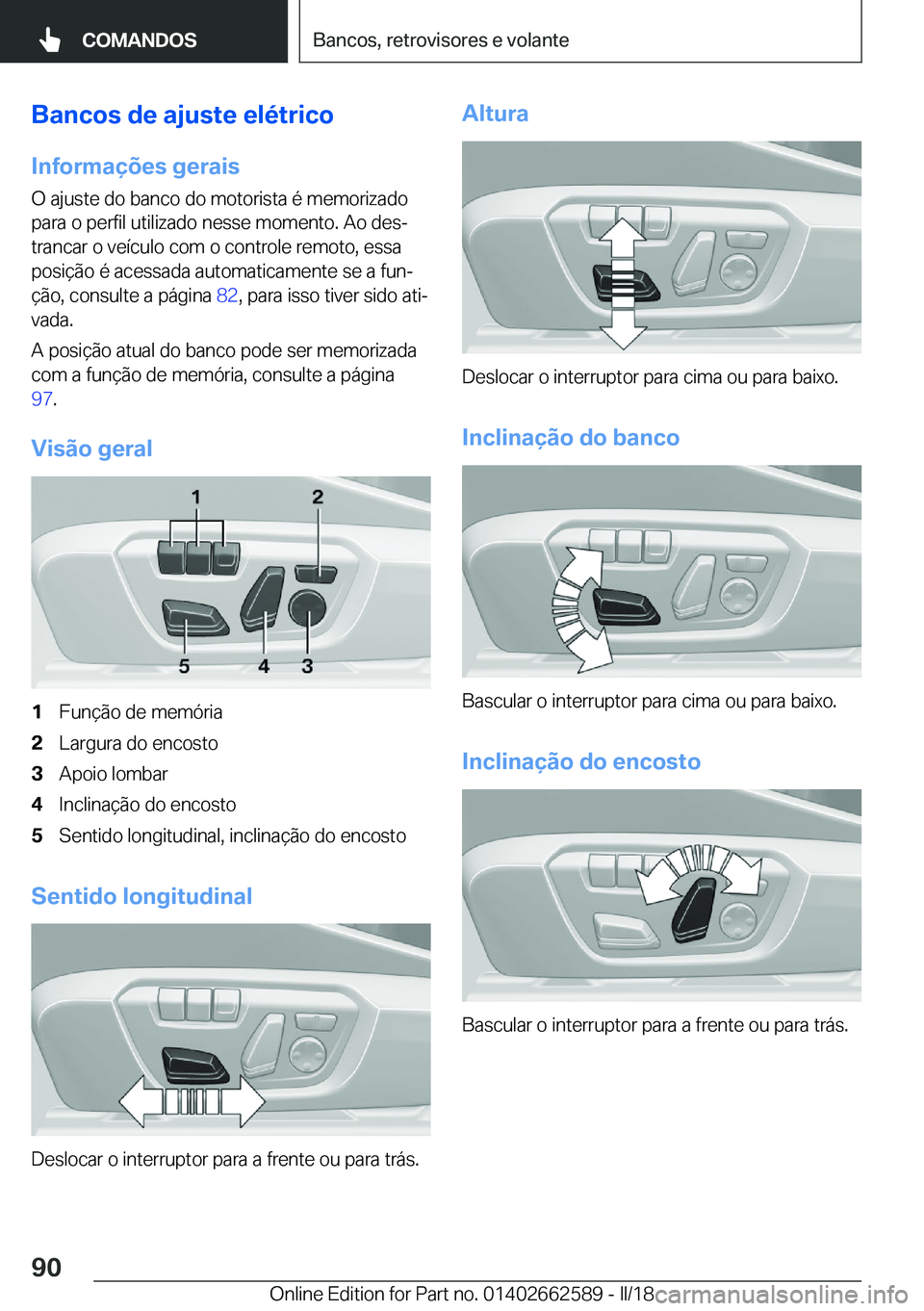 COMANDOS

Bancos, retrovisores e volante

Bancos de ajuste elétrico

Informações gerais

O ajuste do banco do motorista é memorizado para o perfil utilizado nesse momento. Ao destrancar o veículo com o controle remoto, essa posição é acessada automaticamente se a função, consulte a página 82, para isso tiver sido ativada.

A posição atual do banco pode ser memorizada com a função de memória, consulte a página 97.

Visão geral

1 2 5 4 3

1 Função de memória
2 Largura do encosto
3 Apoio lombar
4 Inclinação do encosto
5 Sentido longitudinal, inclinação do encosto

Sentido longitudinal

Deslocar o interruptor para a frente ou para trás.

Altura

Deslocar o interruptor para cima ou para baixo.

Inclinação do banco

Bascular o interruptor para cima ou para baixo.

Inclinação do encosto

Bascular o interruptor para a frente ou para trás.

90

Online Edition for Part no. 01402662589 - II/18

carmanualsonline.info