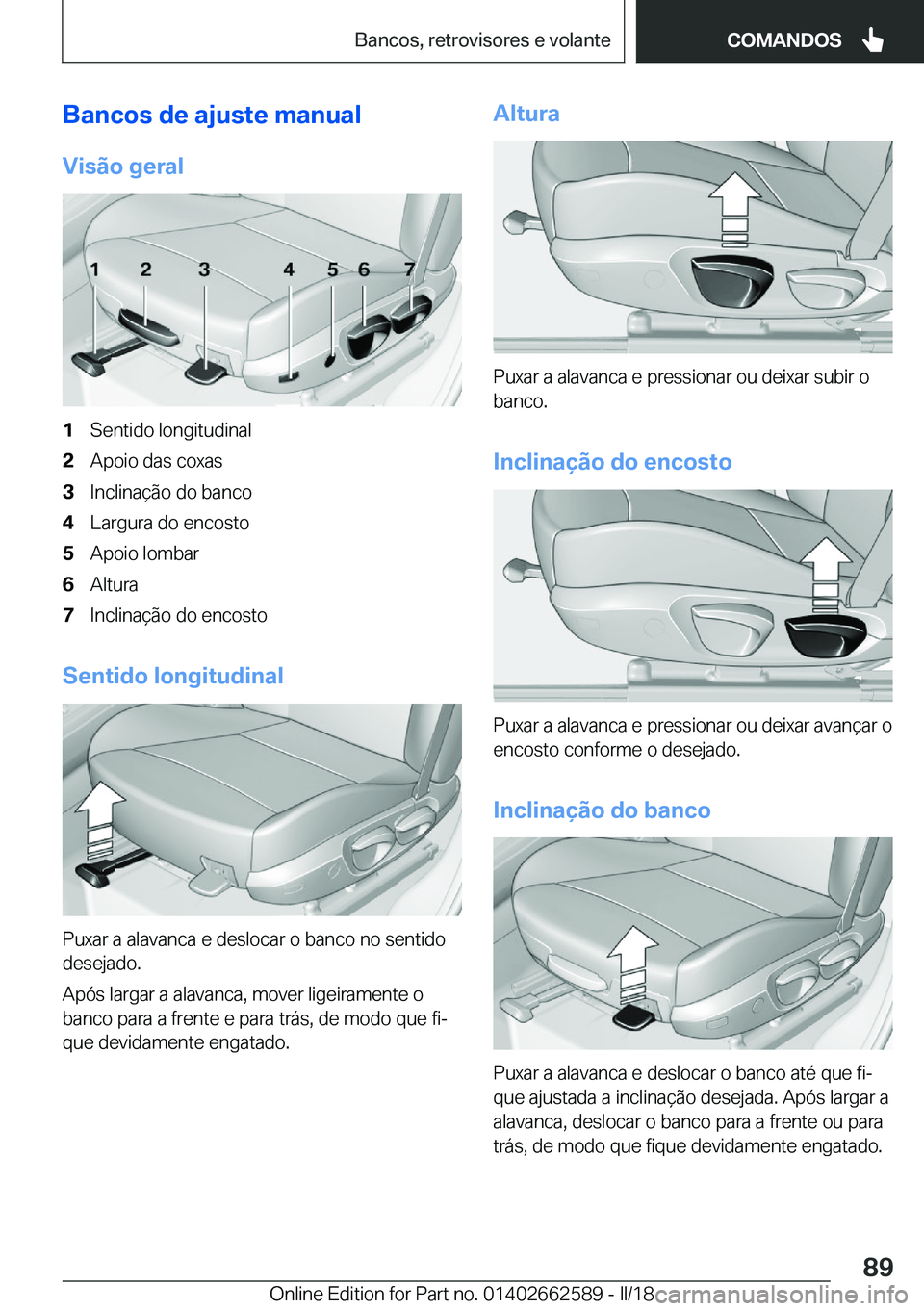 Bancos, retrovisores e volante

COMANDOS

Bancos de ajuste manual

Visão geral

1 2 3 4 5 6 7

1 Sentido longitudinal
2 Apoio das coxas
3 Inclinação do banco
4 Largura do encosto
5 Apoio lombar
6 Altura
7 Inclinação do encosto

Sentido longitudinal

Puxar a alavanca e deslocar o banco no sentido desejado.

Após largar a alavanca, mover ligeiramente o banco para a frente e para trás, de modo que fique devidamente engatado.

Altura

Puxar a alavanca e pressionar ou deixar subir o banco.

Inclinação do encosto

Puxar a alavanca e pressionar ou deixar avançar o encosto conforme o desejado.

Inclinação do banco

Puxar a alavanca e deslocar o banco até que fique ajustada a inclinação desejada. Após largar a alavanca, deslocar o banco para a frente ou para trás, de modo que fique devidamente engatado.

89

Online Edition for Part no. 01402662589 - II/18

carmanualsonline.info