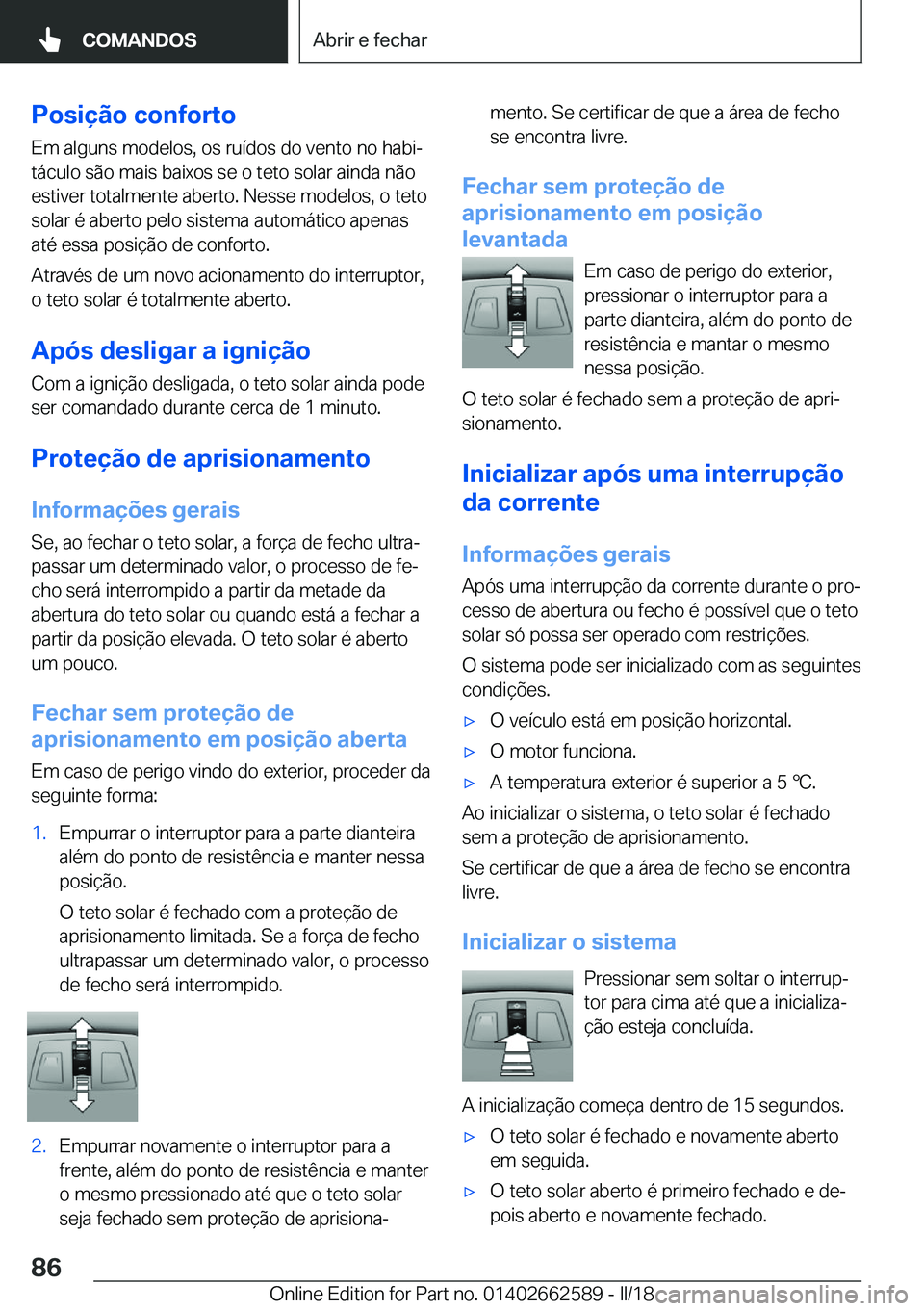 COMANDOS

Abrir e fechar

Posição conforto

Em alguns modelos, os ruídos do vento no habitáculo são mais baixos se o teto solar ainda não estiver totalmente aberto. Nesse modelos, o teto solar é aberto pelo sistema automático apenas até essa posição de conforto.

Através de um novo acionamento do interruptor, o teto solar é totalmente aberto.

Após desligar a ignição

Com a ignição desligada, o teto solar ainda pode ser comandado durante cerca de 1 minuto.

Proteção de aprisionamento

Informações gerais

Se, ao fechar o teto solar, a força de fecho ultrapassar um determinado valor, o processo de fecho será interrompido a partir da metade da abertura do teto solar ou quando está a fechar a partir da posição elevada. O teto solar é aberto um pouco.

Fechar sem proteção de aprisionamento em posição aberta

Em caso de perigo vindo do exterior, proceder da seguinte forma:

1. Empurrar o interruptor para a parte dianteira além do ponto de resistência e manter nessa posição.

O teto solar é fechado com a proteção de aprisionamento limitada. Se a força de fecho ultrapassar um determinado valor, o processo de fecho será interrompido.

2. Empurrar novamente o interruptor para a frente, além do ponto de resistência e manter o mesmo pressionado até que o teto solar seja fechado sem proteção de aprisionamento. Se certificar de que a área de fecho se encontra livre.

Fechar sem proteção de aprisionamento em posição levantada

Em caso de perigo do exterior, pressionar o interruptor para a parte dianteira, além do ponto de resistência e mantar o mesmo nessa posição.

O teto solar é fechado sem a proteção de aprisionamento.

Inicializar após uma interrupção da corrente

Informações gerais

Após uma interrupção da corrente durante o processo de abertura ou fecho é possível que o teto solar só possa ser operado com restrições.

O sistema pode ser inicializado com as seguintes condições.

▷ O veículo está em posição horizontal.

▷ O motor funciona.

▷ A temperatura exterior é superior a 5 ℃.

Ao inicializar o sistema, o teto solar é fechado sem a proteção de aprisionamento.

Se certificar de que a área de fecho se encontra livre.

Inicializar o sistema

Pressionar sem soltar o interruptor para cima até que a inicialização esteja concluída.

A inicialização começa dentro de 15 segundos.

▷ O teto solar é fechado e novamente aberto em seguida.

▷ O teto solar aberto é primeiro fechado e depois aberto e novamente fechado.

86

Online Edition for Part no. 01402662589 - II/18 carmanualsonline.info