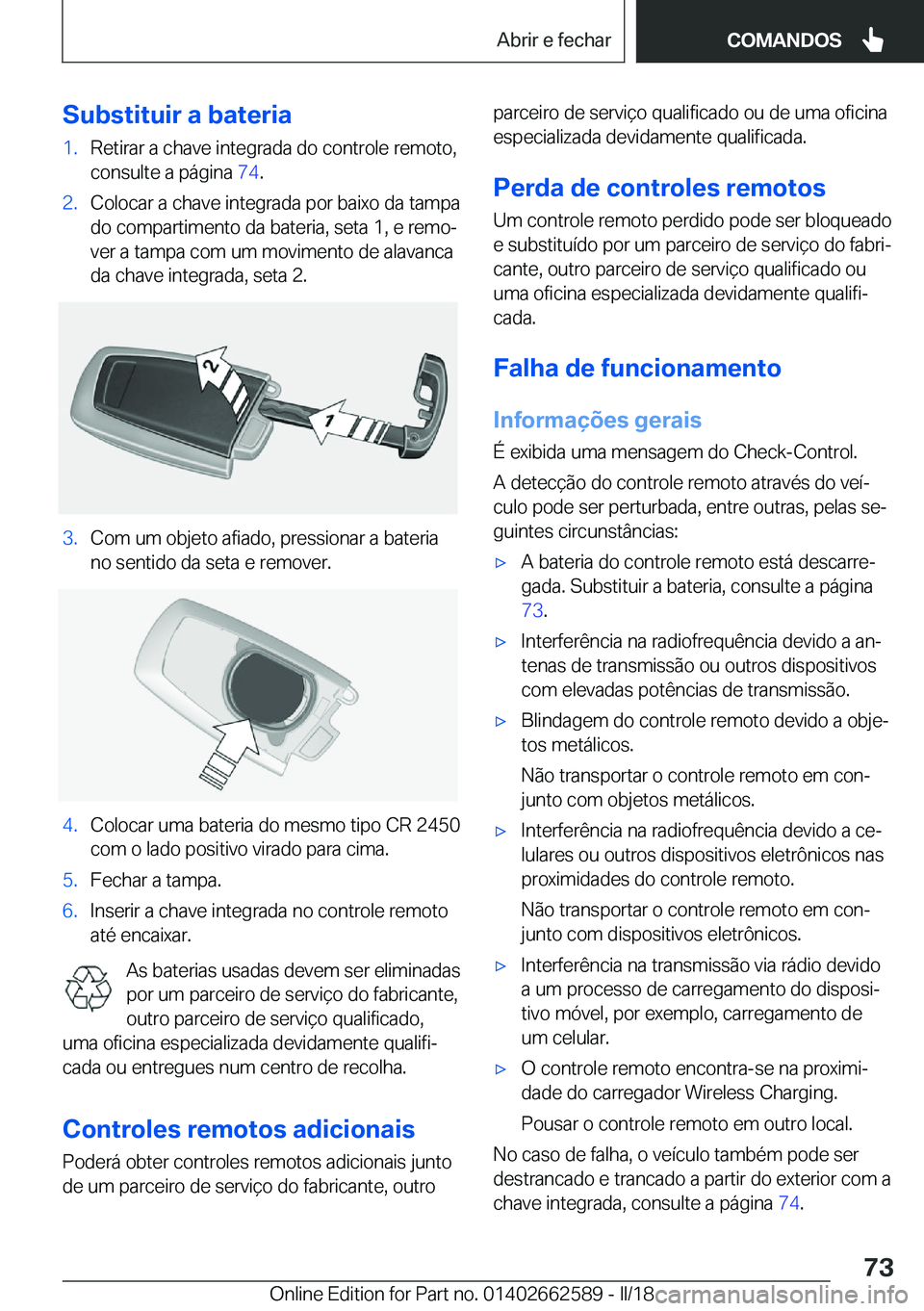 Abrir e fechar

COMANDOS

Substituir a bateria

1. Retirar a chave integrada do controle remoto, consulte a página 74.

2. Colocar a chave integrada por baixo da tampa do compartimento da bateria, seta 1, e remover a tampa com um movimento de alavanca da chave integrada, seta 2.

2

1

3. Com um objeto afiado, pressionar a bateria no sentido da seta e remover.

4. Colocar uma bateria do mesmo tipo CR 2450 com o lado positivo virado para cima.

5. Fechar a tampa.

6. Inserir a chave integrada no controle remoto até encaixar.

As baterias usadas devem ser eliminadas por um parceiro de serviço do fabricante, outro parceiro de serviço qualificado, uma oficina especializada devidamente qualificada ou entregues num centro de recolha.

Controles remotos adicionais

Poderá obter controles remotos adicionais junto de um parceiro de serviço do fabricante, outro parceiro de serviço qualificado ou de uma oficina especializada devidamente qualificada.

Perda de controles remotos

Um controle remoto perdido pode ser bloqueado e substituído por um parceiro de serviço do fabricante, outro parceiro de serviço qualificado ou uma oficina especializada devidamente qualificada.

Falha de funcionamento

Informações gerais

É exibida uma mensagem do Check-Control.

A detecção do controle remoto através do veículo pode ser perturbada, entre outras, pelas seguintes circunstâncias:

▷ A bateria do controle remoto está descarregada. Substituir a bateria, consulte a página 73.

▷ Interferência na radiofrequência devido a antenas de transmissão ou outros dispositivos com elevadas potências de transmissão.

▷ Blindagem do controle remoto devido a objetos metálicos.

Não transportar o controle remoto em conjunto com objetos metálicos.

▷ Interferência na radiofrequência devido a celulares ou outros dispositivos eletrônicos nas proximidades do controle remoto.

Não transportar o controle remoto em conjunto com dispositivos eletrônicos.

▷ Interferência na transmissão via rádio devido a um processo de carregamento do dispositivo móvel, por exemplo, carregamento de um celular.

▷ O controle remoto encontra-se na proximidade do carregador Wireless Charging.

Pousar o controle remoto em outro local.

No caso de falha, o veículo também pode ser destrancado e trancado a partir do exterior com a chave integrada, consulte a página 74.

73

Online Edition for Part no. 01402662589 - II/18 carmanualsonline.info