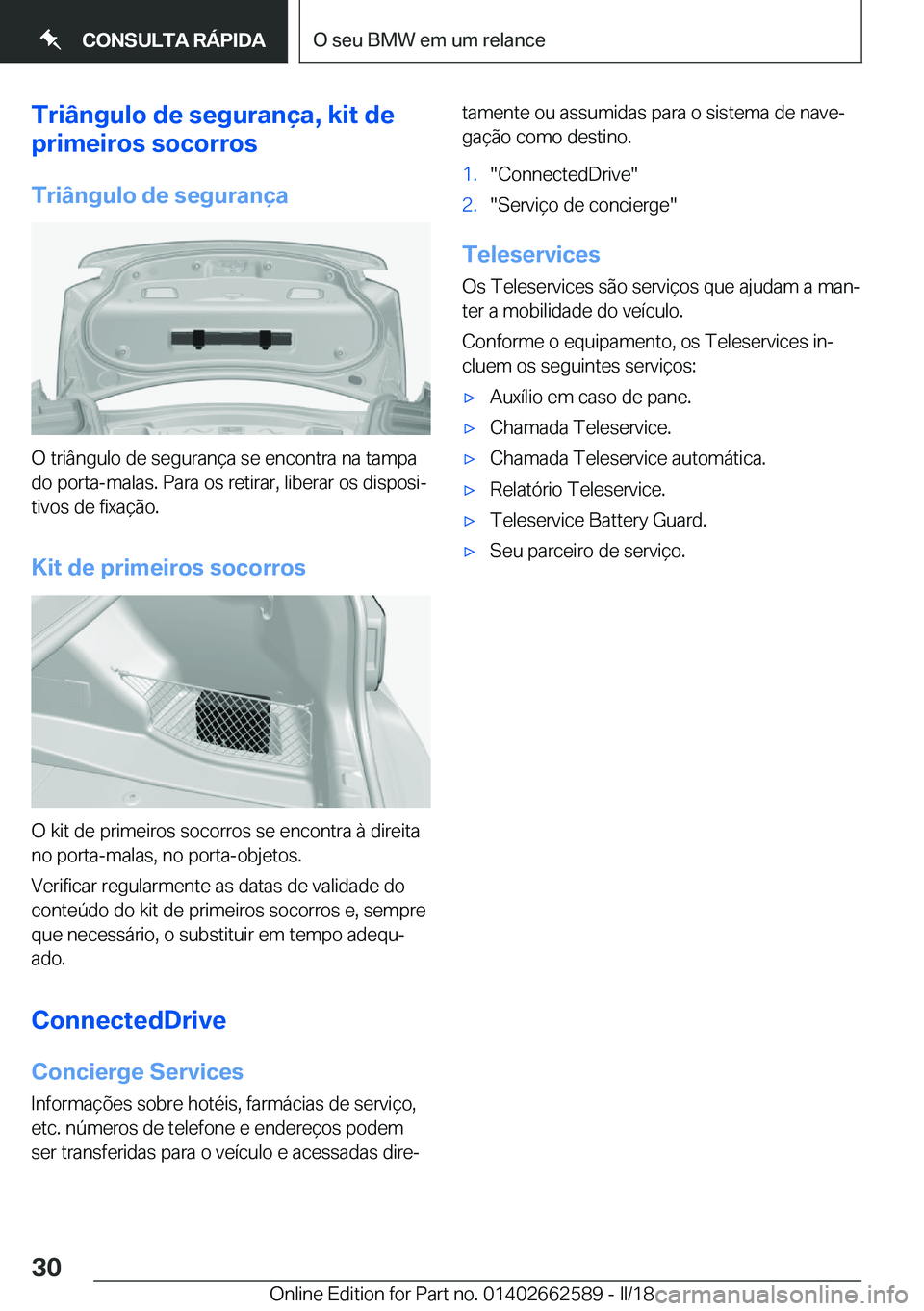 CONSULTA RÁPIDA

O seu BMW em um relance

Triângulo de segurança, kit de primeiros socorros

Triângulo de segurança

O triângulo de segurança se encontra na tampa do porta-malas. Para os retirar, liberar os dispositivos de fixação.

Kit de primeiros socorros

O kit de primeiros socorros se encontra à direita no porta-malas, no porta-objetos.

Verificar regularmente as datas de validade do conteúdo do kit de primeiros socorros e, sempre que necessário, o substituir em tempo adequado.

ConnectedDrive

Concierge Services

Informações sobre hotéis, farmácias de serviço, etc. números de telefone e endereços podem ser transferidas para o veículo e acessadas diretamente ou assumidas para o sistema de navegação como destino.

1. "ConnectedDrive"
2. "Serviço de concierge"

Teleservices

Os Teleservices são serviços que ajudam a manter a mobilidade do veículo.

Conforme o equipamento, os Teleservices incluem os seguintes serviços:

▷ Auxílio em caso de pane.
▷ Chamada Teleservice.
▷ Chamada Teleservice automática.
▷ Relatório Teleservice.
▷ Teleservice Battery Guard.
▷ Seu parceiro de serviço.

30

Online Edition for Part no. 01402662589 - II/18

carmanualsonline.info