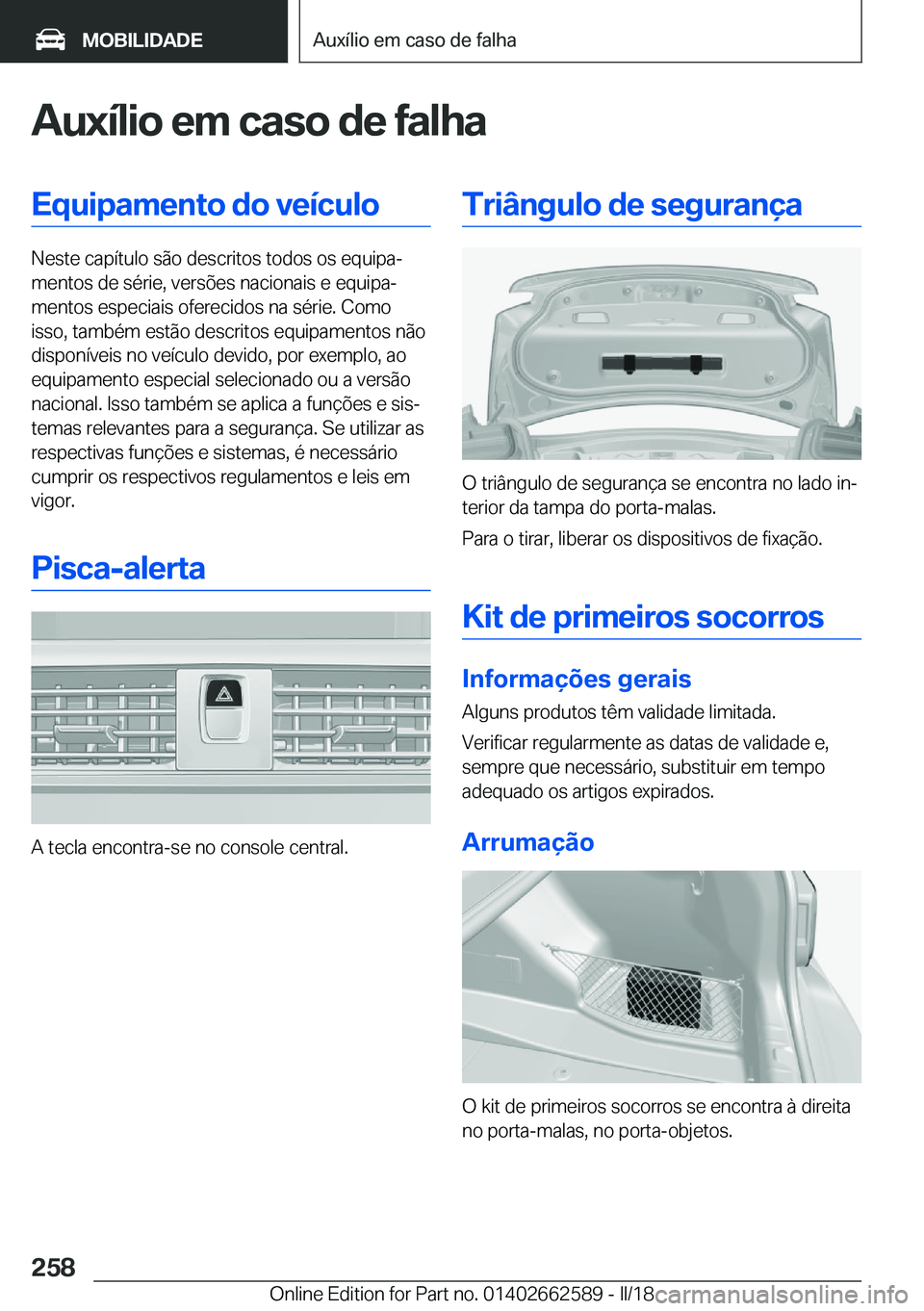 MOBILIDADE

Auxílio em caso de falha

Auxílio em caso de falha

Equipamento do veículo

Neste capítulo são descritos todos os equipamentos de série, versões nacionais e equipamentos especiais oferecidos na série. Como isso, também estão descritos equipamentos não disponíveis no veículo devido, por exemplo, ao equipamento especial selecionado ou a versão nacional. Isso também se aplica a funções e sistemas relevantes para a segurança. Se utilizar as respectivas funções e sistemas, é necessário cumprir os respectivos regulamentos e leis em vigor.

Pisca-alerta

A tecla encontra-se no console central.

Triângulo de segurança

O triângulo de segurança se encontra no lado interior da tampa do porta-malas.

Para o tirar, liberar os dispositivos de fixação.

Kit de primeiros socorros

Informações gerais

Alguns produtos têm validade limitada.

Verificar regularmente as datas de validade e, sempre que necessário, substituir em tempo adequado os artigos expirados.

Arrumação

O kit de primeiros socorros se encontra à direita no porta-malas, no porta-objetos.

258

Online Edition for Part no. 01402662589 - II/18

carmanualsonline.info