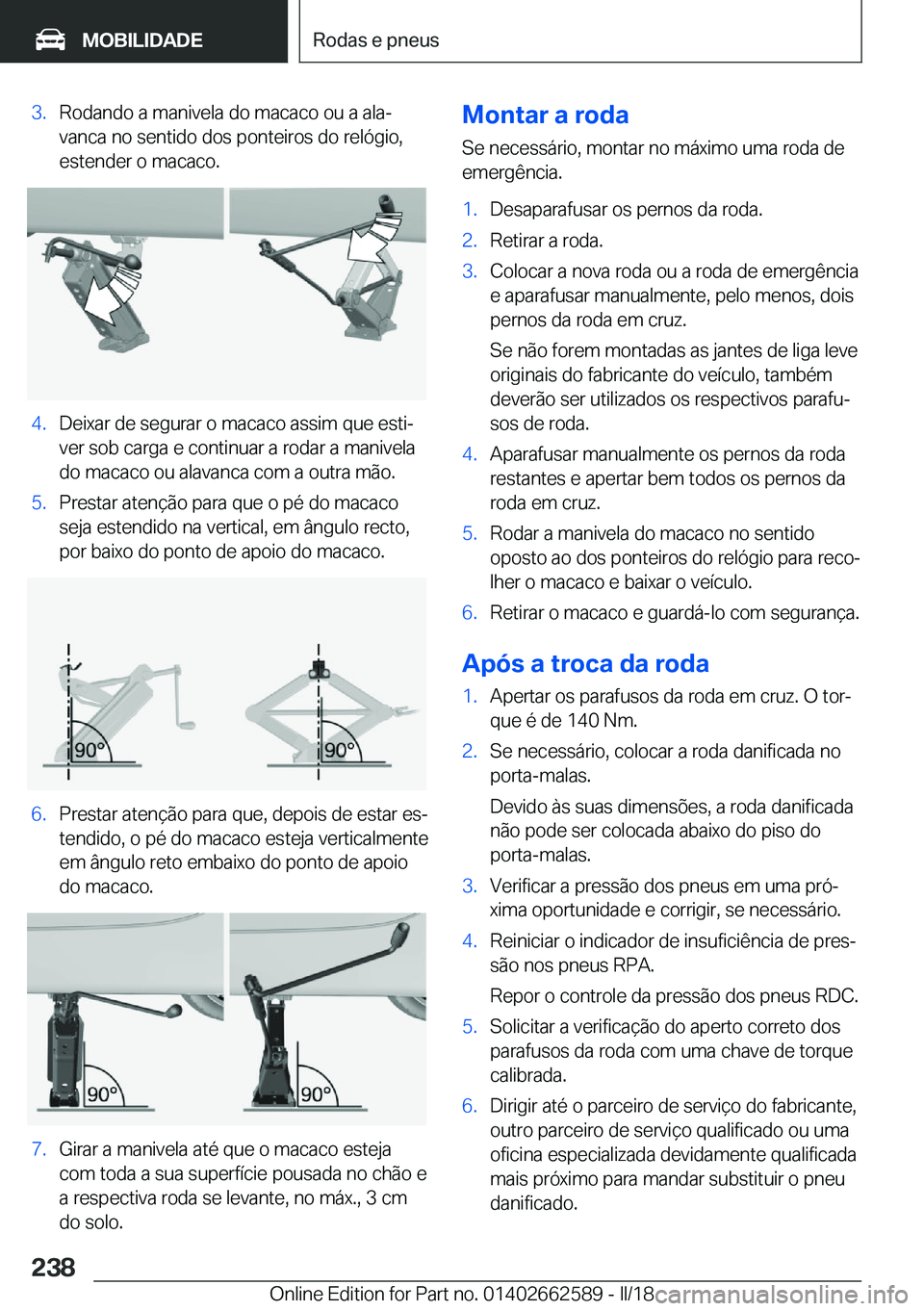 MOBILIDADE

Rodas e pneus

3. Rodando a manivela do macaco ou a alavanca no sentido dos ponteiros do relógio, estender o macaco.

4. Deixar de segurar o macaco assim que estiver sob carga e continuar a rodar a manivela do macaco ou alavanca com a outra mão.

5. Prestar atenção para que o pé do macaco seja estendido na vertical, em ângulo recto, por baixo do ponto de apoio do macaco.

90°

90°

6. Prestar atenção para que, depois de estar estendido, o pé do macaco esteja verticalmente em ângulo reto embaixo do ponto de apoio do macaco.

90°

90°

7. Girar a manivela até que o macaco esteja com toda a sua superfície pousada no chão e a respectiva roda se levante, no máx., 3 cm do solo.

Montar a roda

Se necessário, montar no máximo uma roda de emergência.

1. Desaparafusar os pernos da roda.

2. Retirar a roda.

3. Colocar a nova roda ou a roda de emergência e aparafusar manualmente, pelo menos, dois pernos da roda em cruz.

Se não forem montadas as jantes de liga leve originais do fabricante do veículo, também deverão ser utilizados os respectivos parafusos de roda.

4. Aparafusar manualmente os pernos da roda restantes e apertar bem todos os pernos da roda em cruz.

5. Rodar a manivela do macaco no sentido oposto ao dos ponteiros do relógio para recolher o macaco e baixar o veículo.

6. Retirar o macaco e guardá-lo com segurança.

Após a troca da roda

1. Apertar os parafusos da roda em cruz. O torque é de 140 Nm.

2. Se necessário, colocar a roda danificada no porta-malas.

Devido às suas dimensões, a roda danificada não pode ser colocada abaixo do piso do porta-malas.

3. Verificar a pressão dos pneus em uma próxima oportunidade e corrigir, se necessário.

4. Reiniciar o indicador de insuficiência de pressão nos pneus RPA.

Repor o controle da pressão dos pneus RDC.

5. Solicitar a verificação do aperto correto dos parafusos da roda com uma chave de torque calibrada.

6. Dirigir até o parceiro de serviço do fabricante, outro parceiro de serviço qualificado ou uma oficina especializada devidamente qualificada mais próximo para mandar substituir o pneu danificado.

238

Online Edition for Part no. 01402662589 - II/18

carmanualsonline.info